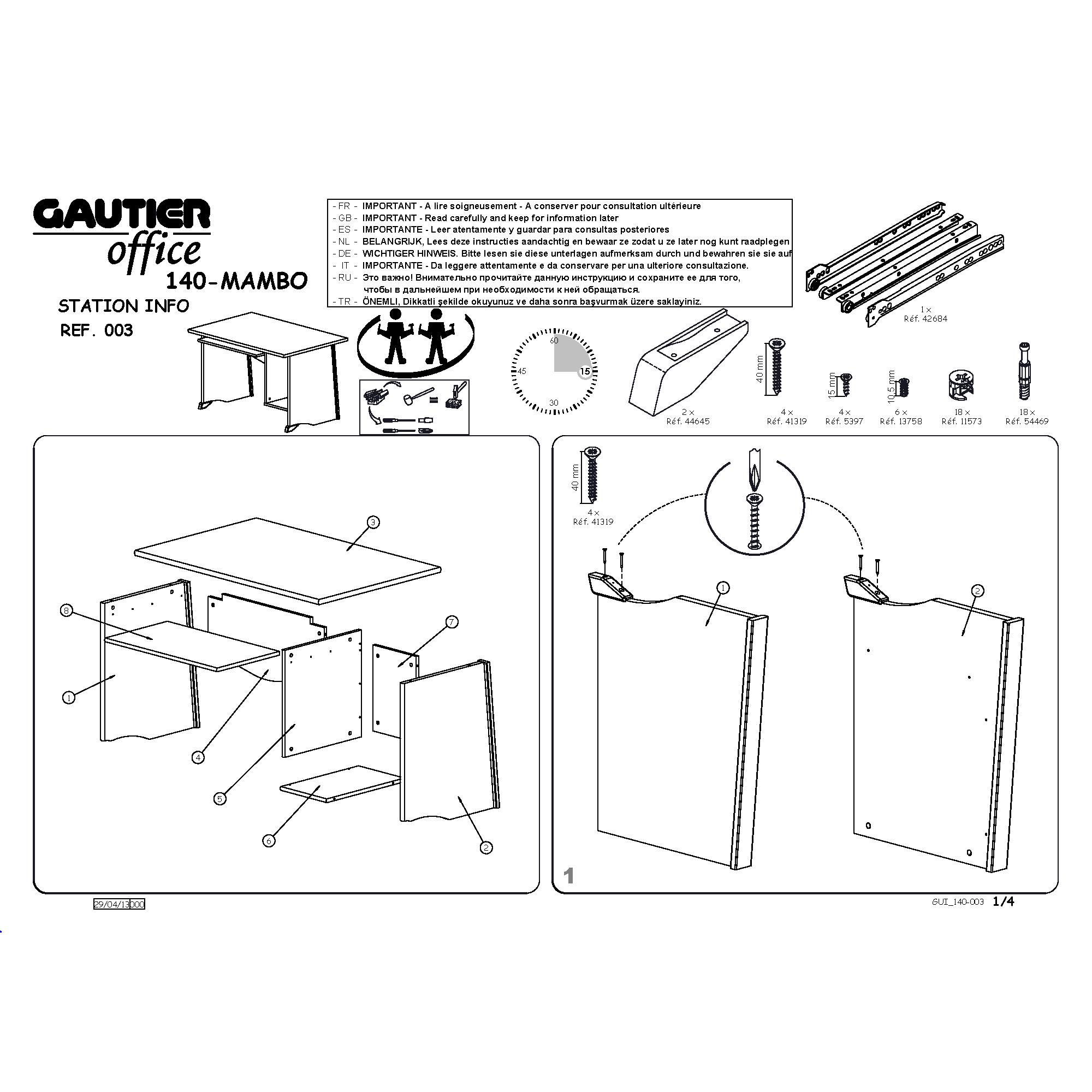 GAUTIER
office
140-MAMBO
STATION INFO
REF. 003

- FR - IMPORTANT - A lire soigneusement - A conserver pour consultation ultérieure
- GB - IMPORTANT - Read carefully and keep for information later
- ES - IMPORTANTE - Leer atentamente y guardar para consultas posteriores
- NL - BELANGRIJK, Lees deze instructies aandachtig en bewaar ze zodat u ze later nog kunt raadplegen
- DE - WICHTIGER HINWEIS. Bitte lesen sie diese unterlagen aufmerksam durch und bewahren sie sie auf
- IT - IMPORTANTE - Da leggere attentamente e da conservare per una ulteriore consultazione.
- RU - Это важно! Внимательно прочитайте данную инструкцию и сохраните ее для того, чтобы в дальнейшем при необходимости к ней обращаться.
- TR - ÖNEMLI, Dikkatli şekilde okuyunuz ve daha sonra başvurmak üzere saklayiniz.

1 × Réf. 42684

60
45
15
30

2 × Réf. 44645
40 mm
4 × Réf. 41319
15 mm
4 × Réf. 5397
10,5 mm
6 × Réf. 13758
18 × Réf. 11573
18 × Réf. 54469

3
8
7
1
4
5
6
2

40 mm
4 × Réf. 41319
1
2
1

29/04/13 000
GUI_140-003 1/4