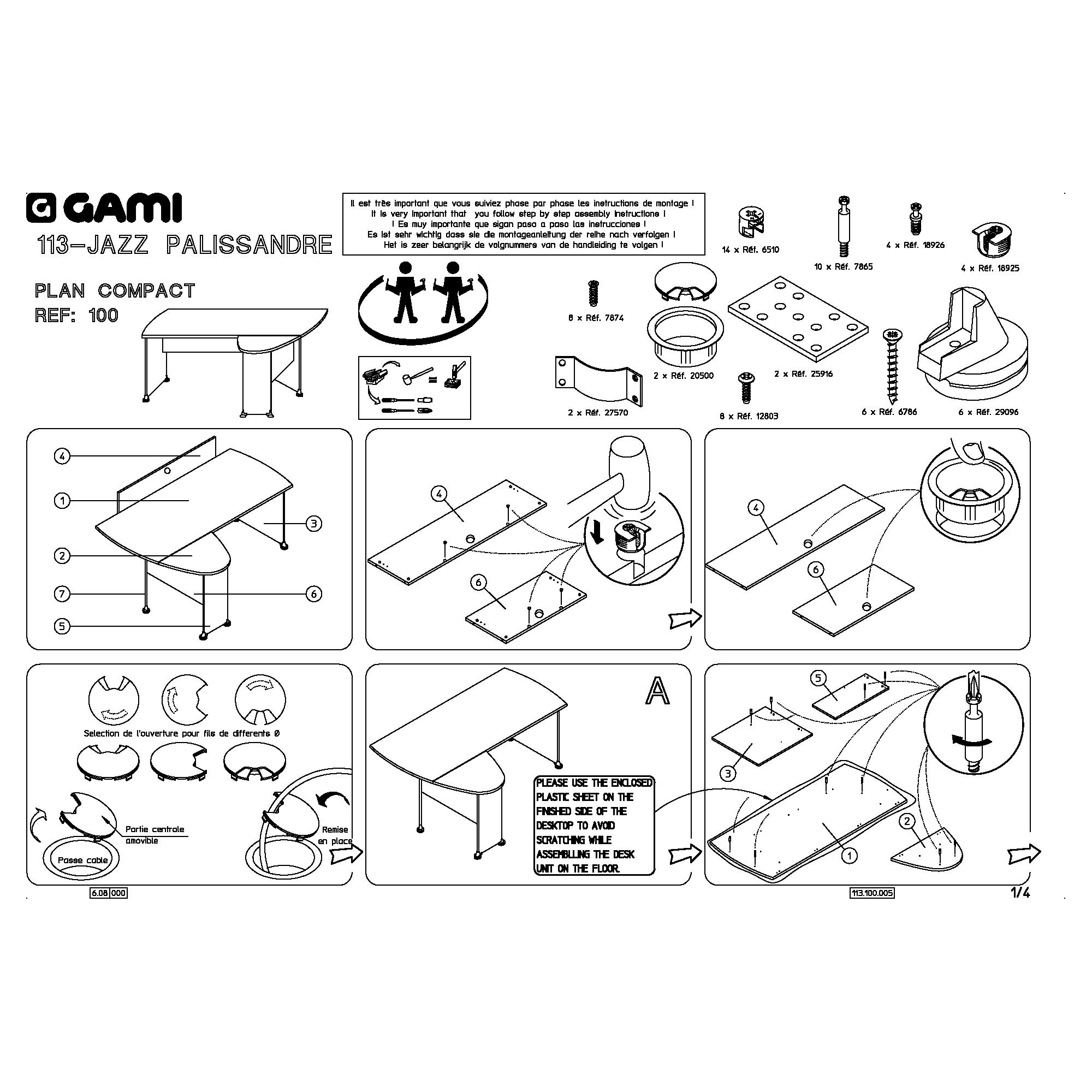 GAMI
113-JAZZ PALISSANDRE

PLAN COMPACT
REF: 100

Il est très important que vous suiviez phase par phase les instructions de montage !
It is very important that you follow step by step assembly instructions !
! Es muy importante que sigan paso a paso las instrucciones !
Es ist sehr wichtig dass sie die montageanleitung der reihe nach verfolgen !
Het is zeer belangrijk de volgnummers van de handleiding te volgen !

14 x Réf. 6510
10 x Réf. 7865
4 x Réf. 18926
4 x Réf. 18925
8 x Réf. 7874
2 x Réf. 20500
2 x Réf. 25916
2 x Réf. 27570
8 x Réf. 12803
6 x Réf. 6786
6 x Réf. 29096

4
1
3
2
7
6
5

4
6

4
6

Selection de l'ouverture pour fils de differents Ø
Partie centrale amovible
Passe cable
Remise en place

A

PLEASE USE THE ENCLOSED PLASTIC SHEET ON THE FINISHED SIDE OF THE DESKTOP TO AVOID SCRATCHING WHILE ASSEMBLLING THE DESK UNIT ON THE FLOOR.

5
3
1
2

6.08 000
113.100.005
1/4