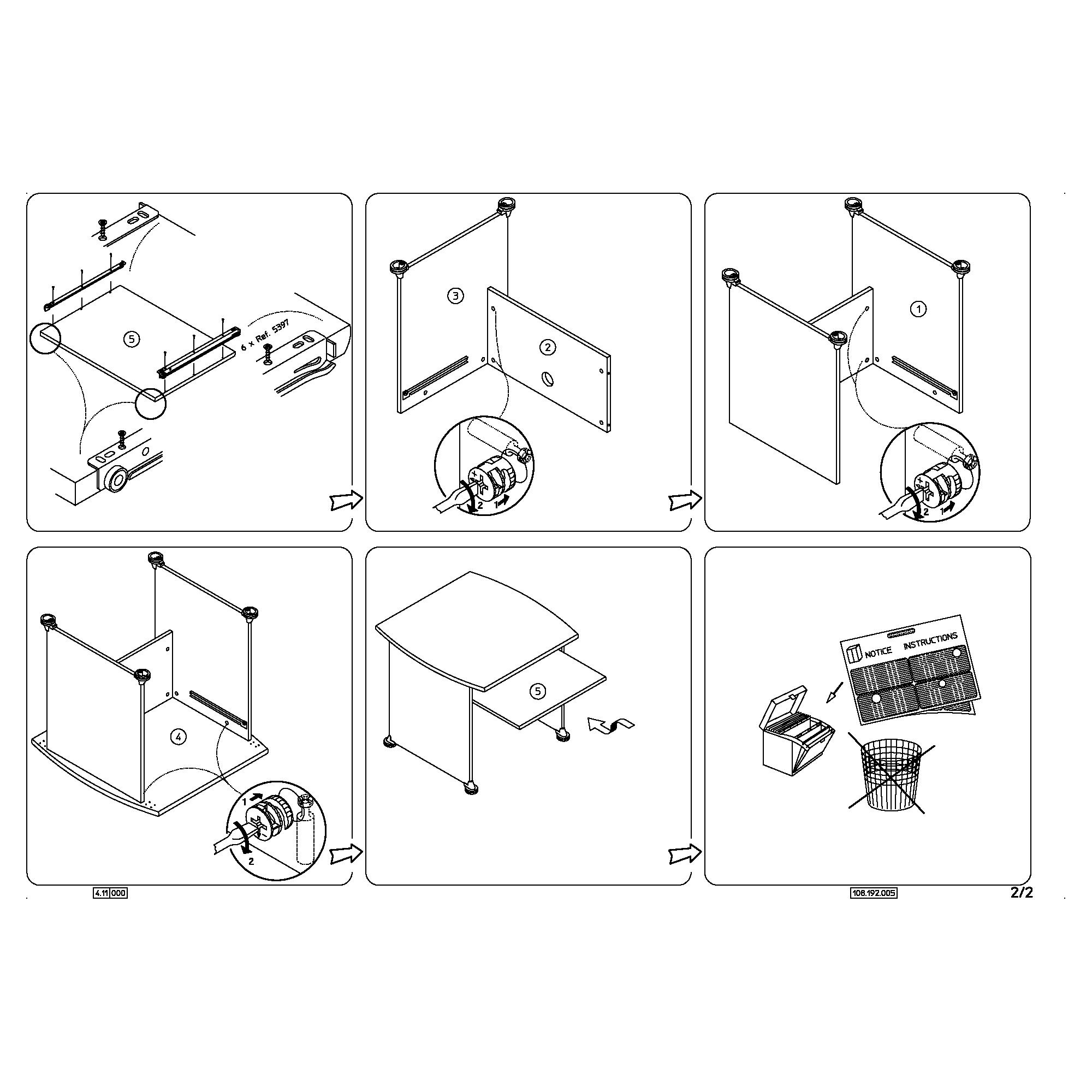 5

6 x Ref. 5397

3

2

2 1

1

2 1

4

1

2

5

NOTICE INSTRUCTIONS

4.11 000

108.192.005

2/2