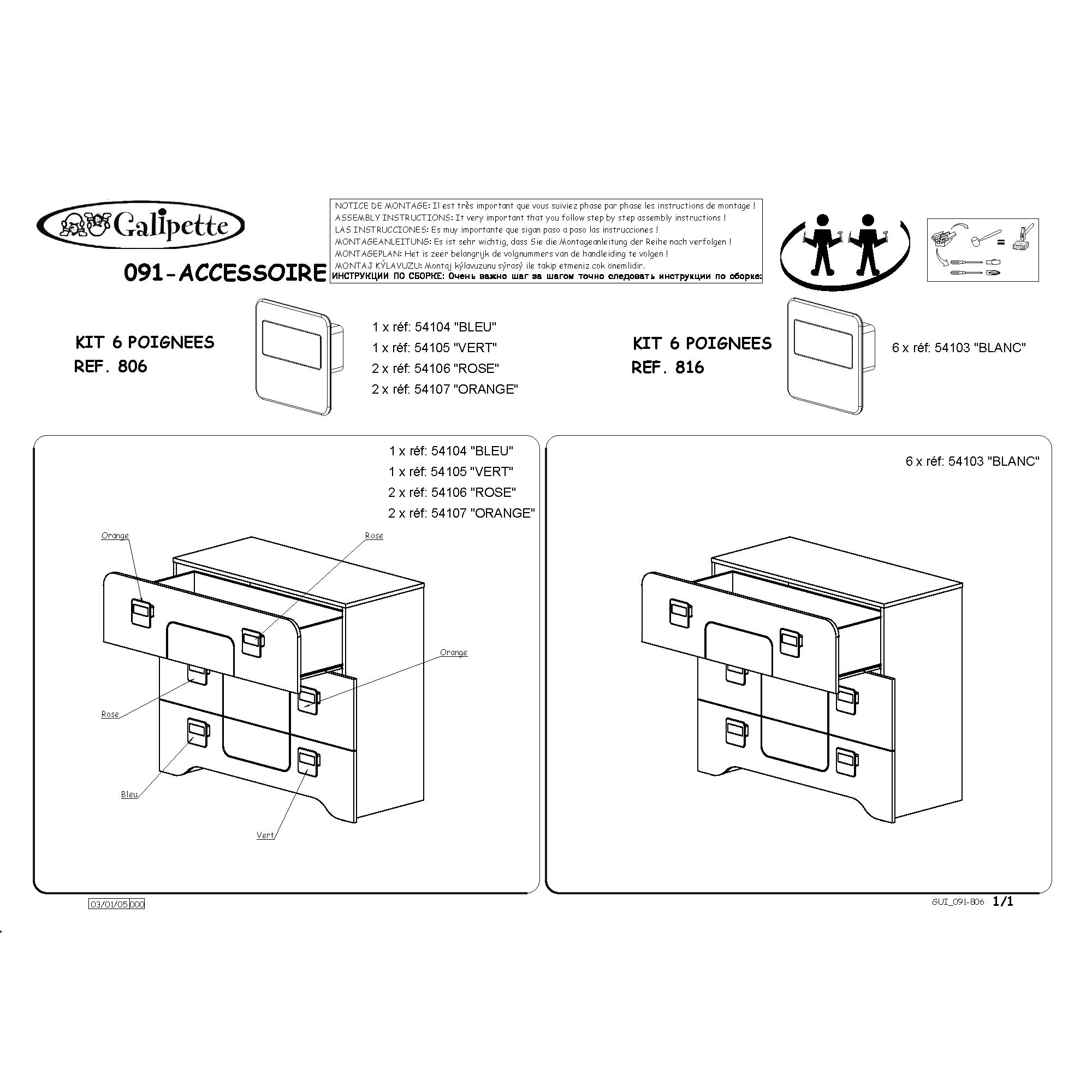 Galipette

091-ACCESSOIRE

NOTICE DE MONTAGE: Il est très important que vous suiviez phase par phase les instructions de montage !
ASSEMBLY INSTRUCTIONS: It very important that you follow step by step assembly instructions !
LAS INSTRUCCIONES: Es muy importante que sigan paso a paso las instrucciones !
MONTAGEANLEITUNG: Es ist sehr wichtig, dass Sie die Montageanleitung der Reihe nach verfolgen !
MONTAGEPLAN: Het is zeer belangrijk de volgnummers van de handleiding te volgen !
MONTAJ KÝLAVUZU: Montaj kýlavuzunu sýrasý ile takip etmeniz cok önemlidir.
ИНСТРУКЦИИ ПО СБОРКЕ: Очень важно шаг за шагом точно следовать инструкции по сборке:

KIT 6 POIGNEES
REF. 806

1 x réf: 54104 "BLEU"
1 x réf: 54105 "VERT"
2 x réf: 54106 "ROSE"
2 x réf: 54107 "ORANGE"

KIT 6 POIGNEES
REF. 816

6 x réf: 54103 "BLANC"

1 x réf: 54104 "BLEU"
1 x réf: 54105 "VERT"
2 x réf: 54106 "ROSE"
2 x réf: 54107 "ORANGE"

Orange
Rose
Orange
Rose
Bleu
Vert

6 x réf: 54103 "BLANC"

03/01/05 000

GUI_091-806 1/1