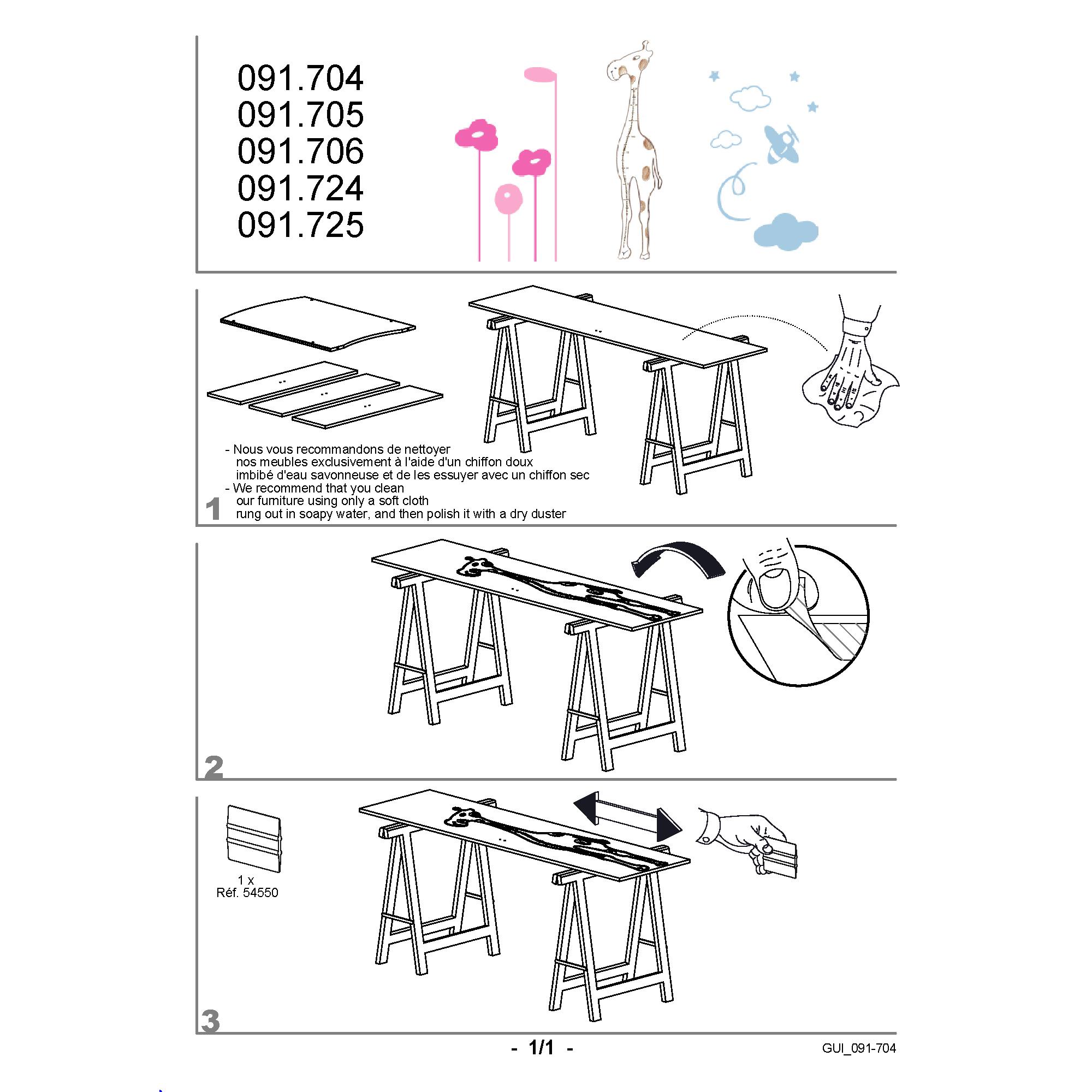 091.704
091.705
091.706
091.724
091.725

- Nous vous recommandons de nettoyer nos meubles exclusivement à l'aide d'un chiffon doux imbibé d'eau savonneuse et de les essuyer avec un chiffon sec
- We recommend that you clean our furniture using only a soft cloth rung out in soapy water, and then polish it with a dry duster

1

2

1 x
Réf. 54550

3

- 1/1 -

GUI_091-704