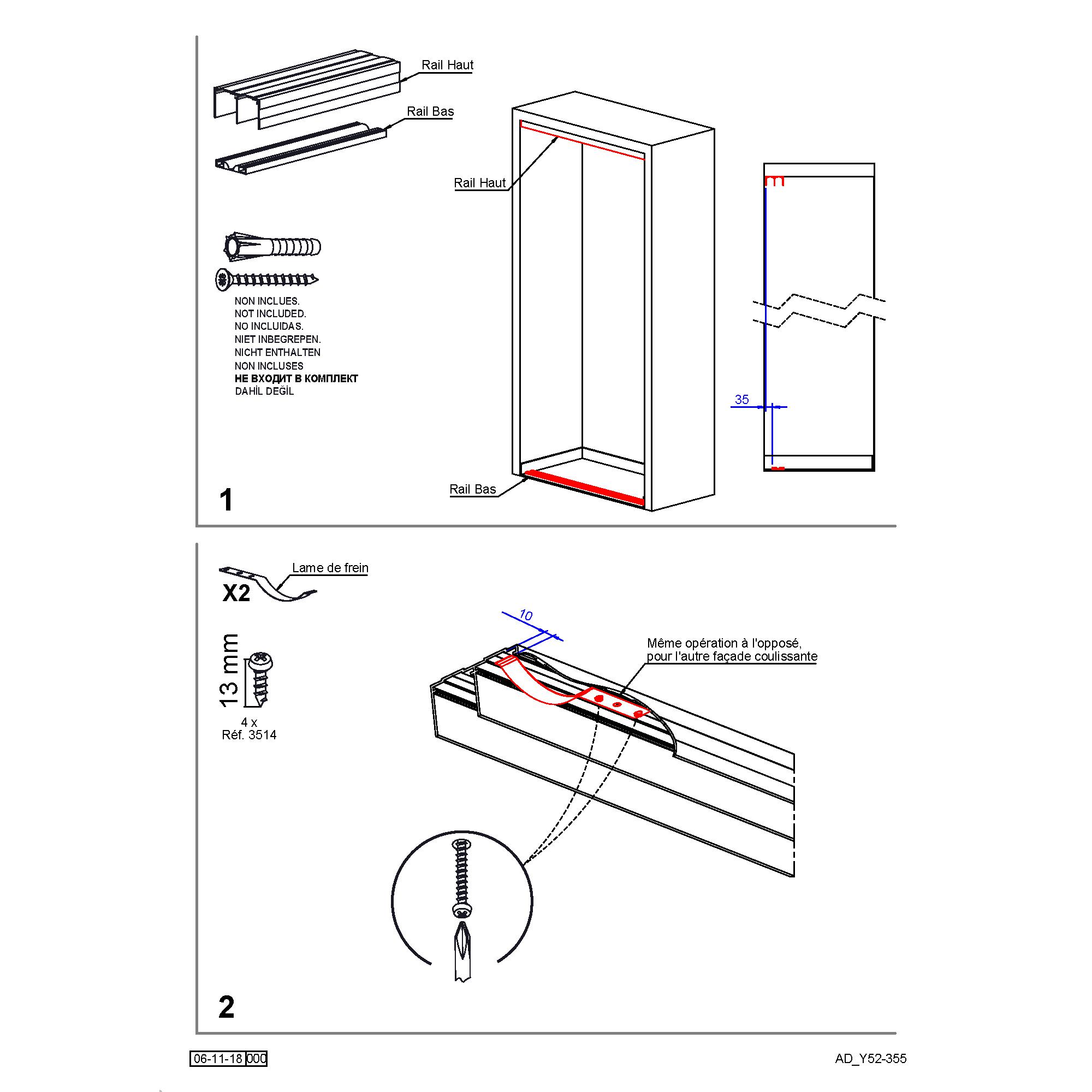 Rail Haut

Rail Bas

Rail Haut

NON INCLUES.
NOT INCLUDED.
NO INCLUIDAS.
NIET INBEGREPEN.
NICHT ENTHALTEN
NON INCLUSES
НЕ ВХОДИТ В КОМПЛЕКТ
DAHİL DEĞİL

35

Rail Bas

1

Lame de frein
X2

13 mm
4 x
Réf. 3514

10

Même opération à l'opposé,
pour l'autre façade coulissante

2

06-11-18 000

AD_Y52-355