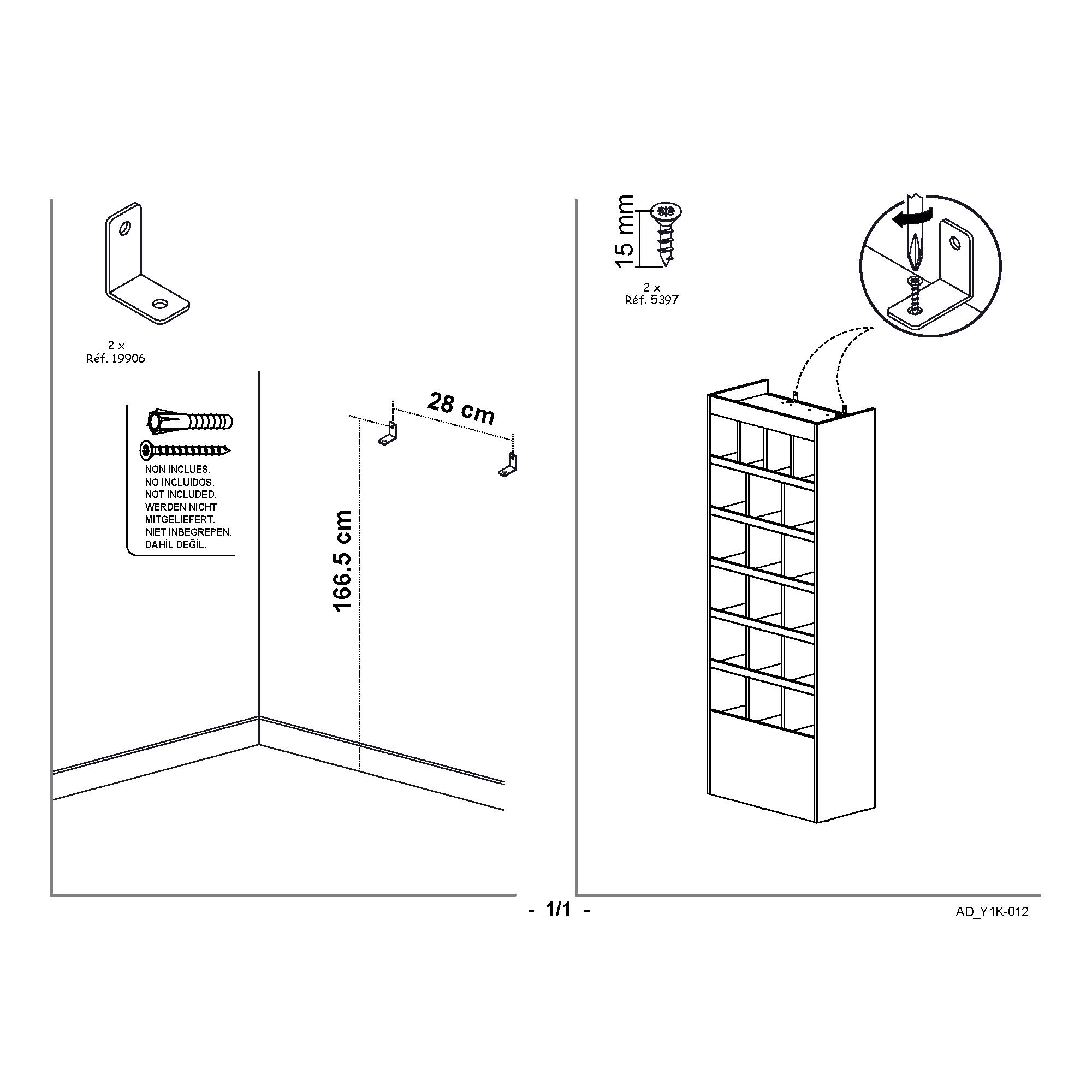 2 x
Réf. 19906

NON INCLUES.
NO INCLUIDOS.
NOT INCLUDED.
WERDEN NICHT MITGELIEFERT.
NIET INBEGREPEN.
DAHİL DEĞİL.

28 cm

166.5 cm

15 mm

2 x
Réf. 5397

- 1/1 -

AD_Y1K-012