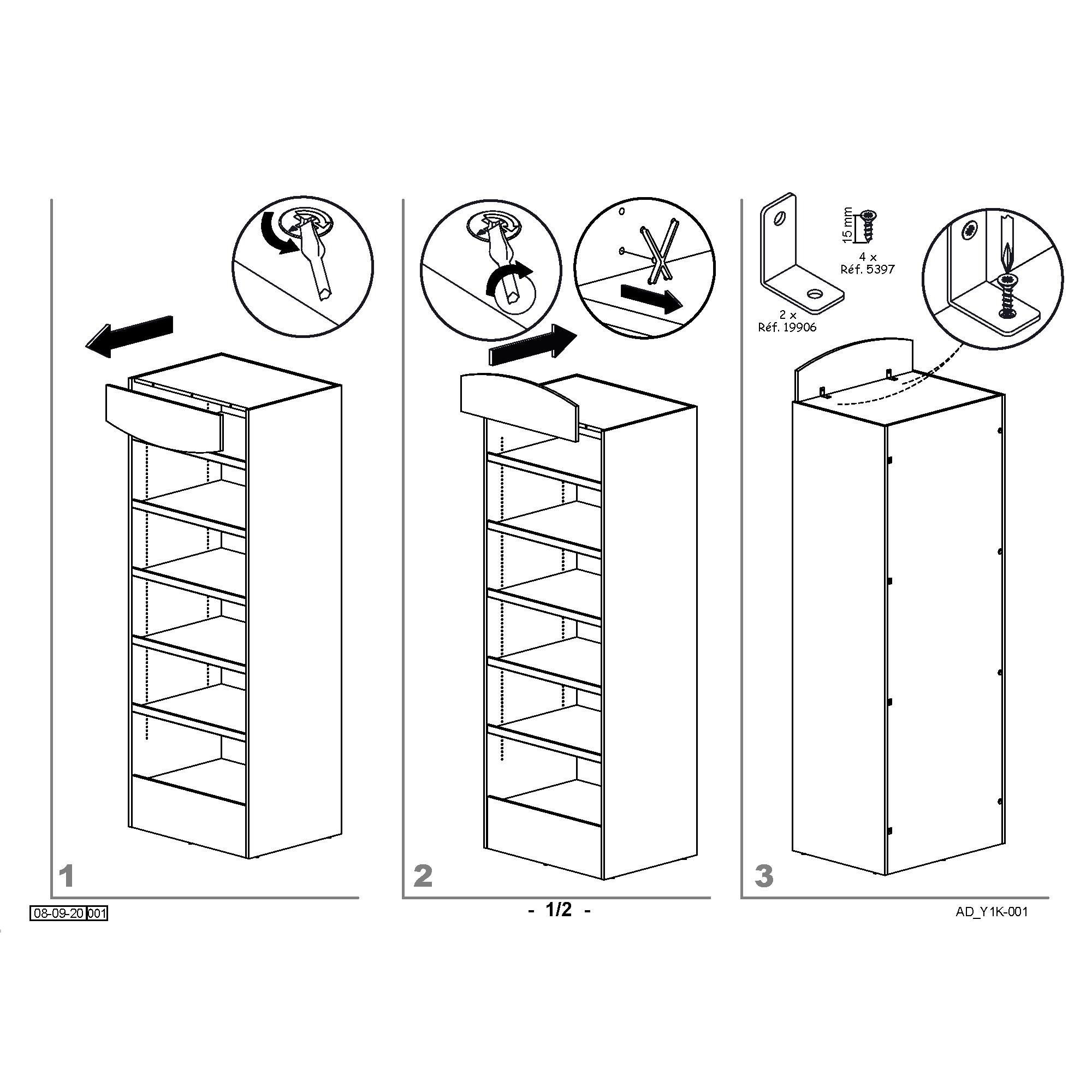 1

2

2 x
Réf. 19906

15 mm

4 x
Réf. 5397

3

08-09-20 001

- 1/2 -

AD_Y1K-001