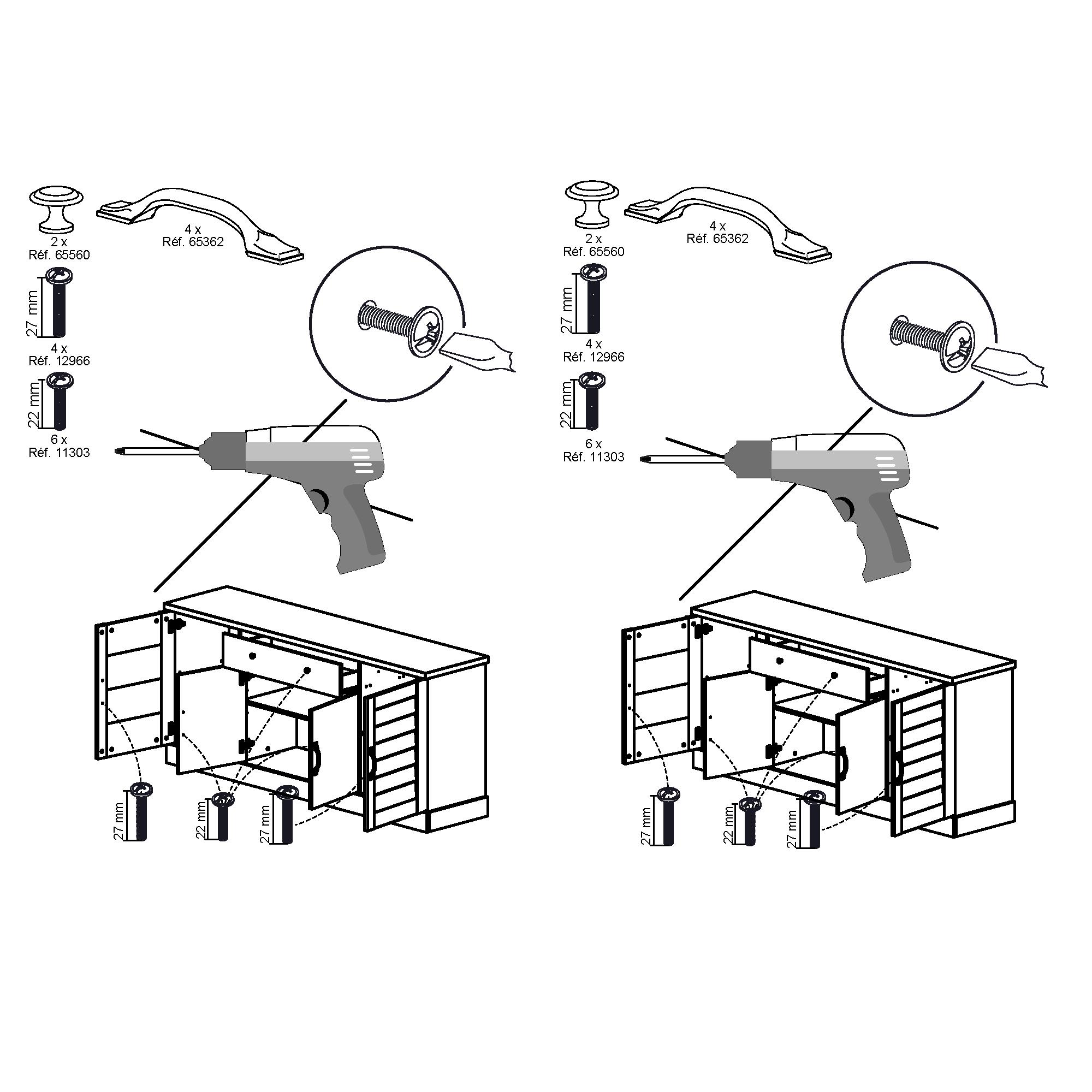 2 x
Réf. 65560

4 x
Réf. 65362

27 mm
4 x
Réf. 12966

22 mm
6 x
Réf. 11303

27 mm

22 mm

27 mm

2 x
Réf. 65560

4 x
Réf. 65362

27 mm
4 x
Réf. 12966

22 mm
6 x
Réf. 11303

27 mm

22 mm

27 mm