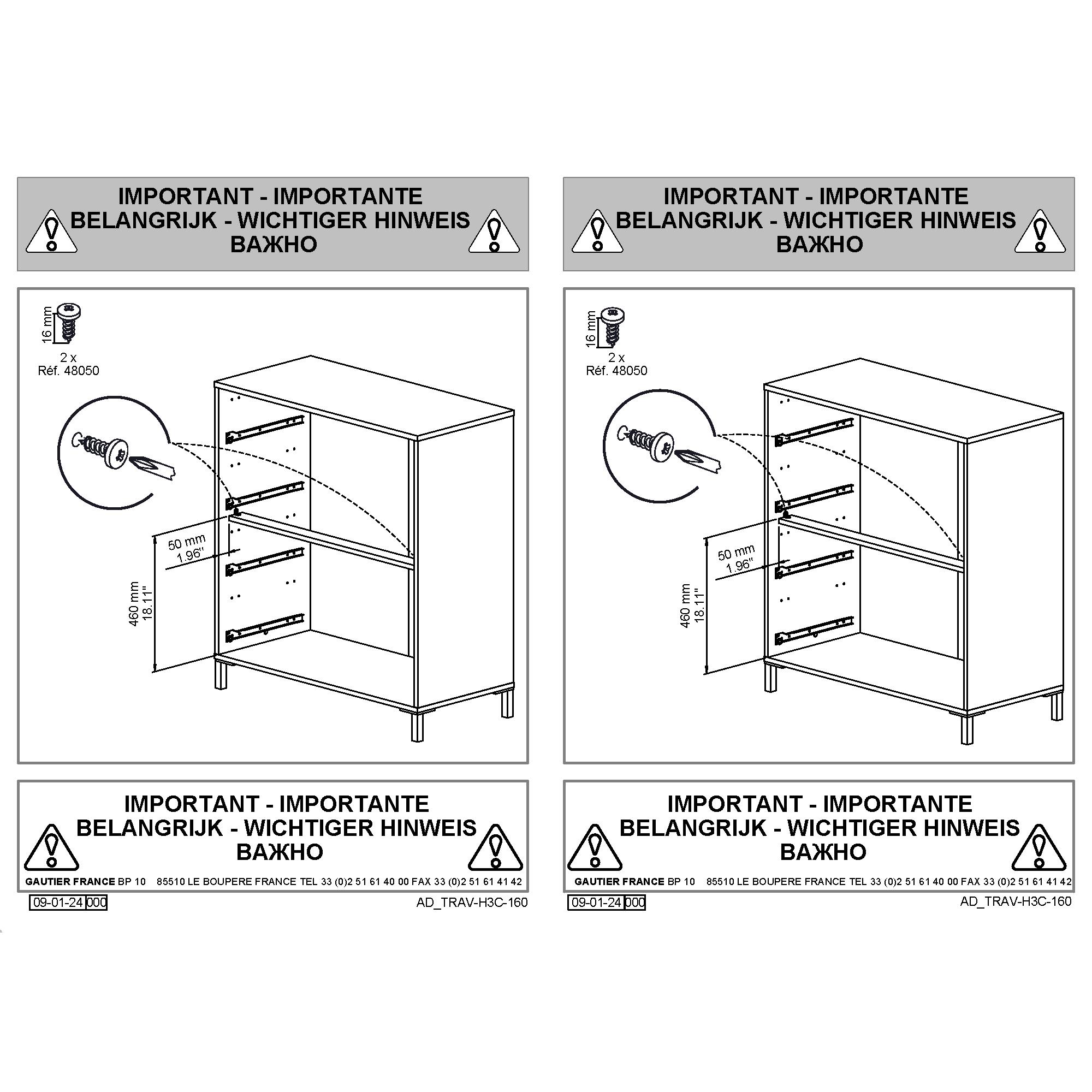 IMPORTANT - IMPORTANTE
BELANGRIJK - WICHTIGER HINWEIS
ВАЖНО

16 mm
2 x
Réf. 48050

50 mm
1.96"

460 mm
18.11"

IMPORTANT - IMPORTANTE
BELANGRIJK - WICHTIGER HINWEIS
ВАЖНО

GAUTIER FRANCE BP 10 85510 LE BOUPERE FRANCE TEL 33 (0)2 51 61 40 00 FAX 33 (0)2 51 61 41 42

09-01-24 000

AD_TRAV-H3C-160

IMPORTANT - IMPORTANTE
BELANGRIJK - WICHTIGER HINWEIS
ВАЖНО

16 mm
2 x
Réf. 48050

50 mm
1.96"

460 mm
18.11"

IMPORTANT - IMPORTANTE
BELANGRIJK - WICHTIGER HINWEIS
ВАЖНО

GAUTIER FRANCE BP 10 85510 LE BOUPERE FRANCE TEL 33 (0)2 51 61 40 00 FAX 33 (0)2 51 61 41 42

09-01-24 000

AD_TRAV-H3C-160