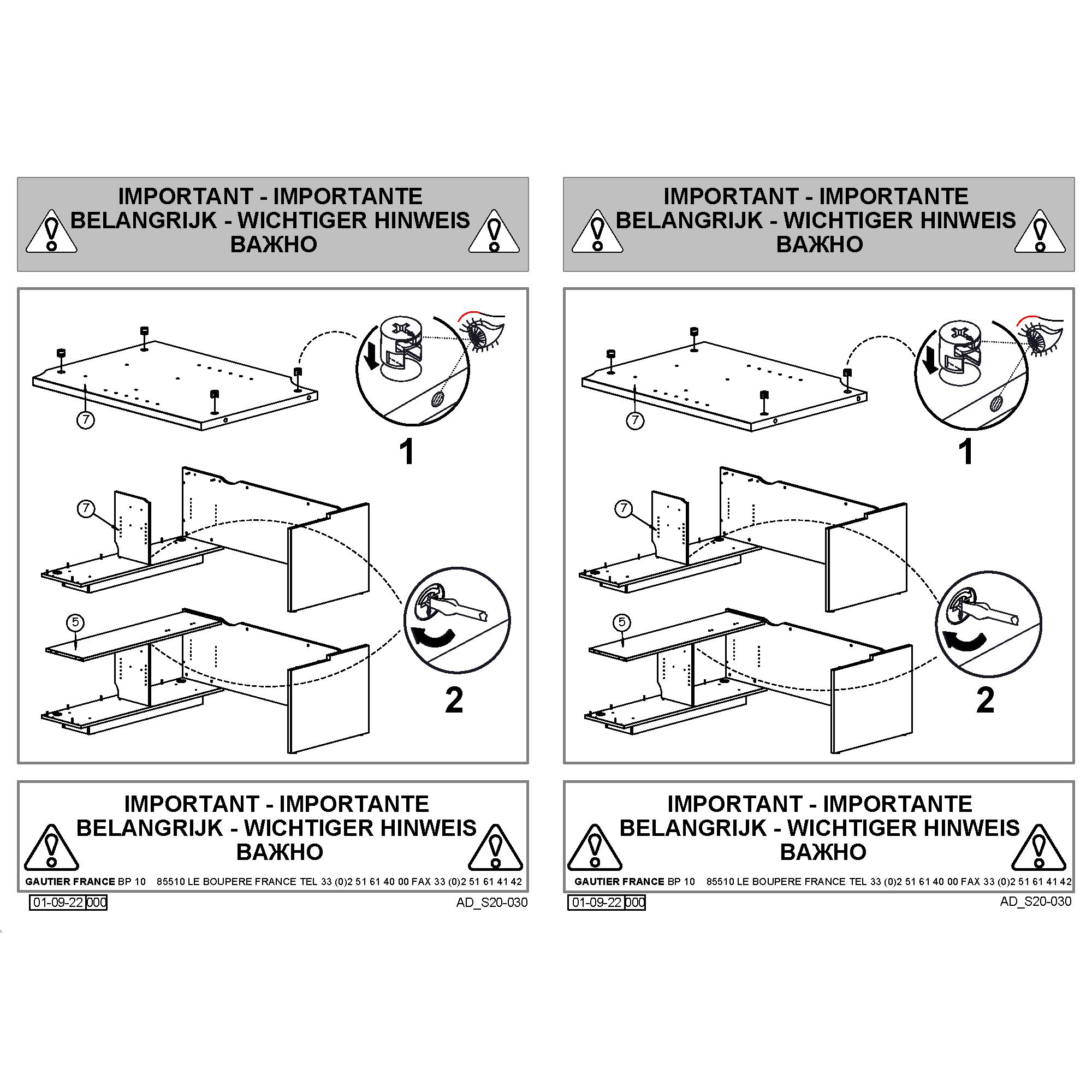 IMPORTANT - IMPORTANTE
BELANGRIJK - WICHTIGER HINWEIS
ВАЖНО

7

1

7

5

2

IMPORTANT - IMPORTANTE
BELANGRIJK - WICHTIGER HINWEIS
ВАЖНО

GAUTIER FRANCE BP 10 85510 LE BOUPERE FRANCE TEL 33 (0)2 51 61 40 00 FAX 33 (0)2 51 61 41 42

01-09-22 000

AD_S20-030

IMPORTANT - IMPORTANTE
BELANGRIJK - WICHTIGER HINWEIS
ВАЖНО

7

1

7

5

2

IMPORTANT - IMPORTANTE
BELANGRIJK - WICHTIGER HINWEIS
ВАЖНО

GAUTIER FRANCE BP 10 85510 LE BOUPERE FRANCE TEL 33 (0)2 51 61 40 00 FAX 33 (0)2 51 61 41 42

01-09-22 000

AD_S20-030