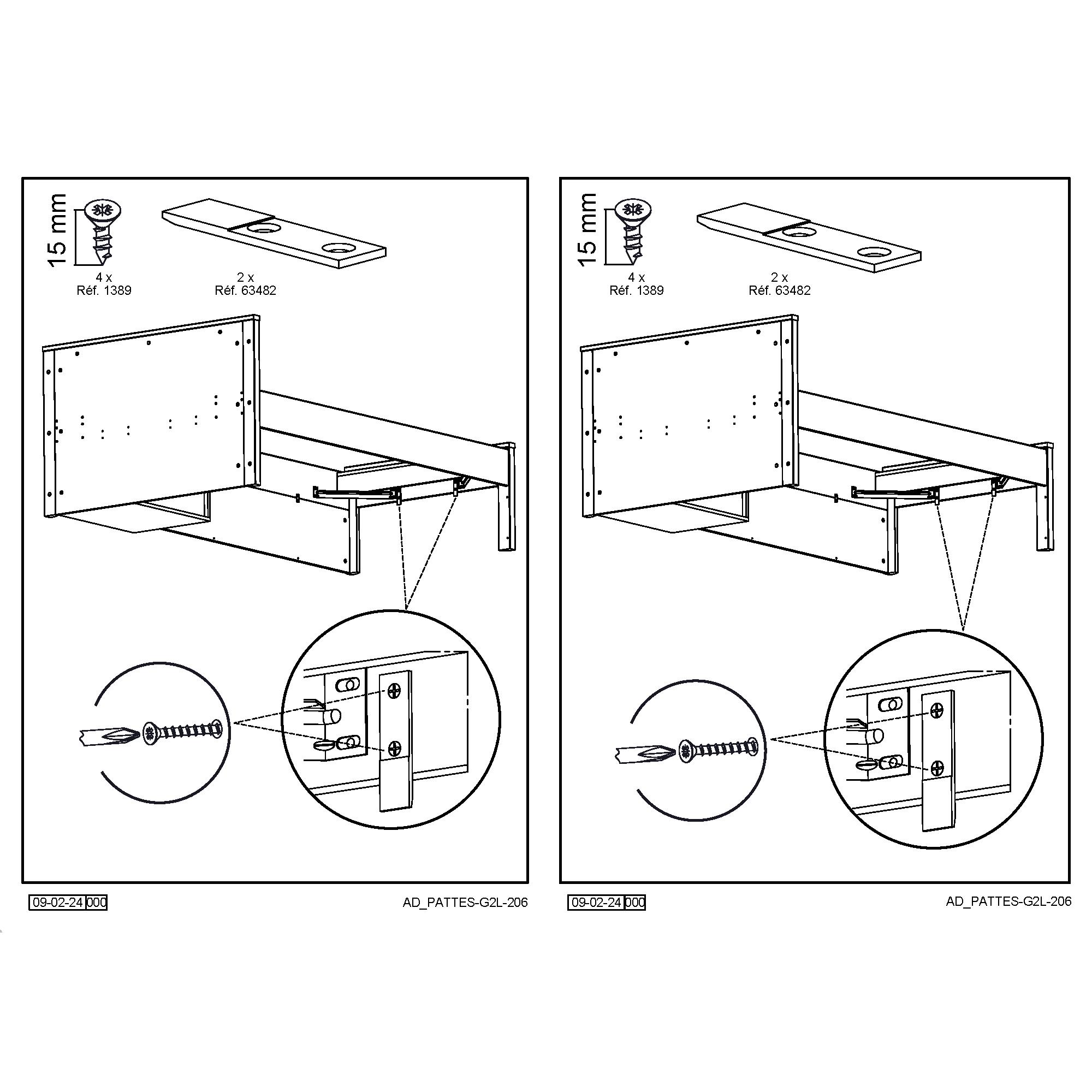 15 mm

4 x
Réf. 1389

2 x
Réf. 63482

09-02-24 000

AD_PATTES-G2L-206

15 mm

4 x
Réf. 1389

2 x
Réf. 63482

09-02-24 000

AD_PATTES-G2L-206