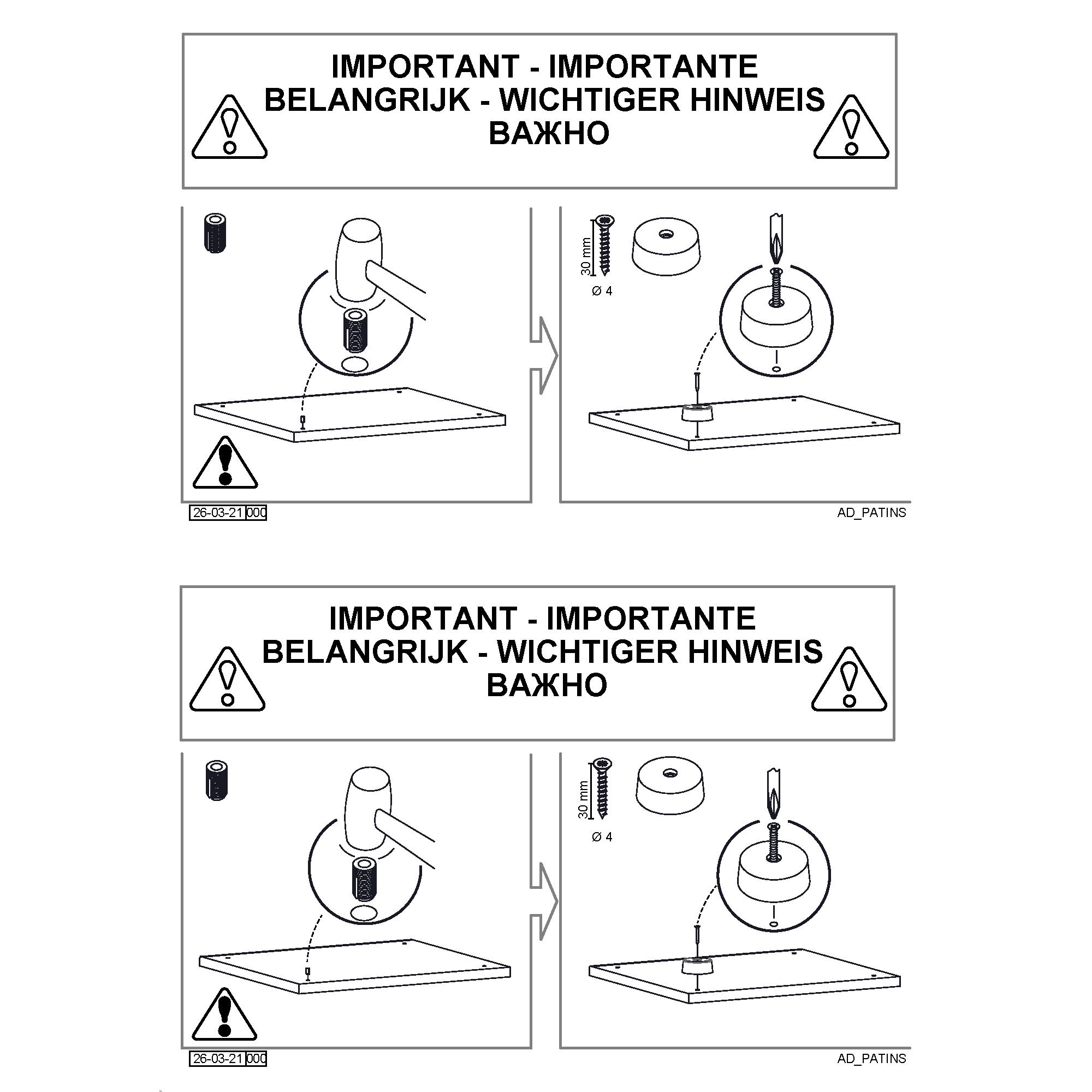 IMPORTANT - IMPORTANTE
BELANGRIJK - WICHTIGER HINWEIS
ВАЖНО

30 mm
Ø 4

26-03-21 000

AD_PATINS

IMPORTANT - IMPORTANTE
BELANGRIJK - WICHTIGER HINWEIS
ВАЖНО

30 mm
Ø 4

26-03-21 000

AD_PATINS