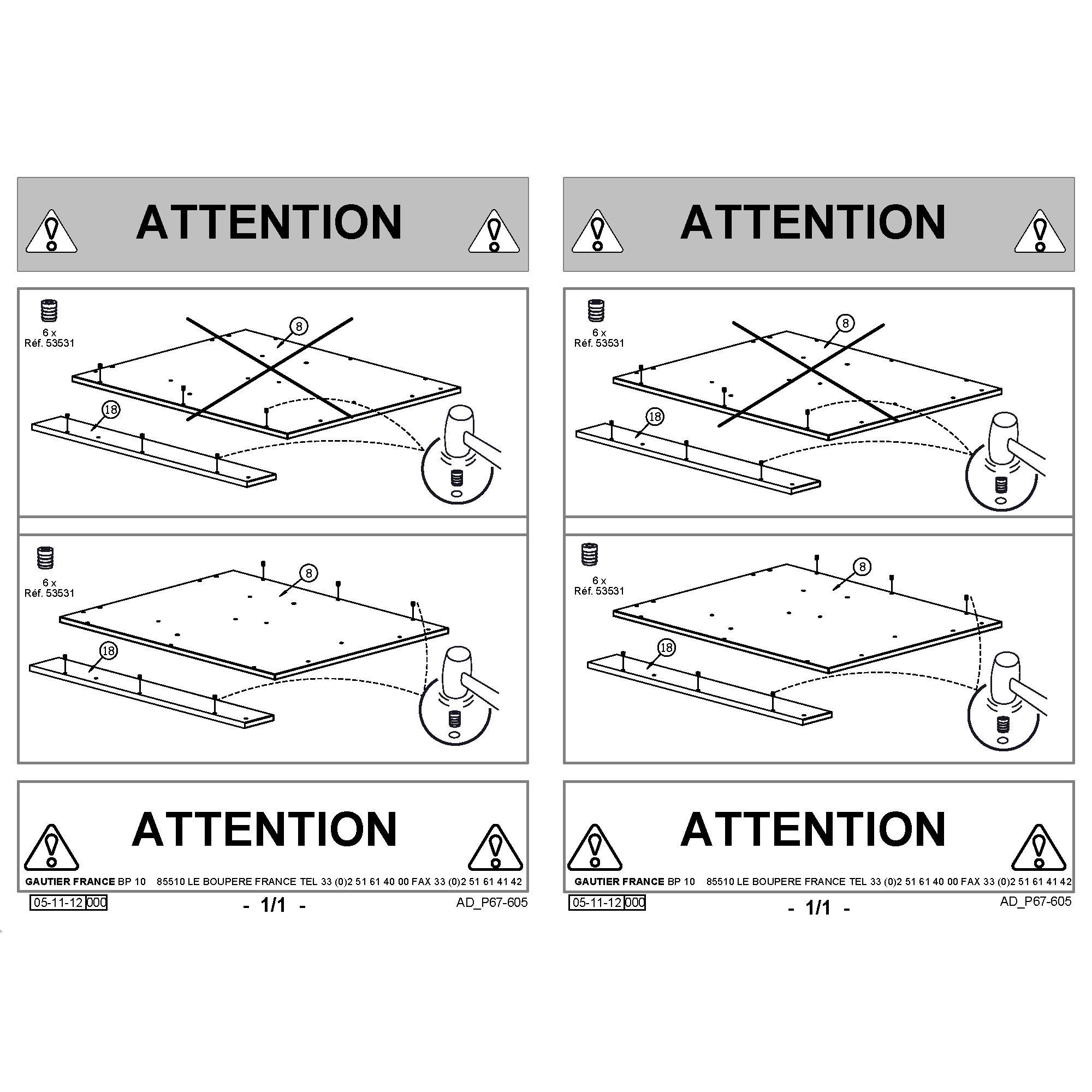 ATTENTION

6 x
Réf. 53531

8

18

6 x
Réf. 53531

8

18

ATTENTION

GAUTIER FRANCE BP 10 85510 LE BOUPERE FRANCE TEL 33 (0)2 51 61 40 00 FAX 33 (0)2 51 61 41 42

05-11-12 000

- 1/1 -

AD_P67-605

ATTENTION

6 x
Réf. 53531

8

18

6 x
Réf. 53531

8

18

ATTENTION

GAUTIER FRANCE BP 10 85510 LE BOUPERE FRANCE TEL 33 (0)2 51 61 40 00 FAX 33 (0)2 51 61 41 42

05-11-12 000

- 1/1 -

AD_P67-605