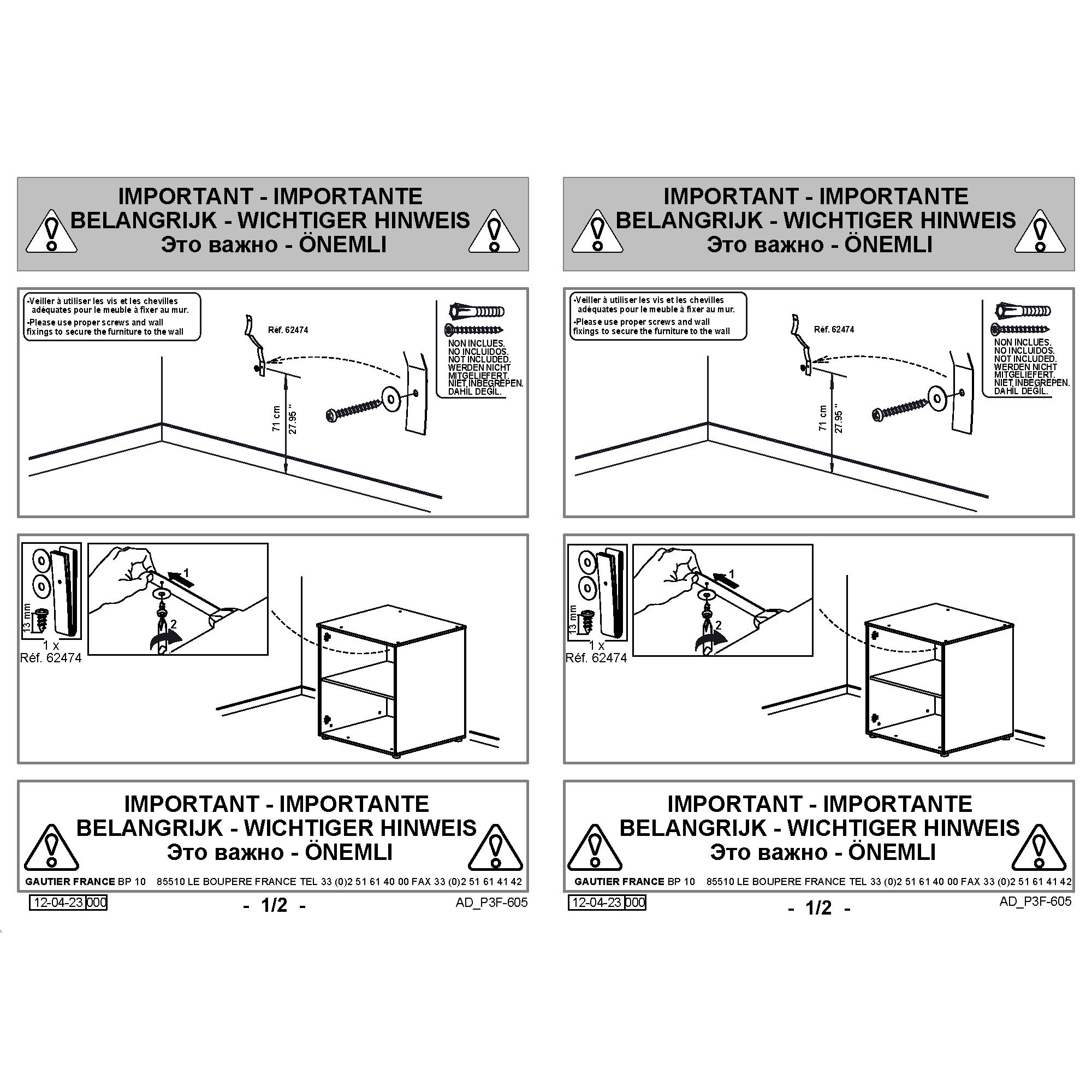 IMPORTANT - IMPORTANTE
BELANGRIJK - WICHTIGER HINWEIS
Это важно - ÖNEMLI

-Veiller à utiliser les vis et les chevilles adéquates pour le meuble à fixer au mur.
-Please use proper screws and wall fixings to secure the furniture to the wall

Réf. 62474

NON INCLUES.
NO INCLUIDOS.
NOT INCLUDED.
WERDEN NICHT MITGELIEFERT.
NIET INBEGREPEN.
DAHIL DEGIL.

71 cm
27.95 "

13 mm
1 x
Réf. 62474

1
2

IMPORTANT - IMPORTANTE
BELANGRIJK - WICHTIGER HINWEIS
Это важно - ÖNEMLI

GAUTIER FRANCE BP 10 85510 LE BOUPERE FRANCE TEL 33 (0)2 51 61 40 00 FAX 33 (0)2 51 61 41 42

12-04-23 000
- 1/2 -
AD_P3F-605

IMPORTANT - IMPORTANTE
BELANGRIJK - WICHTIGER HINWEIS
Это важно - ÖNEMLI

-Veiller à utiliser les vis et les chevilles adéquates pour le meuble à fixer au mur.
-Please use proper screws and wall fixings to secure the furniture to the wall

Réf. 62474

NON INCLUES.
NO INCLUIDOS.
NOT INCLUDED.
WERDEN NICHT MITGELIEFERT.
NIET INBEGREPEN.
DAHIL DEGIL.

71 cm
27.95 "

13 mm
1 x
Réf. 62474

1
2

IMPORTANT - IMPORTANTE
BELANGRIJK - WICHTIGER HINWEIS
Это важно - ÖNEMLI

GAUTIER FRANCE BP 10 85510 LE BOUPERE FRANCE TEL 33 (0)2 51 61 40 00 FAX 33 (0)2 51 61 41 42

12-04-23 000
- 1/2 -
AD_P3F-605