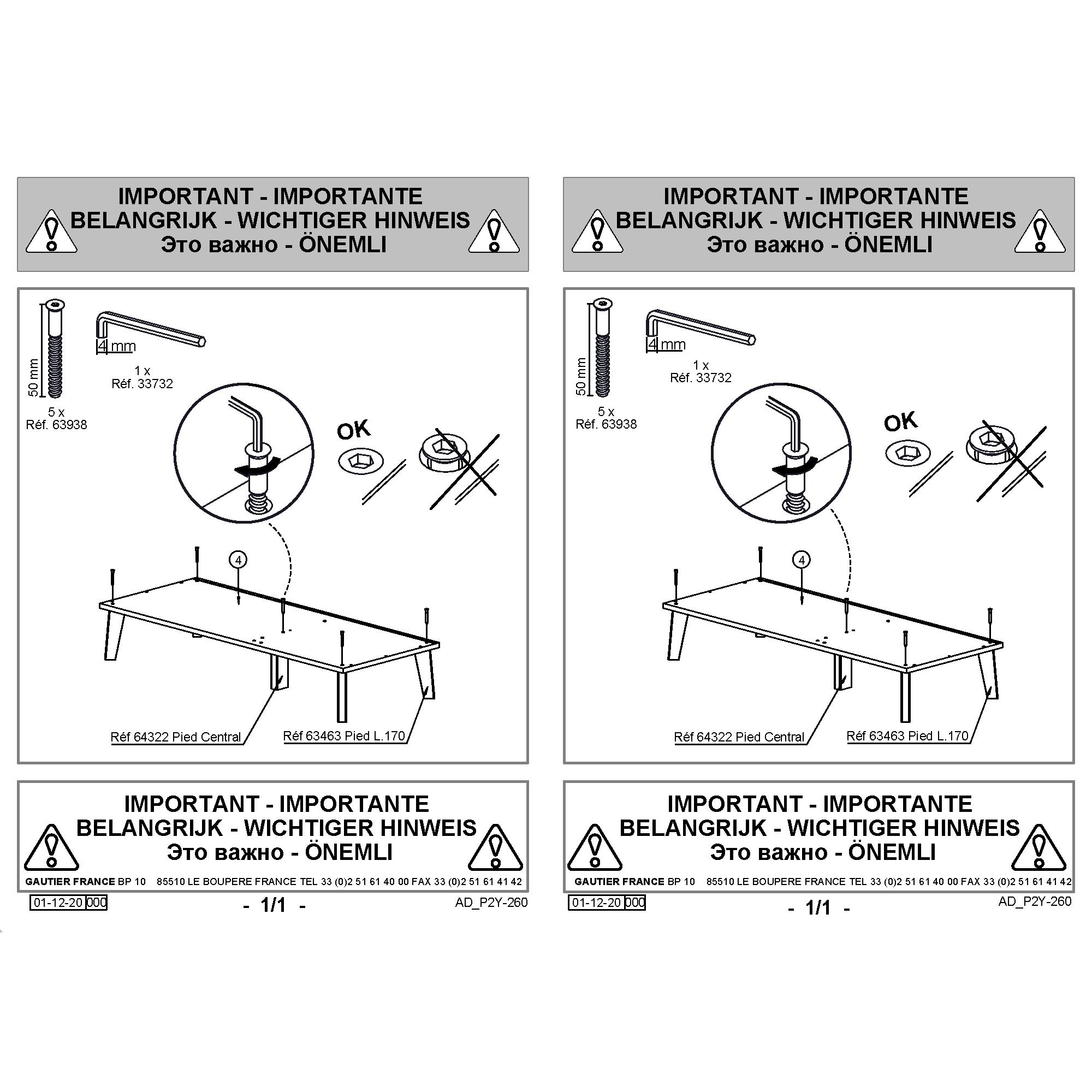 IMPORTANT - IMPORTANTE
BELANGRIJK - WICHTIGER HINWEIS
Это важно - ÖNEMLI

50 mm
5 x
Réf. 63938

4 mm
1 x
Réf. 33732

OK

4

Réf 64322 Pied Central
Réf 63463 Pied L.170

IMPORTANT - IMPORTANTE
BELANGRIJK - WICHTIGER HINWEIS
Это важно - ÖNEMLI

GAUTIER FRANCE BP 10 85510 LE BOUPERE FRANCE TEL 33 (0)2 51 61 40 00 FAX 33 (0)2 51 61 41 42

01-12-20 000
- 1/1 -
AD_P2Y-260

IMPORTANT - IMPORTANTE
BELANGRIJK - WICHTIGER HINWEIS
Это важно - ÖNEMLI

50 mm
5 x
Réf. 63938

4 mm
1 x
Réf. 33732

OK

4

Réf 64322 Pied Central
Réf 63463 Pied L.170

IMPORTANT - IMPORTANTE
BELANGRIJK - WICHTIGER HINWEIS
Это важно - ÖNEMLI

GAUTIER FRANCE BP 10 85510 LE BOUPERE FRANCE TEL 33 (0)2 51 61 40 00 FAX 33 (0)2 51 61 41 42

01-12-20 000
- 1/1 -
AD_P2Y-260