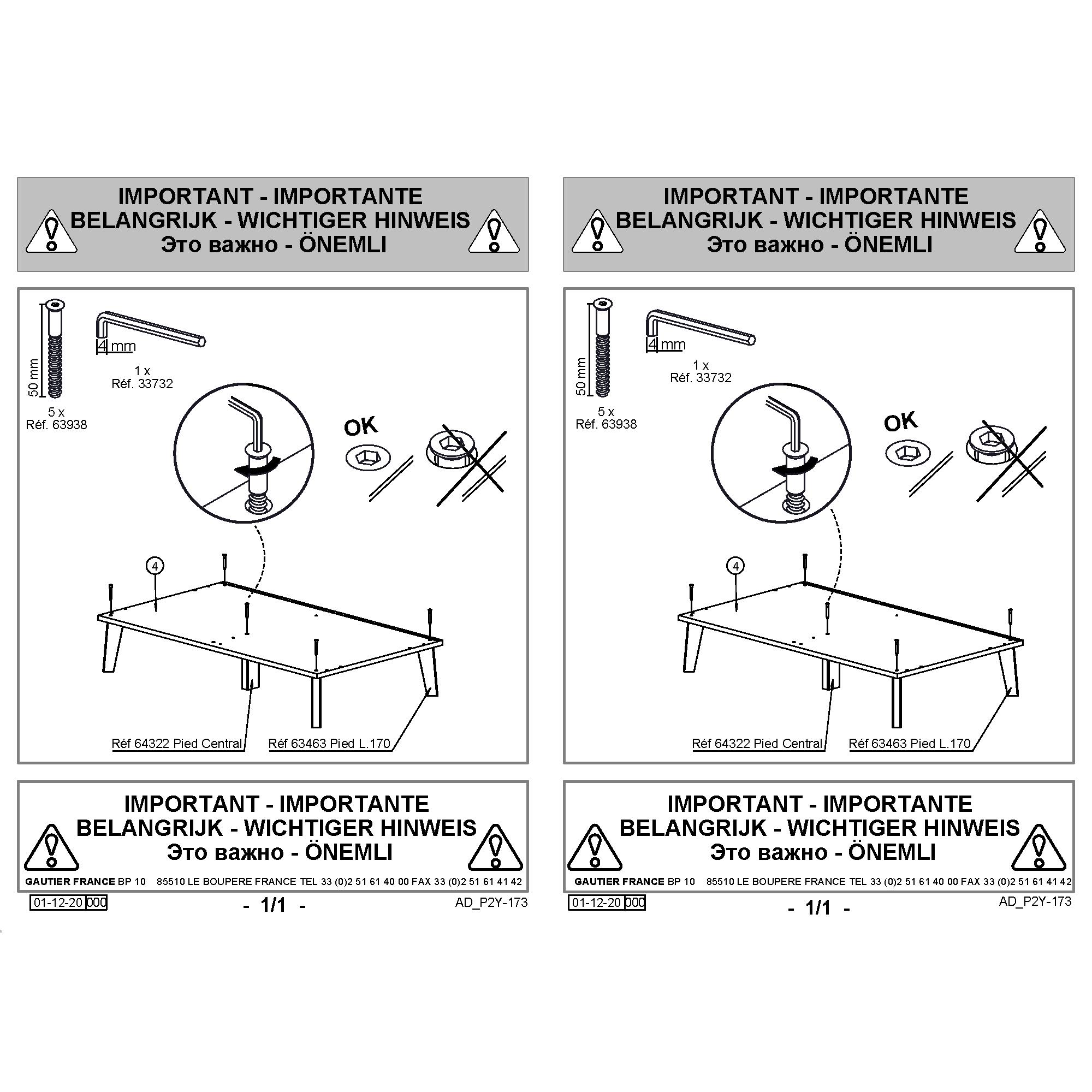 IMPORTANT - IMPORTANTE
BELANGRIJK - WICHTIGER HINWEIS
Это важно - ÖNEMLI

50 mm
5 x
Réf. 63938

4 mm
1 x
Réf. 33732

OK

4

Réf 64322 Pied Central
Réf 63463 Pied L.170

IMPORTANT - IMPORTANTE
BELANGRIJK - WICHTIGER HINWEIS
Это важно - ÖNEMLI

GAUTIER FRANCE BP 10 85510 LE BOUPERE FRANCE TEL 33 (0)2 51 61 40 00 FAX 33 (0)2 51 61 41 42

01-12-20 000
- 1/1 -
AD_P2Y-173

IMPORTANT - IMPORTANTE
BELANGRIJK - WICHTIGER HINWEIS
Это важно - ÖNEMLI

50 mm
5 x
Réf. 63938

4 mm
1 x
Réf. 33732

OK

4

Réf 64322 Pied Central
Réf 63463 Pied L.170

IMPORTANT - IMPORTANTE
BELANGRIJK - WICHTIGER HINWEIS
Это важно - ÖNEMLI

GAUTIER FRANCE BP 10 85510 LE BOUPERE FRANCE TEL 33 (0)2 51 61 40 00 FAX 33 (0)2 51 61 41 42

01-12-20 000
- 1/1 -
AD_P2Y-173