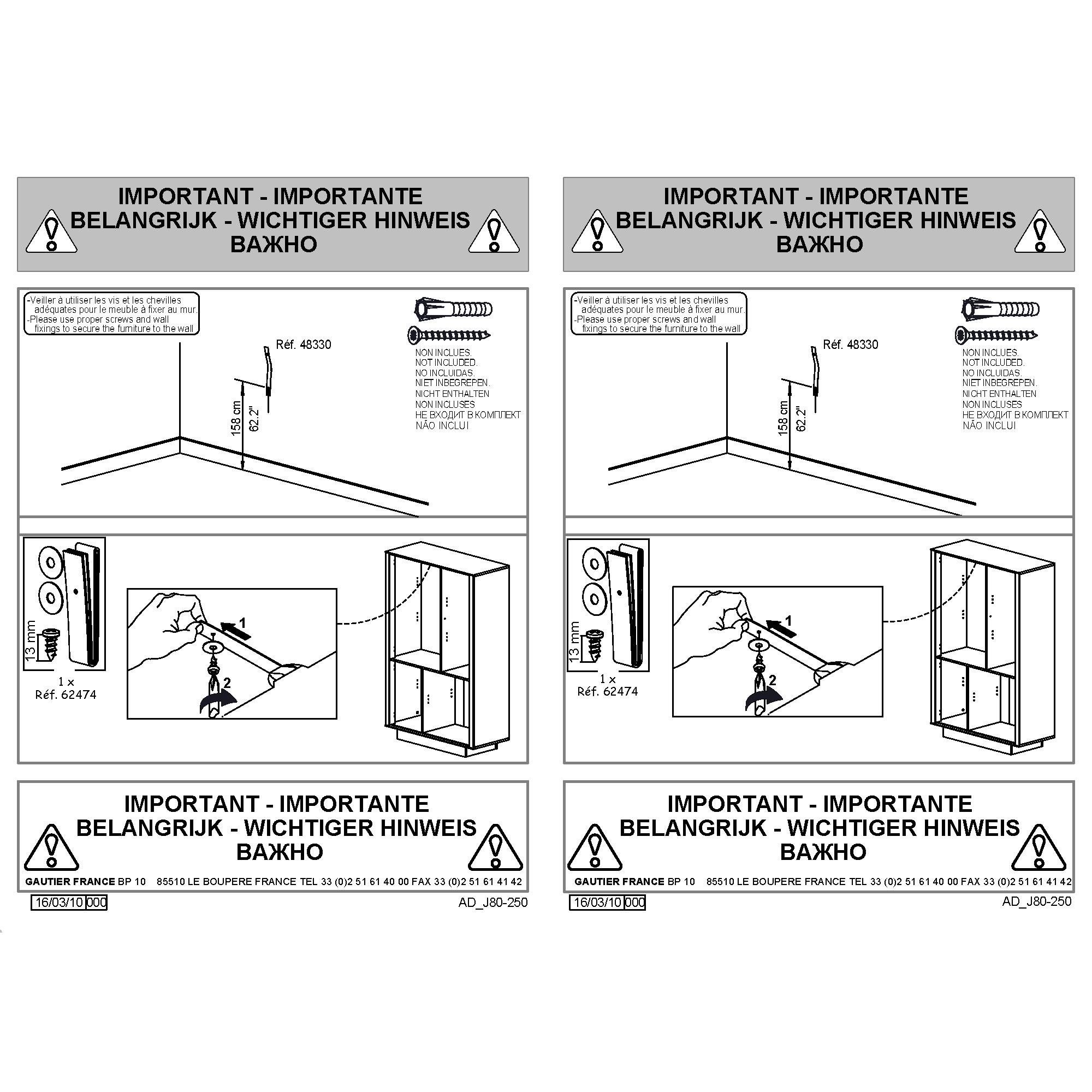 IMPORTANT - IMPORTANTE
BELANGRIJK - WICHTIGER HINWEIS
ВАЖНО

-Veiller à utiliser les vis et les chevilles adéquates pour le meuble à fixer au mur.
-Please use proper screws and wall fixings to secure the furniture to the wall

Réf. 48330

158 cm
62.2"

NON INCLUES.
NOT INCLUDED.
NO INCLUIDAS.
NIET INBEGREPEN.
NICHT ENTHALTEN
NON INCLUSES
НЕ ВХОДИТ В КОМПЛЕКТ
NÃO INCLUI

13 mm
1 x
Réf. 62474

1
2

IMPORTANT - IMPORTANTE
BELANGRIJK - WICHTIGER HINWEIS
ВАЖНО

GAUTIER FRANCE BP 10 85510 LE BOUPERE FRANCE TEL 33 (0)2 51 61 40 00 FAX 33 (0)2 51 61 41 42

16/03/10 000
AD_J80-250

IMPORTANT - IMPORTANTE
BELANGRIJK - WICHTIGER HINWEIS
ВАЖНО

-Veiller à utiliser les vis et les chevilles adéquates pour le meuble à fixer au mur.
-Please use proper screws and wall fixings to secure the furniture to the wall

Réf. 48330

158 cm
62.2"

NON INCLUES.
NOT INCLUDED.
NO INCLUIDAS.
NIET INBEGREPEN.
NICHT ENTHALTEN
NON INCLUSES
НЕ ВХОДИТ В КОМПЛЕКТ
NÃO INCLUI

13 mm
1 x
Réf. 62474

1
2

IMPORTANT - IMPORTANTE
BELANGRIJK - WICHTIGER HINWEIS
ВАЖНО

GAUTIER FRANCE BP 10 85510 LE BOUPERE FRANCE TEL 33 (0)2 51 61 40 00 FAX 33 (0)2 51 61 41 42

16/03/10 000
AD_J80-250