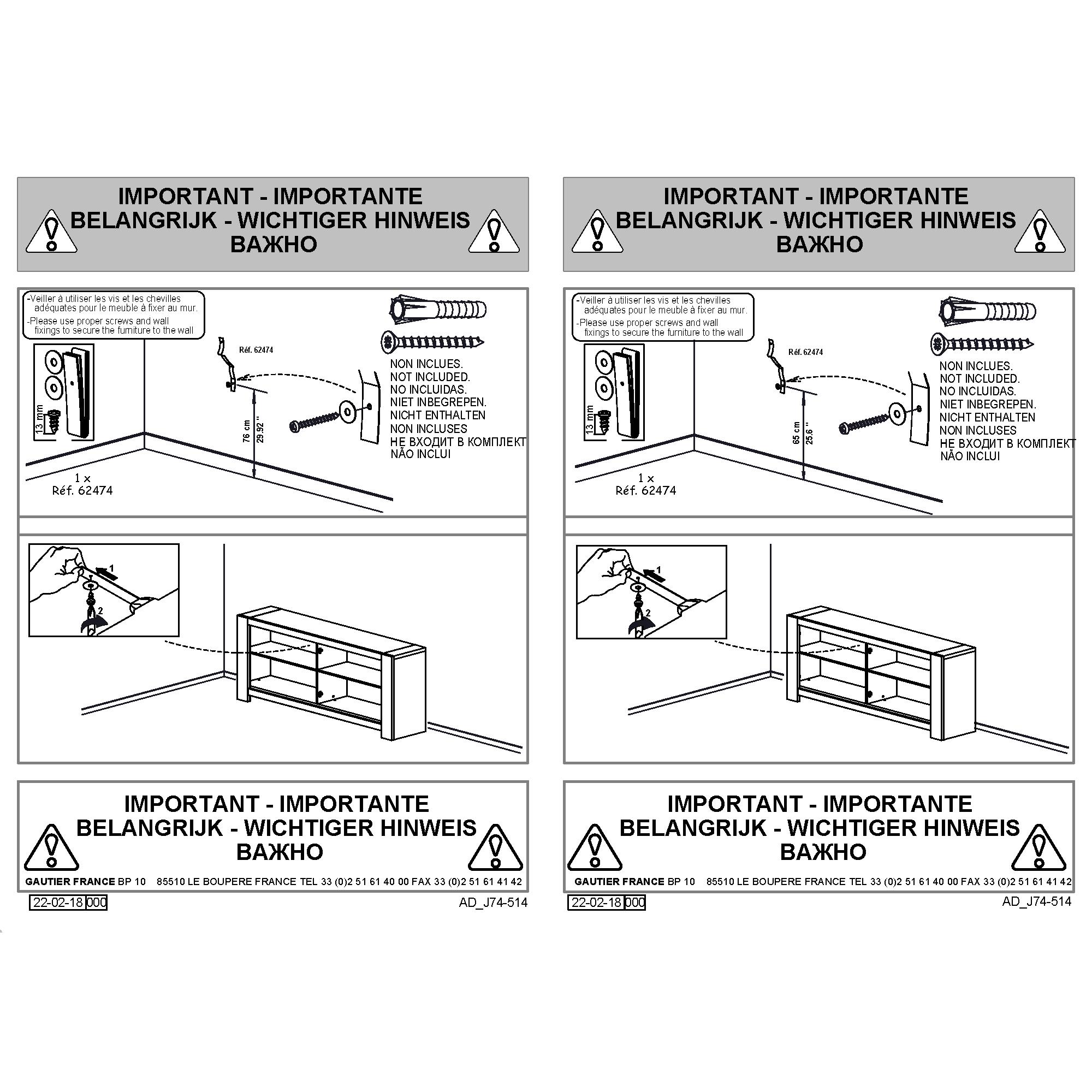 IMPORTANT - IMPORTANTE
BELANGRIJK - WICHTIGER HINWEIS
ВАЖНО

-Veiller à utiliser les vis et les chevilles adéquates pour le meuble à fixer au mur.
-Please use proper screws and wall fixings to secure the furniture to the wall

13 mm

Réf. 62474

76 cm
29.92 "

NON INCLUES.
NOT INCLUDED.
NO INCLUIDAS.
NIET INBEGREPEN.
NICHT ENTHALTEN
NON INCLUSES
НЕ ВХОДИТ В КОМПЛЕКТ
NÃO INCLUI

1 x
Réf. 62474

1
2

IMPORTANT - IMPORTANTE
BELANGRIJK - WICHTIGER HINWEIS
ВАЖНО

GAUTIER FRANCE BP 10 85510 LE BOUPERE FRANCE TEL 33 (0)2 51 61 40 00 FAX 33 (0)2 51 61 41 42

22-02-18 000

AD_J74-514

IMPORTANT - IMPORTANTE
BELANGRIJK - WICHTIGER HINWEIS
ВАЖНО

-Veiller à utiliser les vis et les chevilles adéquates pour le meuble à fixer au mur.
-Please use proper screws and wall fixings to secure the furniture to the wall

13 mm

Réf. 62474

65 cm
25.6 "

NON INCLUES.
NOT INCLUDED.
NO INCLUIDAS.
NIET INBEGREPEN.
NICHT ENTHALTEN
NON INCLUSES
НЕ ВХОДИТ В КОМПЛЕКТ
NÃO INCLUI

1 x
Réf. 62474

1
2

IMPORTANT - IMPORTANTE
BELANGRIJK - WICHTIGER HINWEIS
ВАЖНО

GAUTIER FRANCE BP 10 85510 LE BOUPERE FRANCE TEL 33 (0)2 51 61 40 00 FAX 33 (0)2 51 61 41 42

22-02-18 000

AD_J74-514