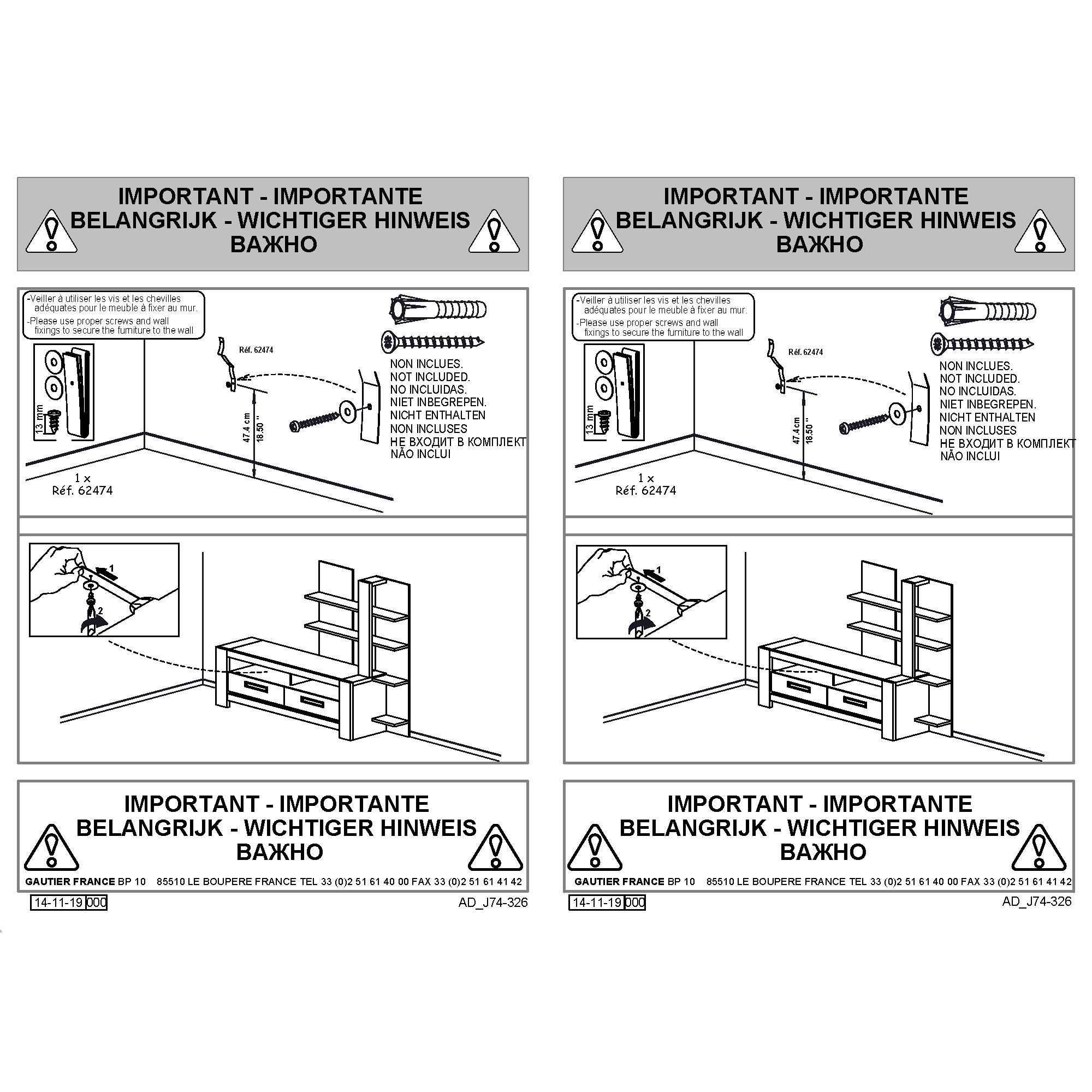 IMPORTANT - IMPORTANTE
BELANGRIJK - WICHTIGER HINWEIS
ВАЖНО

-Veiller à utiliser les vis et les chevilles adéquates pour le meuble à fixer au mur.
-Please use proper screws and wall fixings to secure the furniture to the wall

13 mm

Réf. 62474

47.4 cm
18.50 ''

NON INCLUES.
NOT INCLUDED.
NO INCLUIDAS.
NIET INBEGREPEN.
NICHT ENTHALTEN
NON INCLUSES
НЕ ВХОДИТ В КОМПЛЕКТ
NÃO INCLUI

1 x
Réf. 62474

1
2

IMPORTANT - IMPORTANTE
BELANGRIJK - WICHTIGER HINWEIS
ВАЖНО

GAUTIER FRANCE BP 10 85510 LE BOUPERE FRANCE TEL 33 (0)2 51 61 40 00 FAX 33 (0)2 51 61 41 42

14-11-19 000

AD_J74-326

IMPORTANT - IMPORTANTE
BELANGRIJK - WICHTIGER HINWEIS
ВАЖНО

-Veiller à utiliser les vis et les chevilles adéquates pour le meuble à fixer au mur.
-Please use proper screws and wall fixings to secure the furniture to the wall

13 mm

Réf. 62474

47.4 cm
18.50 ''

NON INCLUES.
NOT INCLUDED.
NO INCLUIDAS.
NIET INBEGREPEN.
NICHT ENTHALTEN
NON INCLUSES
НЕ ВХОДИТ В КОМПЛЕКТ
NÃO INCLUI

1 x
Réf. 62474

1
2

IMPORTANT - IMPORTANTE
BELANGRIJK - WICHTIGER HINWEIS
ВАЖНО

GAUTIER FRANCE BP 10 85510 LE BOUPERE FRANCE TEL 33 (0)2 51 61 40 00 FAX 33 (0)2 51 61 41 42

14-11-19 000

AD_J74-326