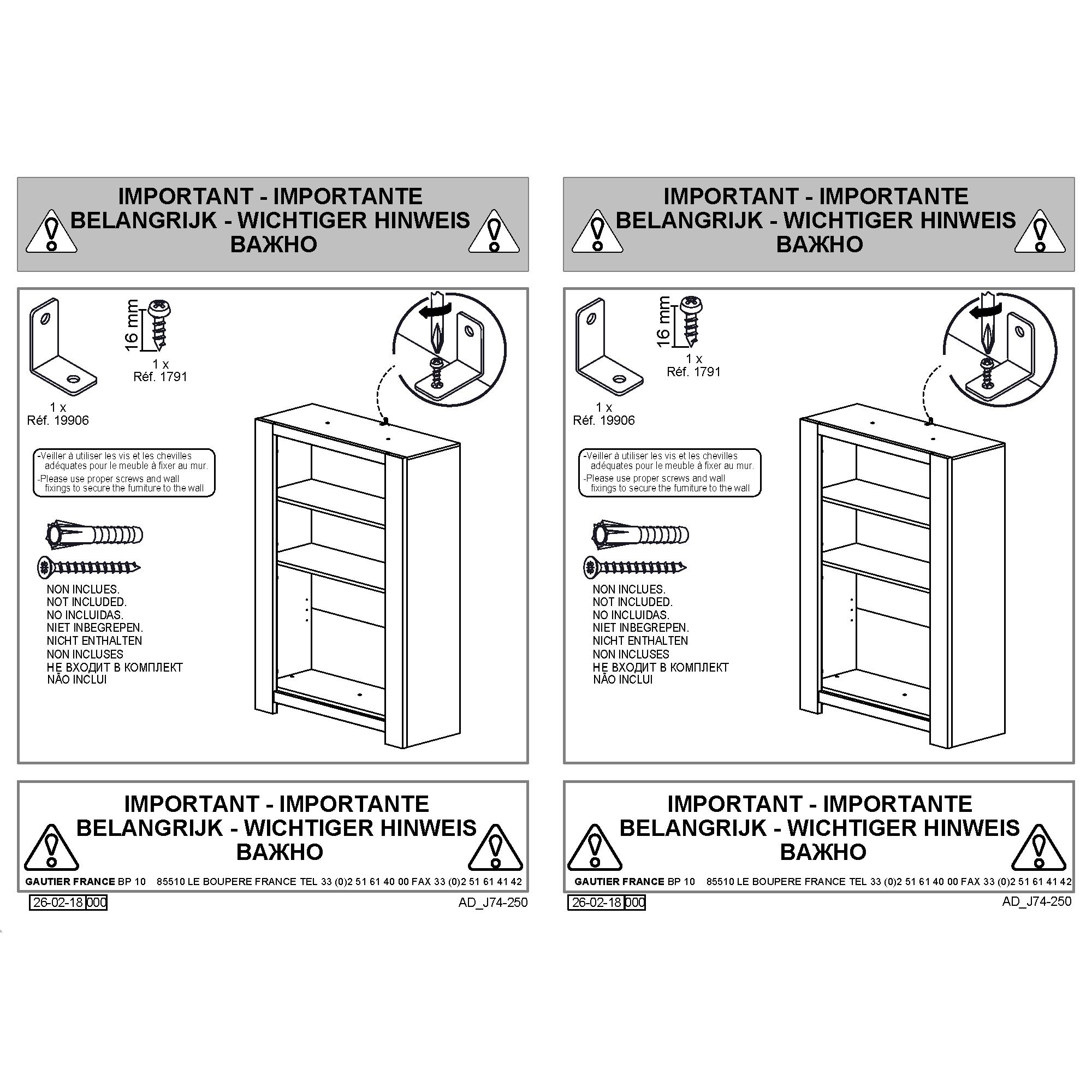 IMPORTANT - IMPORTANTE
BELANGRIJK - WICHTIGER HINWEIS
ВАЖНО

16 mm

1 x
Réf. 1791

1 x
Réf. 19906

-Veiller à utiliser les vis et les chevilles adéquates pour le meuble à fixer au mur.
-Please use proper screws and wall fixings to secure the furniture to the wall

NON INCLUES.
NOT INCLUDED.
NO INCLUIDAS.
NIET INBEGREPEN.
NICHT ENTHALTEN
NON INCLUSES
НЕ ВХОДИТ В КОМПЛЕКТ
NÃO INCLUI

IMPORTANT - IMPORTANTE
BELANGRIJK - WICHTIGER HINWEIS
ВАЖНО

GAUTIER FRANCE BP 10 85510 LE BOUPERE FRANCE TEL 33 (0)2 51 61 40 00 FAX 33 (0)2 51 61 41 42

26-02-18 000

AD_J74-250

IMPORTANT - IMPORTANTE
BELANGRIJK - WICHTIGER HINWEIS
ВАЖНО

16 mm

1 x
Réf. 1791

1 x
Réf. 19906

-Veiller à utiliser les vis et les chevilles adéquates pour le meuble à fixer au mur.
-Please use proper screws and wall fixings to secure the furniture to the wall

NON INCLUES.
NOT INCLUDED.
NO INCLUIDAS.
NIET INBEGREPEN.
NICHT ENTHALTEN
NON INCLUSES
НЕ ВХОДИТ В КОМПЛЕКТ
NÃO INCLUI

IMPORTANT - IMPORTANTE
BELANGRIJK - WICHTIGER HINWEIS
ВАЖНО

GAUTIER FRANCE BP 10 85510 LE BOUPERE FRANCE TEL 33 (0)2 51 61 40 00 FAX 33 (0)2 51 61 41 42

26-02-18 000

AD_J74-250