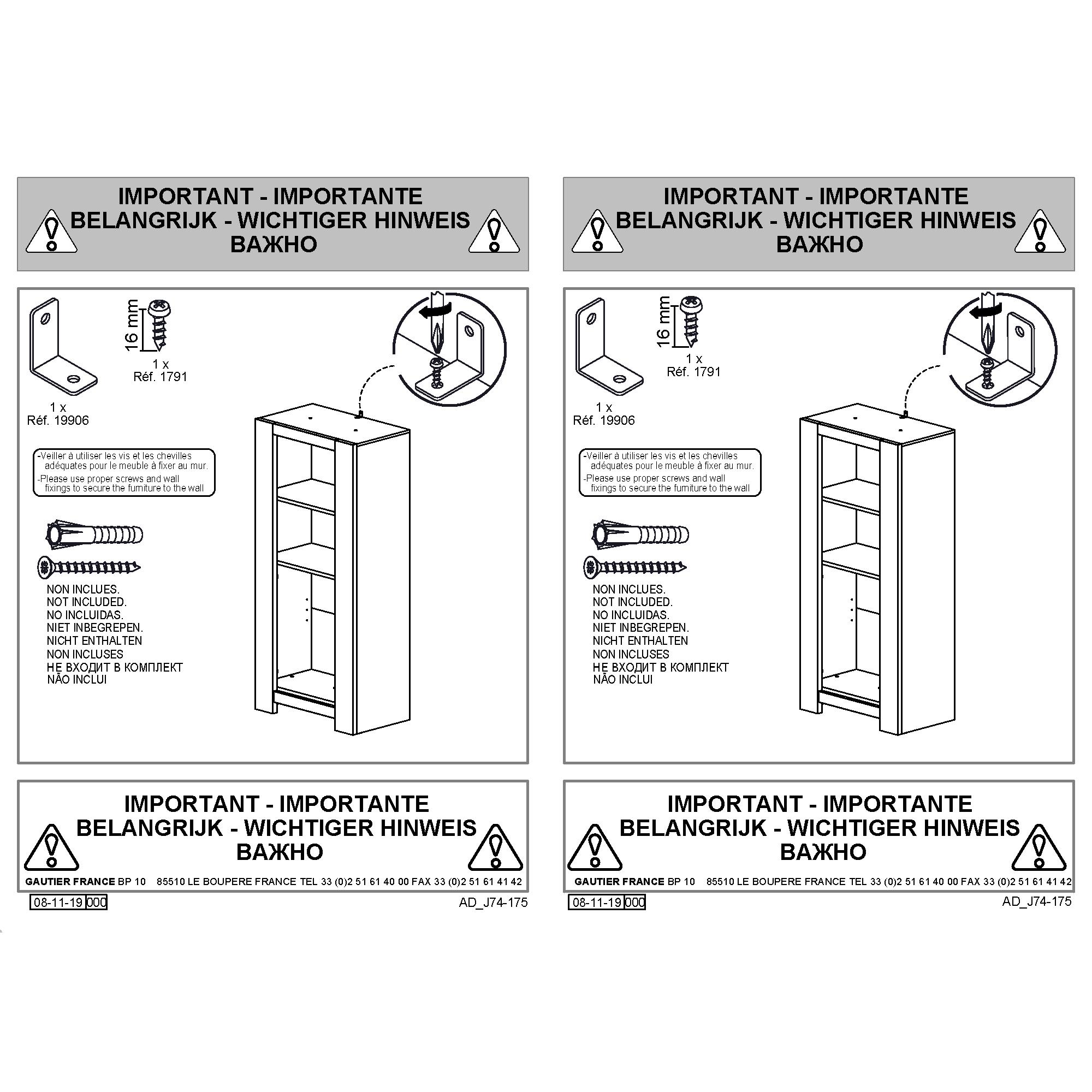 IMPORTANT - IMPORTANTE
BELANGRIJK - WICHTIGER HINWEIS
ВАЖНО

16 mm

1 x
Réf. 1791

1 x
Réf. 19906

-Veiller à utiliser les vis et les chevilles adéquates pour le meuble à fixer au mur.
-Please use proper screws and wall fixings to secure the furniture to the wall

NON INCLUES.
NOT INCLUDED.
NO INCLUIDAS.
NIET INBEGREPEN.
NICHT ENTHALTEN
NON INCLUSES
НЕ ВХОДИТ В КОМПЛЕКТ
NÃO INCLUI

IMPORTANT - IMPORTANTE
BELANGRIJK - WICHTIGER HINWEIS
ВАЖНО

GAUTIER FRANCE BP 10 85510 LE BOUPERE FRANCE TEL 33 (0)2 51 61 40 00 FAX 33 (0)2 51 61 41 42

08-11-19 000

AD_J74-175

IMPORTANT - IMPORTANTE
BELANGRIJK - WICHTIGER HINWEIS
ВАЖНО

16 mm

1 x
Réf. 1791

1 x
Réf. 19906

-Veiller à utiliser les vis et les chevilles adéquates pour le meuble à fixer au mur.
-Please use proper screws and wall fixings to secure the furniture to the wall

NON INCLUES.
NOT INCLUDED.
NO INCLUIDAS.
NIET INBEGREPEN.
NICHT ENTHALTEN
NON INCLUSES
НЕ ВХОДИТ В КОМПЛЕКТ
NÃO INCLUI

IMPORTANT - IMPORTANTE
BELANGRIJK - WICHTIGER HINWEIS
ВАЖНО

GAUTIER FRANCE BP 10 85510 LE BOUPERE FRANCE TEL 33 (0)2 51 61 40 00 FAX 33 (0)2 51 61 41 42

08-11-19 000

AD_J74-175