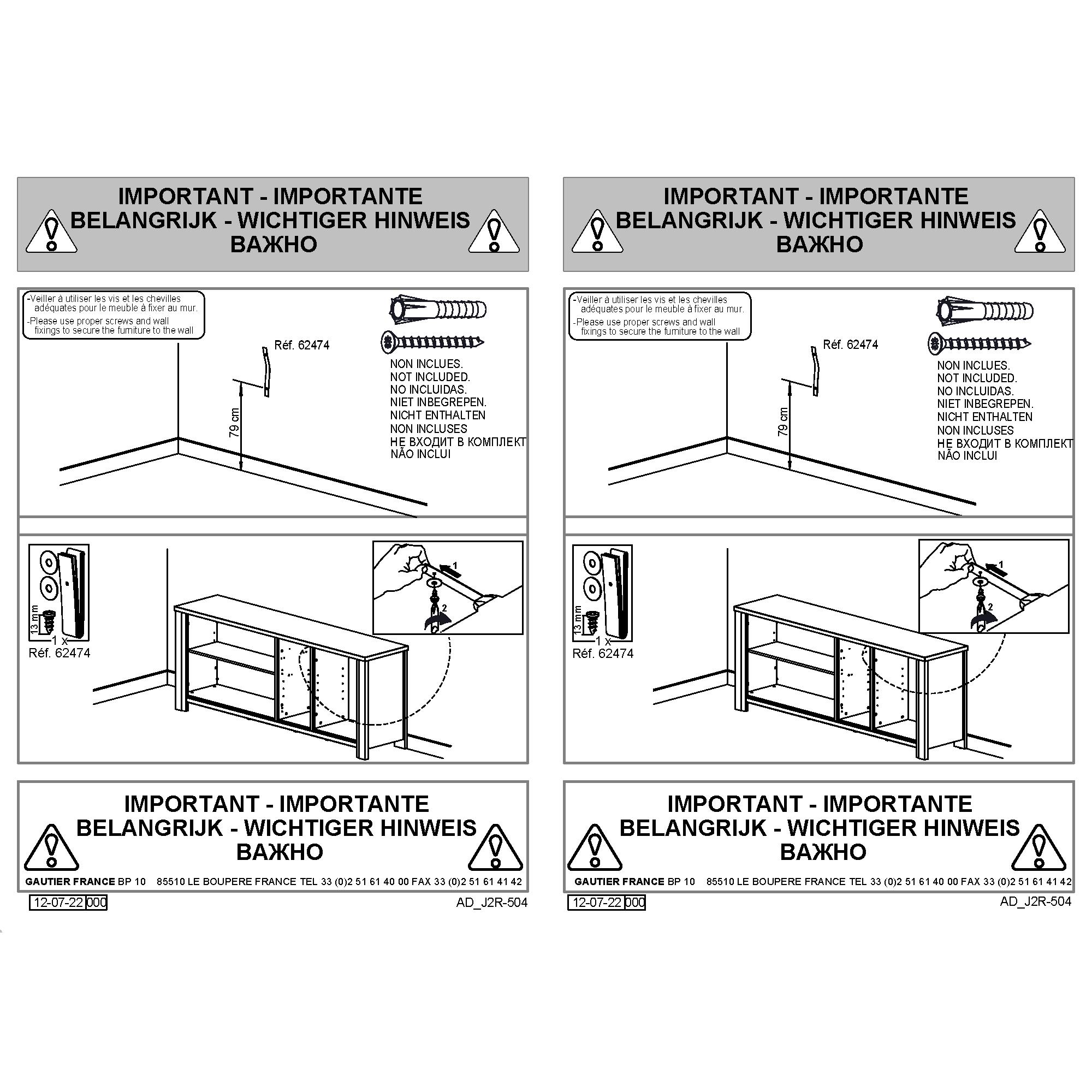 IMPORTANT - IMPORTANTE
BELANGRIJK - WICHTIGER HINWEIS
ВАЖНО

-Veiller à utiliser les vis et les chevilles adéquates pour le meuble à fixer au mur.
-Please use proper screws and wall fixings to secure the furniture to the wall

Réf. 62474

79 cm

NON INCLUES.
NOT INCLUDED.
NO INCLUIDAS.
NIET INBEGREPEN.
NICHT ENTHALTEN
NON INCLUSES
НЕ ВХОДИТ В КОМПЛЕКТ
NÃO INCLUI

13 mm
1 x
Réf. 62474

1
2

IMPORTANT - IMPORTANTE
BELANGRIJK - WICHTIGER HINWEIS
ВАЖНО

GAUTIER FRANCE BP 10 85510 LE BOUPERE FRANCE TEL 33 (0)2 51 61 40 00 FAX 33 (0)2 51 61 41 42

12-07-22 000
AD_J2R-504

IMPORTANT - IMPORTANTE
BELANGRIJK - WICHTIGER HINWEIS
ВАЖНО

-Veiller à utiliser les vis et les chevilles adéquates pour le meuble à fixer au mur.
-Please use proper screws and wall fixings to secure the furniture to the wall

Réf. 62474

79 cm

NON INCLUES.
NOT INCLUDED.
NO INCLUIDAS.
NIET INBEGREPEN.
NICHT ENTHALTEN
NON INCLUSES
НЕ ВХОДИТ В КОМПЛЕКТ
NÃO INCLUI

13 mm
1 x
Réf. 62474

1
2

IMPORTANT - IMPORTANTE
BELANGRIJK - WICHTIGER HINWEIS
ВАЖНО

GAUTIER FRANCE BP 10 85510 LE BOUPERE FRANCE TEL 33 (0)2 51 61 40 00 FAX 33 (0)2 51 61 41 42

12-07-22 000
AD_J2R-504