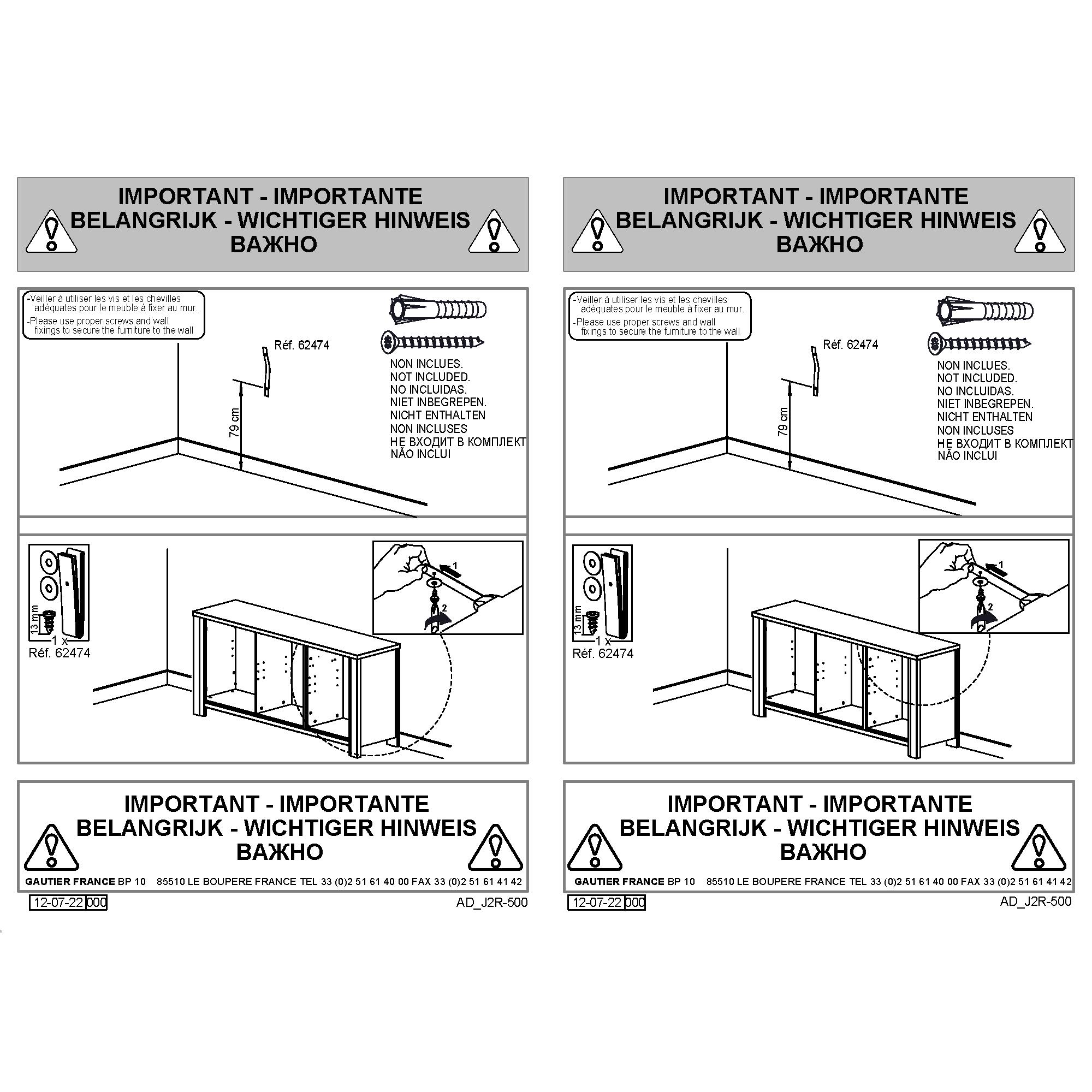 IMPORTANT - IMPORTANTE
BELANGRIJK - WICHTIGER HINWEIS
ВАЖНО

-Veiller à utiliser les vis et les chevilles adéquates pour le meuble à fixer au mur.
-Please use proper screws and wall fixings to secure the furniture to the wall

Réf. 62474

79 cm

NON INCLUES.
NOT INCLUDED.
NO INCLUIDAS.
NIET INBEGREPEN.
NICHT ENTHALTEN
NON INCLUSES
НЕ ВХОДИТ В КОМПЛЕКТ
NÃO INCLUI

13 mm
1 x
Réf. 62474

1
2

IMPORTANT - IMPORTANTE
BELANGRIJK - WICHTIGER HINWEIS
ВАЖНО

GAUTIER FRANCE BP 10 85510 LE BOUPERE FRANCE TEL 33 (0)2 51 61 40 00 FAX 33 (0)2 51 61 41 42

12-07-22 000

AD_J2R-500

IMPORTANT - IMPORTANTE
BELANGRIJK - WICHTIGER HINWEIS
ВАЖНО

-Veiller à utiliser les vis et les chevilles adéquates pour le meuble à fixer au mur.
-Please use proper screws and wall fixings to secure the furniture to the wall

Réf. 62474

79 cm

NON INCLUES.
NOT INCLUDED.
NO INCLUIDAS.
NIET INBEGREPEN.
NICHT ENTHALTEN
NON INCLUSES
НЕ ВХОДИТ В КОМПЛЕКТ
NÃO INCLUI

13 mm
1 x
Réf. 62474

1
2

IMPORTANT - IMPORTANTE
BELANGRIJK - WICHTIGER HINWEIS
ВАЖНО

GAUTIER FRANCE BP 10 85510 LE BOUPERE FRANCE TEL 33 (0)2 51 61 40 00 FAX 33 (0)2 51 61 41 42

12-07-22 000

AD_J2R-500