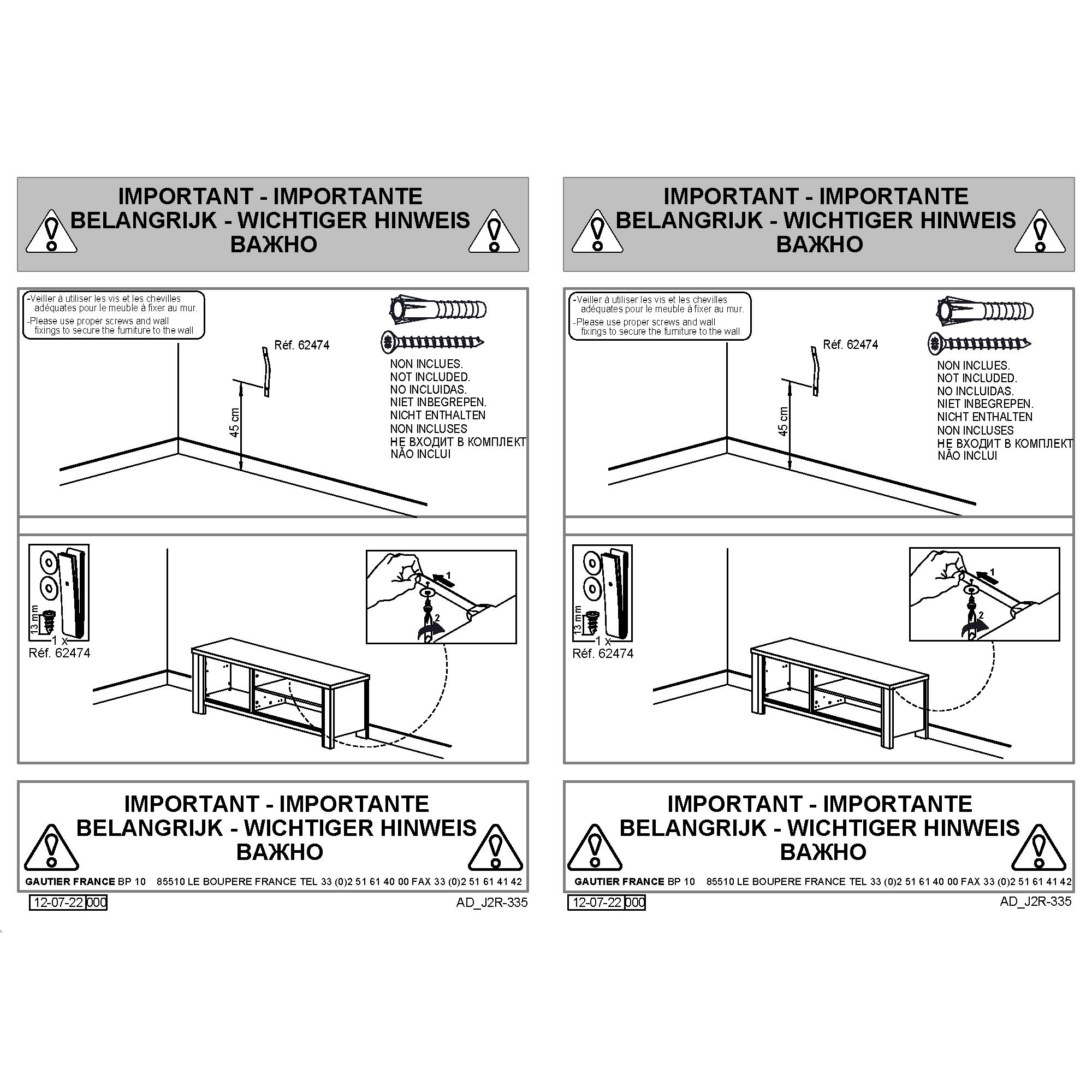 IMPORTANT - IMPORTANTE
BELANGRIJK - WICHTIGER HINWEIS
ВАЖНО

-Veiller à utiliser les vis et les chevilles adéquates pour le meuble à fixer au mur.
-Please use proper screws and wall fixings to secure the furniture to the wall

Réf. 62474

45 cm

NON INCLUES.
NOT INCLUDED.
NO INCLUIDAS.
NIET INBEGREPEN.
NICHT ENTHALTEN
NON INCLUSES
НЕ ВХОДИТ В КОМПЛЕКТ
NÃO INCLUI

13 mm
1 x
Réf. 62474

1
2

IMPORTANT - IMPORTANTE
BELANGRIJK - WICHTIGER HINWEIS
ВАЖНО

GAUTIER FRANCE BP 10 85510 LE BOUPERE FRANCE TEL 33 (0)2 51 61 40 00 FAX 33 (0)2 51 61 41 42

12-07-22 000

AD_J2R-335

IMPORTANT - IMPORTANTE
BELANGRIJK - WICHTIGER HINWEIS
ВАЖНО

-Veiller à utiliser les vis et les chevilles adéquates pour le meuble à fixer au mur.
-Please use proper screws and wall fixings to secure the furniture to the wall

Réf. 62474

45 cm

NON INCLUES.
NOT INCLUDED.
NO INCLUIDAS.
NIET INBEGREPEN.
NICHT ENTHALTEN
NON INCLUSES
НЕ ВХОДИТ В КОМПЛЕКТ
NÃO INCLUI

13 mm
1 x
Réf. 62474

1
2

IMPORTANT - IMPORTANTE
BELANGRIJK - WICHTIGER HINWEIS
ВАЖНО

GAUTIER FRANCE BP 10 85510 LE BOUPERE FRANCE TEL 33 (0)2 51 61 40 00 FAX 33 (0)2 51 61 41 42

12-07-22 000

AD_J2R-335