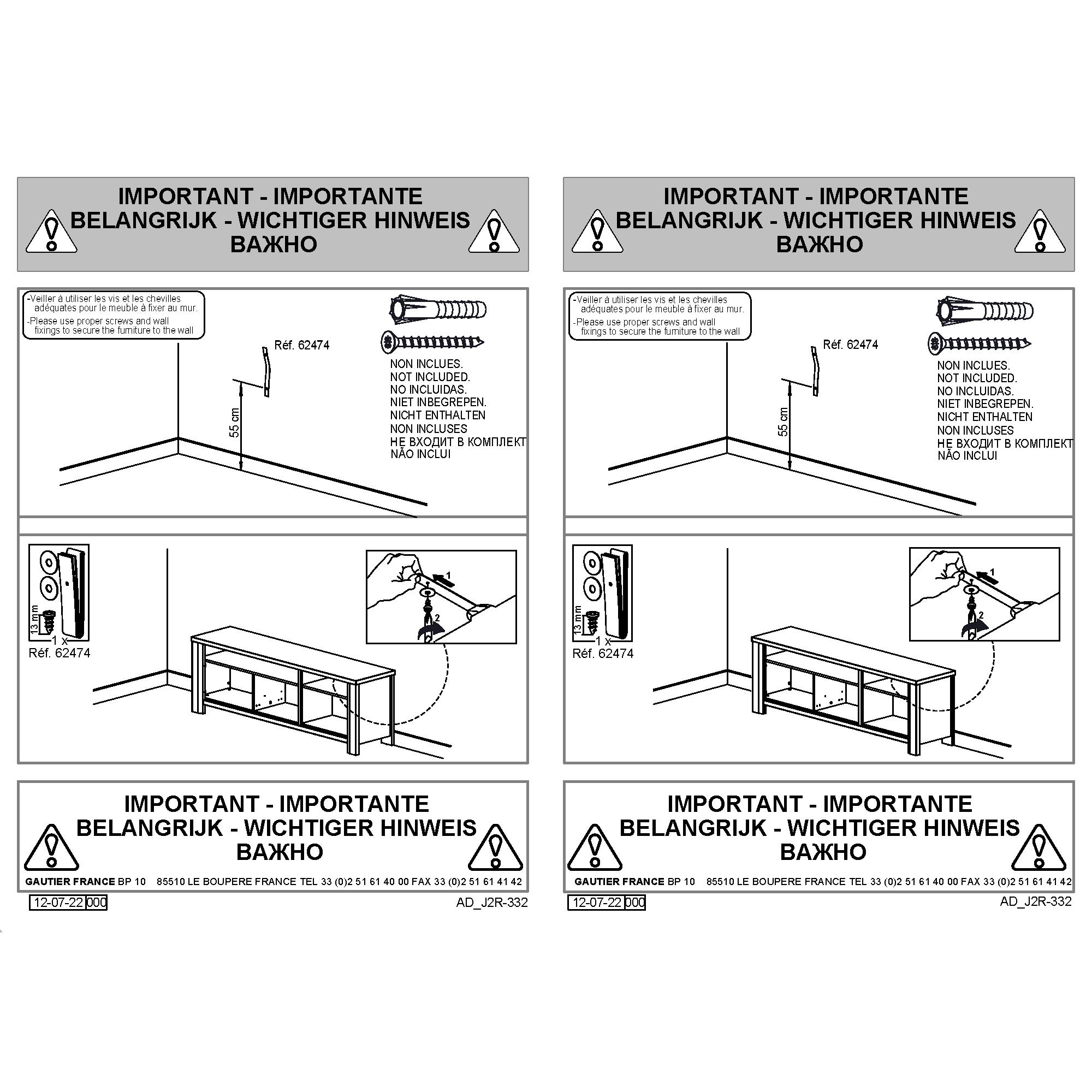 IMPORTANT - IMPORTANTE
BELANGRIJK - WICHTIGER HINWEIS
ВАЖНО

-Veiller à utiliser les vis et les chevilles adéquates pour le meuble à fixer au mur.
-Please use proper screws and wall fixings to secure the furniture to the wall

Réf. 62474

55 cm

NON INCLUES.
NOT INCLUDED.
NO INCLUIDAS.
NIET INBEGREPEN.
NICHT ENTHALTEN
NON INCLUSES
НЕ ВХОДИТ В КОМПЛЕКТ
NÃO INCLUI

13 mm
1 x
Réf. 62474

1
2

IMPORTANT - IMPORTANTE
BELANGRIJK - WICHTIGER HINWEIS
ВАЖНО

GAUTIER FRANCE BP 10 85510 LE BOUPERE FRANCE TEL 33 (0)2 51 61 40 00 FAX 33 (0)2 51 61 41 42

12-07-22 000
AD_J2R-332

IMPORTANT - IMPORTANTE
BELANGRIJK - WICHTIGER HINWEIS
ВАЖНО

-Veiller à utiliser les vis et les chevilles adéquates pour le meuble à fixer au mur.
-Please use proper screws and wall fixings to secure the furniture to the wall

Réf. 62474

55 cm

NON INCLUES.
NOT INCLUDED.
NO INCLUIDAS.
NIET INBEGREPEN.
NICHT ENTHALTEN
NON INCLUSES
НЕ ВХОДИТ В КОМПЛЕКТ
NÃO INCLUI

13 mm
1 x
Réf. 62474

1
2

IMPORTANT - IMPORTANTE
BELANGRIJK - WICHTIGER HINWEIS
ВАЖНО

GAUTIER FRANCE BP 10 85510 LE BOUPERE FRANCE TEL 33 (0)2 51 61 40 00 FAX 33 (0)2 51 61 41 42

12-07-22 000
AD_J2R-332