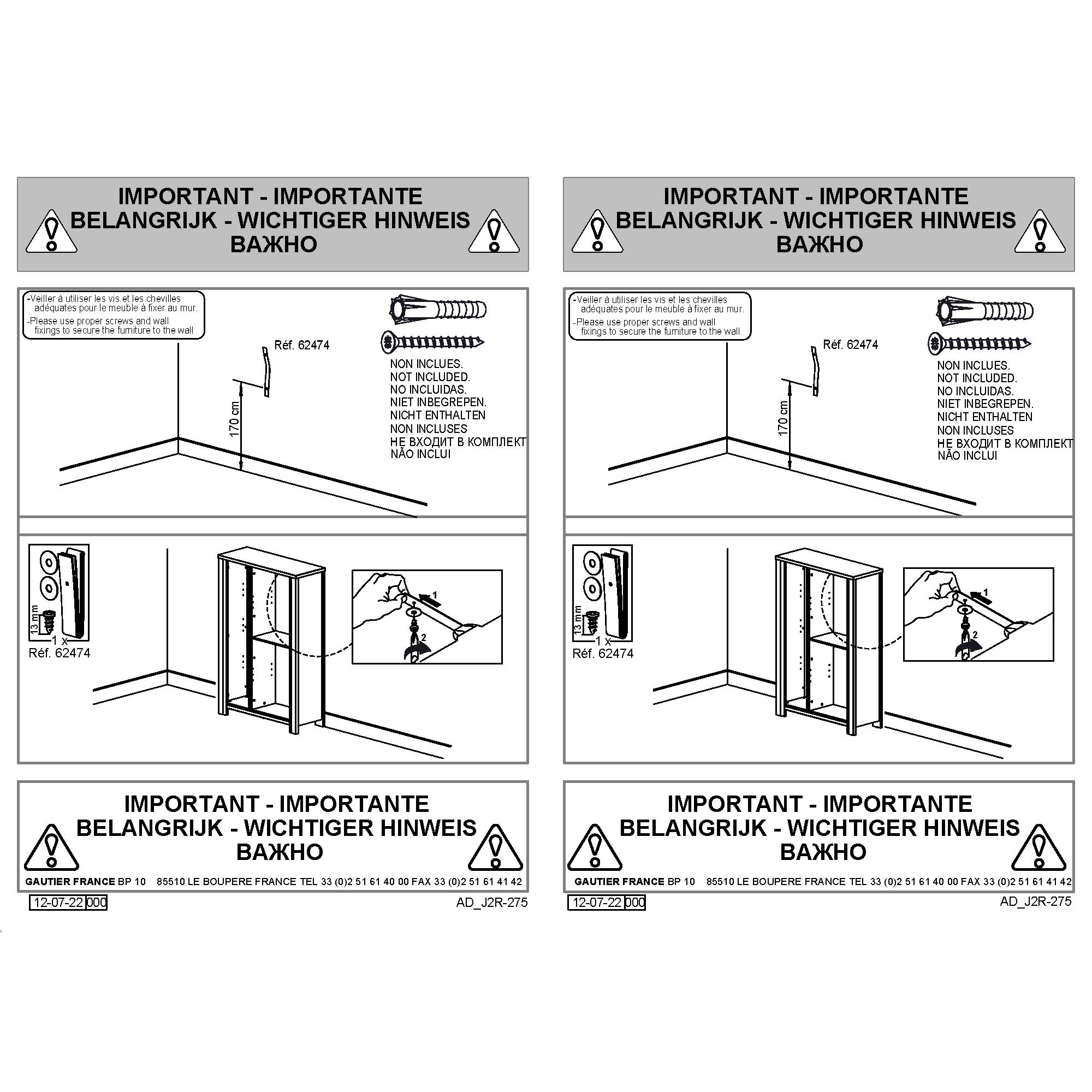 IMPORTANT - IMPORTANTE
BELANGRIJK - WICHTIGER HINWEIS
ВАЖНО

-Veiller à utiliser les vis et les chevilles adéquates pour le meuble à fixer au mur.
-Please use proper screws and wall fixings to secure the furniture to the wall

Réf. 62474

170 cm

NON INCLUES.
NOT INCLUDED.
NO INCLUIDAS.
NIET INBEGREPEN.
NICHT ENTHALTEN
NON INCLUSES
НЕ ВХОДИТ В КОМПЛЕКТ
NÃO INCLUI

13 mm
1 x
Réf. 62474

1
2

IMPORTANT - IMPORTANTE
BELANGRIJK - WICHTIGER HINWEIS
ВАЖНО

GAUTIER FRANCE BP 10 85510 LE BOUPERE FRANCE TEL 33 (0)2 51 61 40 00 FAX 33 (0)2 51 61 41 42

12-07-22 000

AD_J2R-275

IMPORTANT - IMPORTANTE
BELANGRIJK - WICHTIGER HINWEIS
ВАЖНО

-Veiller à utiliser les vis et les chevilles adéquates pour le meuble à fixer au mur.
-Please use proper screws and wall fixings to secure the furniture to the wall

Réf. 62474

170 cm

NON INCLUES.
NOT INCLUDED.
NO INCLUIDAS.
NIET INBEGREPEN.
NICHT ENTHALTEN
NON INCLUSES
НЕ ВХОДИТ В КОМПЛЕКТ
NÃO INCLUI

13 mm
1 x
Réf. 62474

1
2

IMPORTANT - IMPORTANTE
BELANGRIJK - WICHTIGER HINWEIS
ВАЖНО

GAUTIER FRANCE BP 10 85510 LE BOUPERE FRANCE TEL 33 (0)2 51 61 40 00 FAX 33 (0)2 51 61 41 42

12-07-22 000

AD_J2R-275