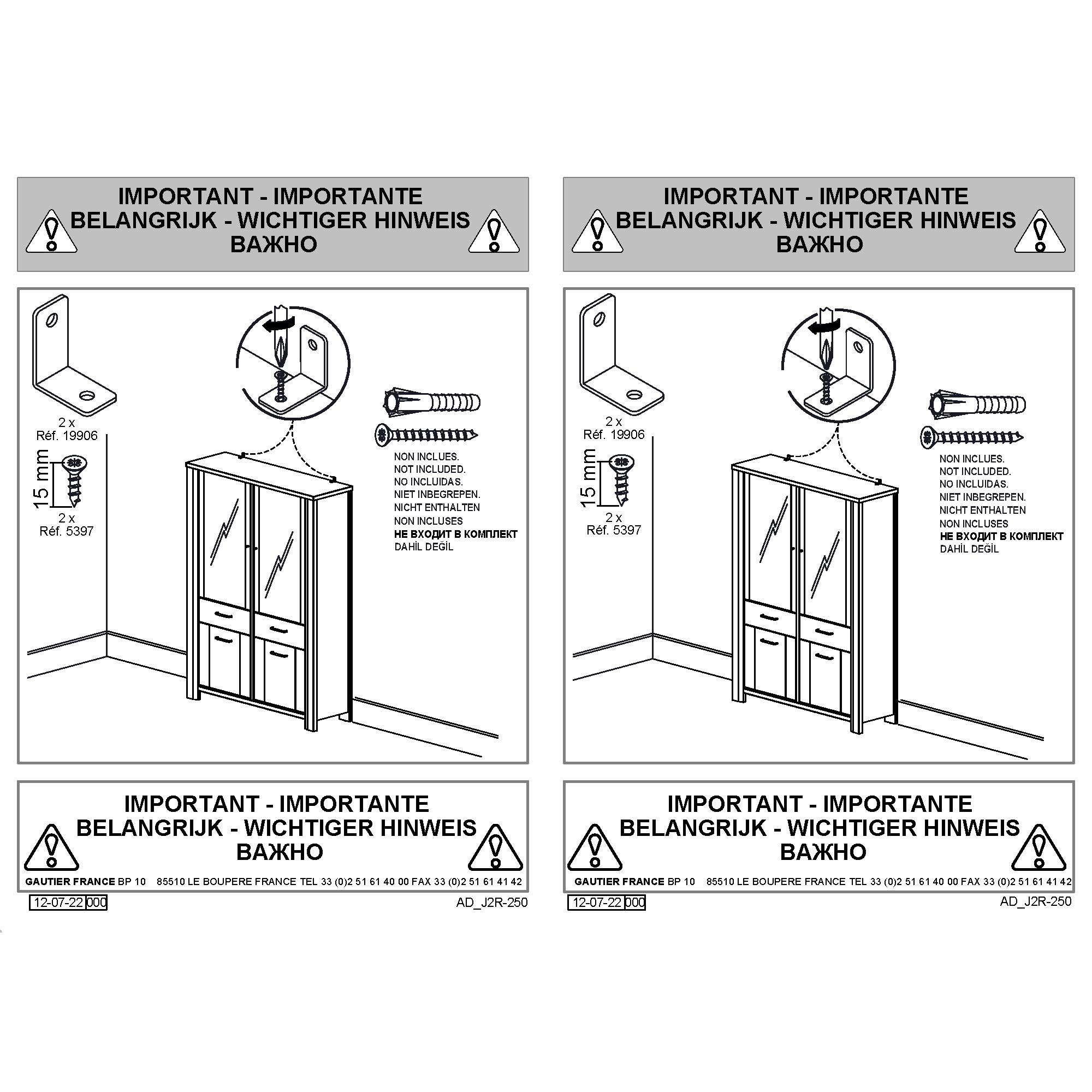 IMPORTANT - IMPORTANTE
BELANGRIJK - WICHTIGER HINWEIS
ВАЖНО

2 x
Réf. 19906

15 mm

2 x
Réf. 5397

NON INCLUES.
NOT INCLUDED.
NO INCLUIDAS.
NIET INBEGREPEN.
NICHT ENTHALTEN
NON INCLUSES
НЕ ВХОДИТ В КОМПЛЕКТ
DAHİL DEĞİL

IMPORTANT - IMPORTANTE
BELANGRIJK - WICHTIGER HINWEIS
ВАЖНО

GAUTIER FRANCE BP 10 85510 LE BOUPERE FRANCE TEL 33 (0)2 51 61 40 00 FAX 33 (0)2 51 61 41 42

12-07-22 000

AD_J2R-250

IMPORTANT - IMPORTANTE
BELANGRIJK - WICHTIGER HINWEIS
ВАЖНО

2 x
Réf. 19906

15 mm

2 x
Réf. 5397

NON INCLUES.
NOT INCLUDED.
NO INCLUIDAS.
NIET INBEGREPEN.
NICHT ENTHALTEN
NON INCLUSES
НЕ ВХОДИТ В КОМПЛЕКТ
DAHİL DEĞİL

IMPORTANT - IMPORTANTE
BELANGRIJK - WICHTIGER HINWEIS
ВАЖНО

GAUTIER FRANCE BP 10 85510 LE BOUPERE FRANCE TEL 33 (0)2 51 61 40 00 FAX 33 (0)2 51 61 41 42

12-07-22 000

AD_J2R-250