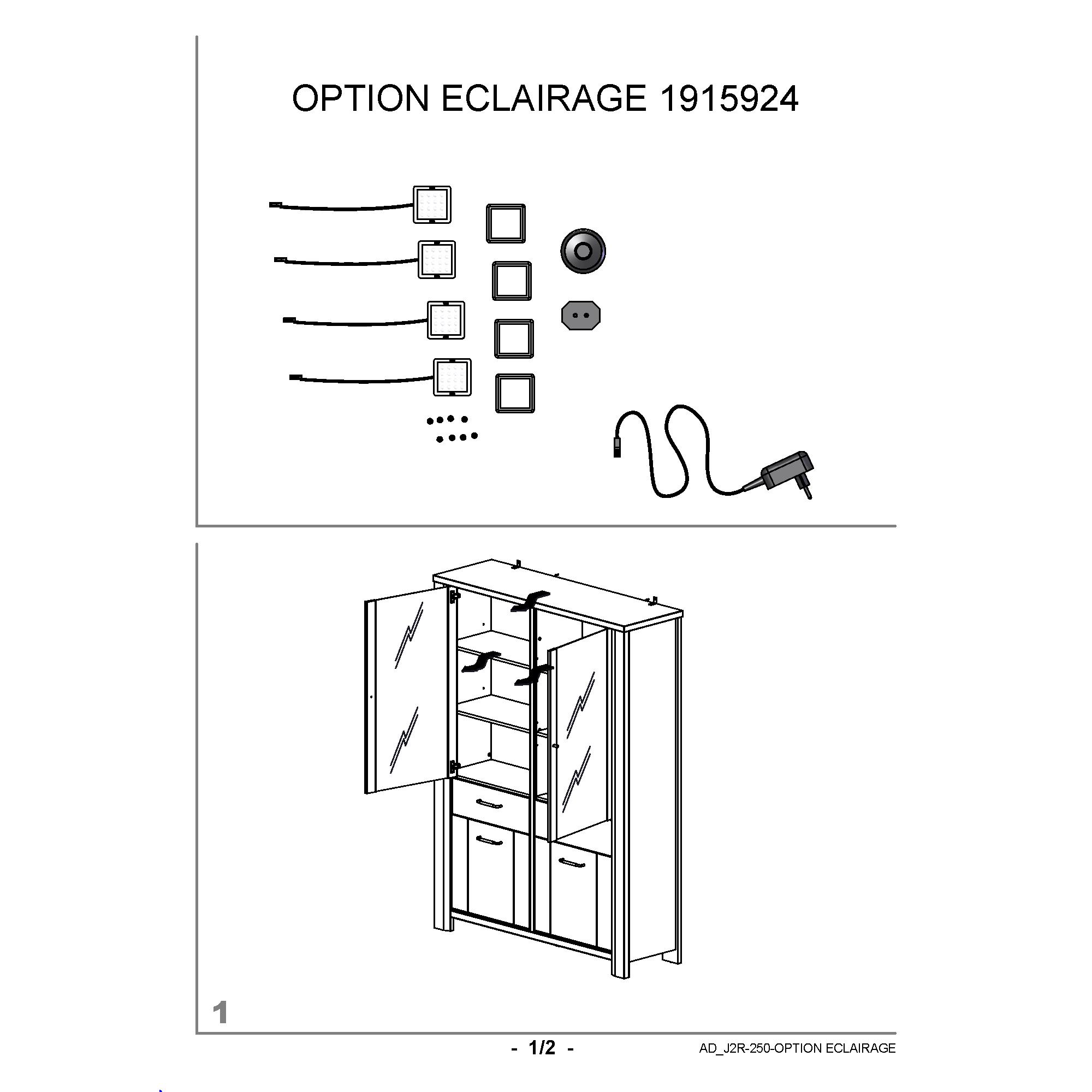 OPTION ECLAIRAGE 1915924

1

- 1/2 -

AD_J2R-250-OPTION ECLAIRAGE