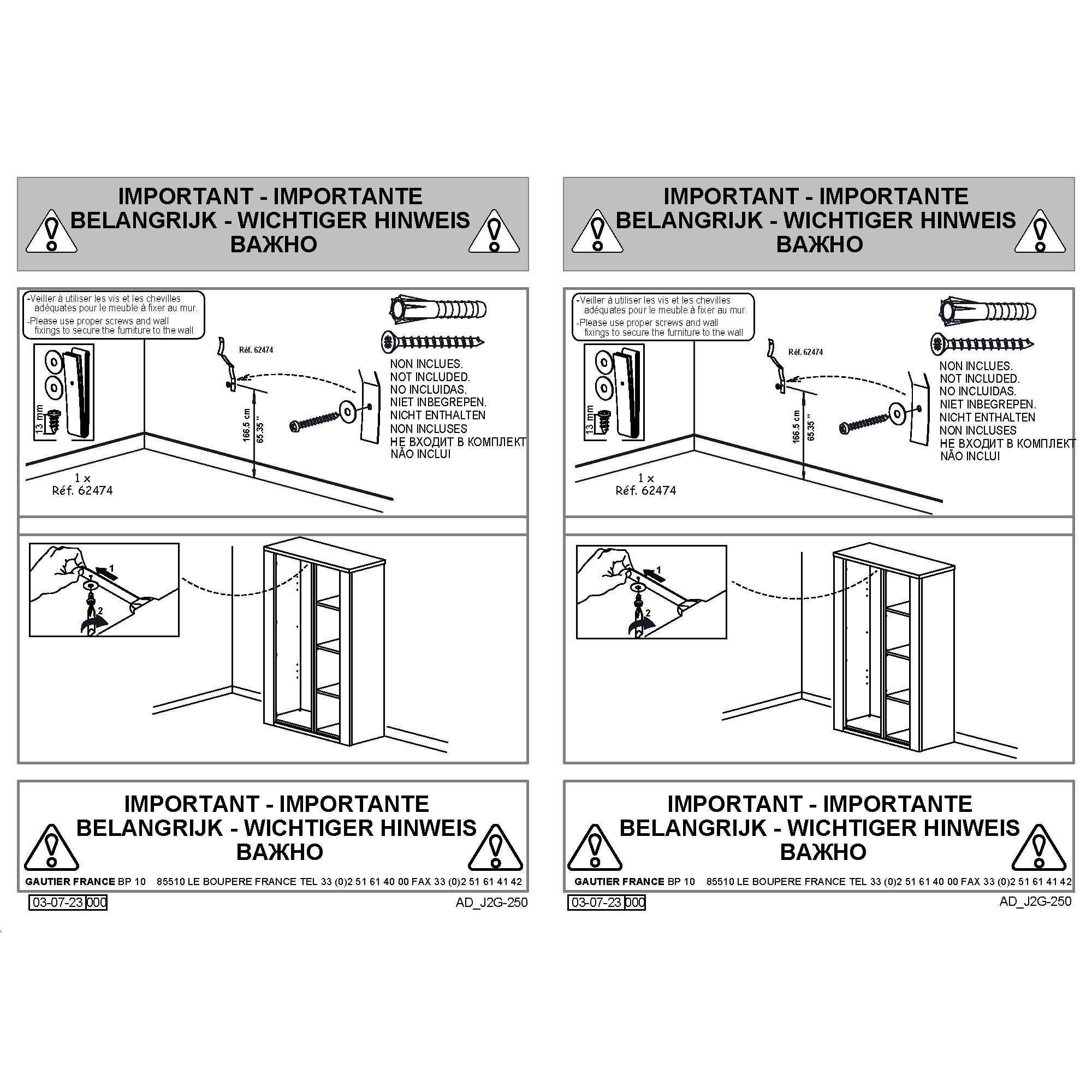 IMPORTANT - IMPORTANTE
BELANGRIJK - WICHTIGER HINWEIS
ВАЖНО

-Veiller à utiliser les vis et les chevilles adéquates pour le meuble à fixer au mur.
-Please use proper screws and wall fixings to secure the furniture to the wall

13 mm

Réf. 62474

166.5 cm
65.35 "

NON INCLUES.
NOT INCLUDED.
NO INCLUIDAS.
NIET INBEGREPEN.
NICHT ENTHALTEN
NON INCLUSES
НЕ ВХОДИТ В КОМПЛЕКТ
NÃO INCLUI

1 x
Réf. 62474

1
2

IMPORTANT - IMPORTANTE
BELANGRIJK - WICHTIGER HINWEIS
ВАЖНО

GAUTIER FRANCE BP 10 85510 LE BOUPERE FRANCE TEL 33 (0)2 51 61 40 00 FAX 33 (0)2 51 61 41 42

03-07-23 000

AD_J2G-250

IMPORTANT - IMPORTANTE
BELANGRIJK - WICHTIGER HINWEIS
ВАЖНО

-Veiller à utiliser les vis et les chevilles adéquates pour le meuble à fixer au mur.
-Please use proper screws and wall fixings to secure the furniture to the wall

13 mm

Réf. 62474

166.5 cm
65.35 "

NON INCLUES.
NOT INCLUDED.
NO INCLUIDAS.
NIET INBEGREPEN.
NICHT ENTHALTEN
NON INCLUSES
НЕ ВХОДИТ В КОМПЛЕКТ
NÃO INCLUI

1 x
Réf. 62474

1
2

IMPORTANT - IMPORTANTE
BELANGRIJK - WICHTIGER HINWEIS
ВАЖНО

GAUTIER FRANCE BP 10 85510 LE BOUPERE FRANCE TEL 33 (0)2 51 61 40 00 FAX 33 (0)2 51 61 41 42

03-07-23 000

AD_J2G-250