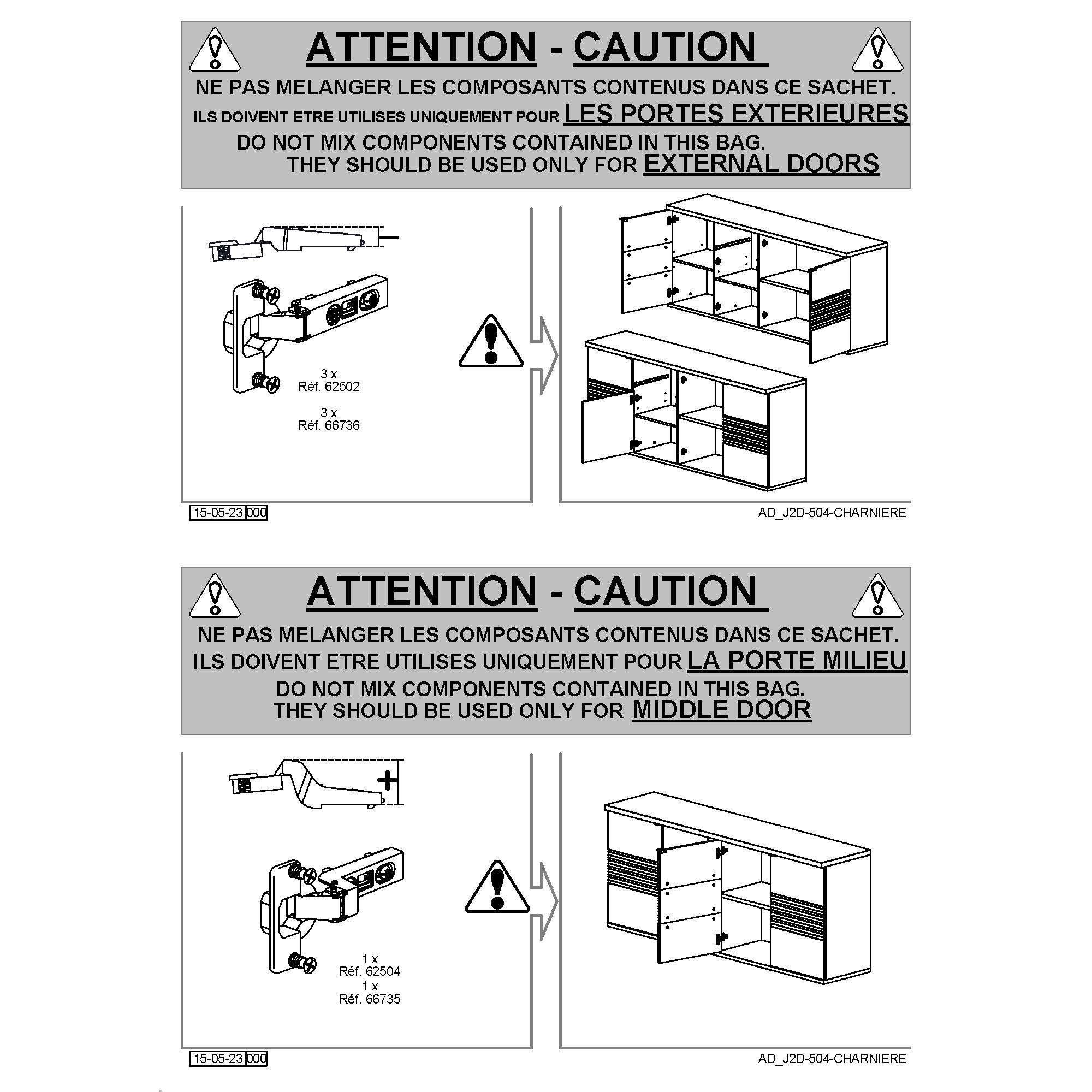 ATTENTION - CAUTION

NE PAS MELANGER LES COMPOSANTS CONTENUS DANS CE SACHET.
ILS DOIVENT ETRE UTILISES UNIQUEMENT POUR LES PORTES EXTERIEURES
DO NOT MIX COMPONENTS CONTAINED IN THIS BAG.
THEY SHOULD BE USED ONLY FOR EXTERNAL DOORS

3 x
Réf. 62502

3 x
Réf. 66736

15-05-23 000

AD_J2D-504-CHARNIERE

ATTENTION - CAUTION

NE PAS MELANGER LES COMPOSANTS CONTENUS DANS CE SACHET.
ILS DOIVENT ETRE UTILISES UNIQUEMENT POUR LA PORTE MILIEU
DO NOT MIX COMPONENTS CONTAINED IN THIS BAG.
THEY SHOULD BE USED ONLY FOR MIDDLE DOOR

1 x
Réf. 62504
1 x
Réf. 66735

15-05-23 000

AD_J2D-504-CHARNIERE