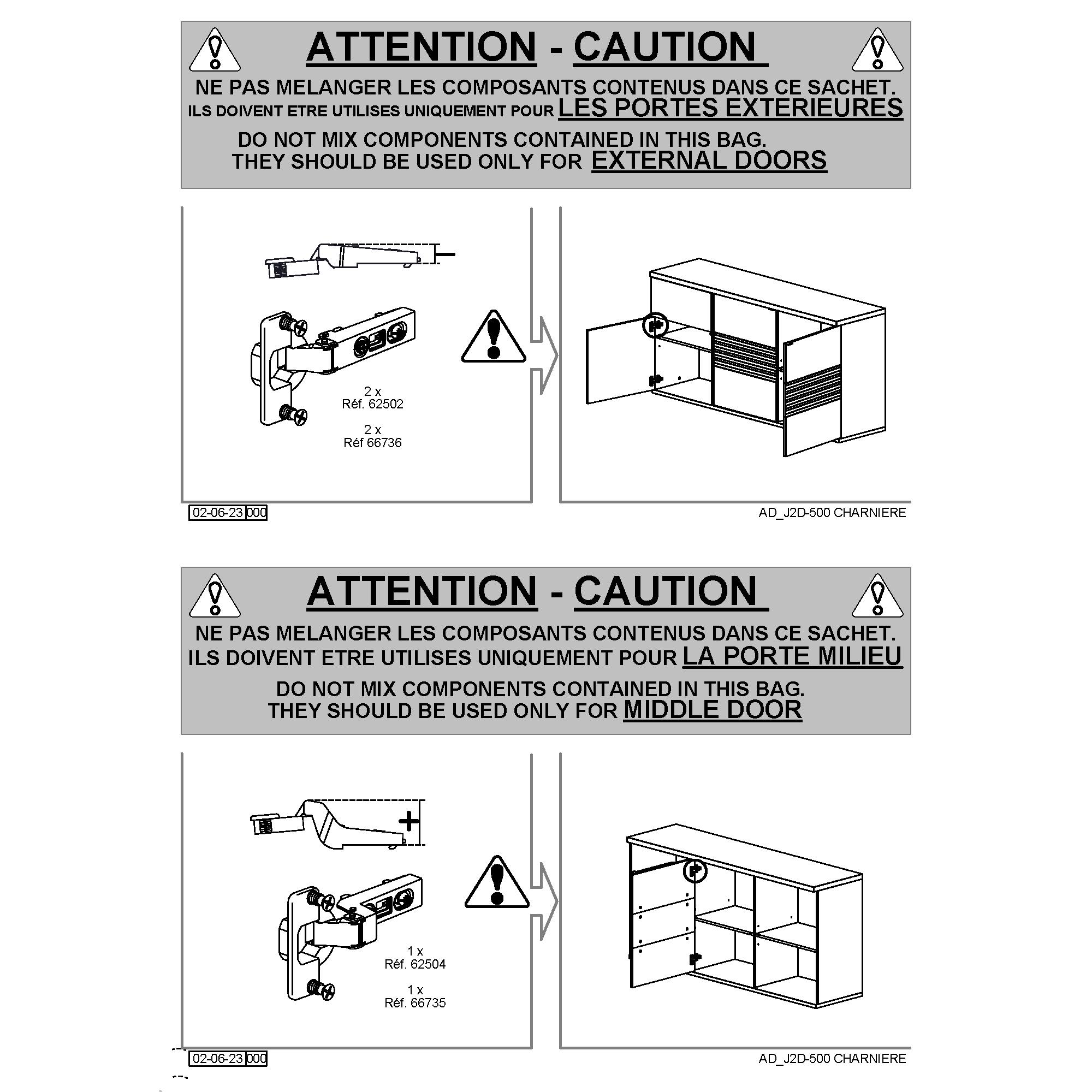 ATTENTION - CAUTION

NE PAS MELANGER LES COMPOSANTS CONTENUS DANS CE SACHET.
ILS DOIVENT ETRE UTILISES UNIQUEMENT POUR LES PORTES EXTERIEURES

DO NOT MIX COMPONENTS CONTAINED IN THIS BAG.
THEY SHOULD BE USED ONLY FOR EXTERNAL DOORS

2 x
Réf. 62502

2 x
Réf 66736

02-06-23 000

AD_J2D-500 CHARNIERE

ATTENTION - CAUTION

NE PAS MELANGER LES COMPOSANTS CONTENUS DANS CE SACHET.
ILS DOIVENT ETRE UTILISES UNIQUEMENT POUR LA PORTE MILIEU

DO NOT MIX COMPONENTS CONTAINED IN THIS BAG.
THEY SHOULD BE USED ONLY FOR MIDDLE DOOR

1 x
Réf. 62504

1 x
Réf. 66735

02-06-23 000

AD_J2D-500 CHARNIERE