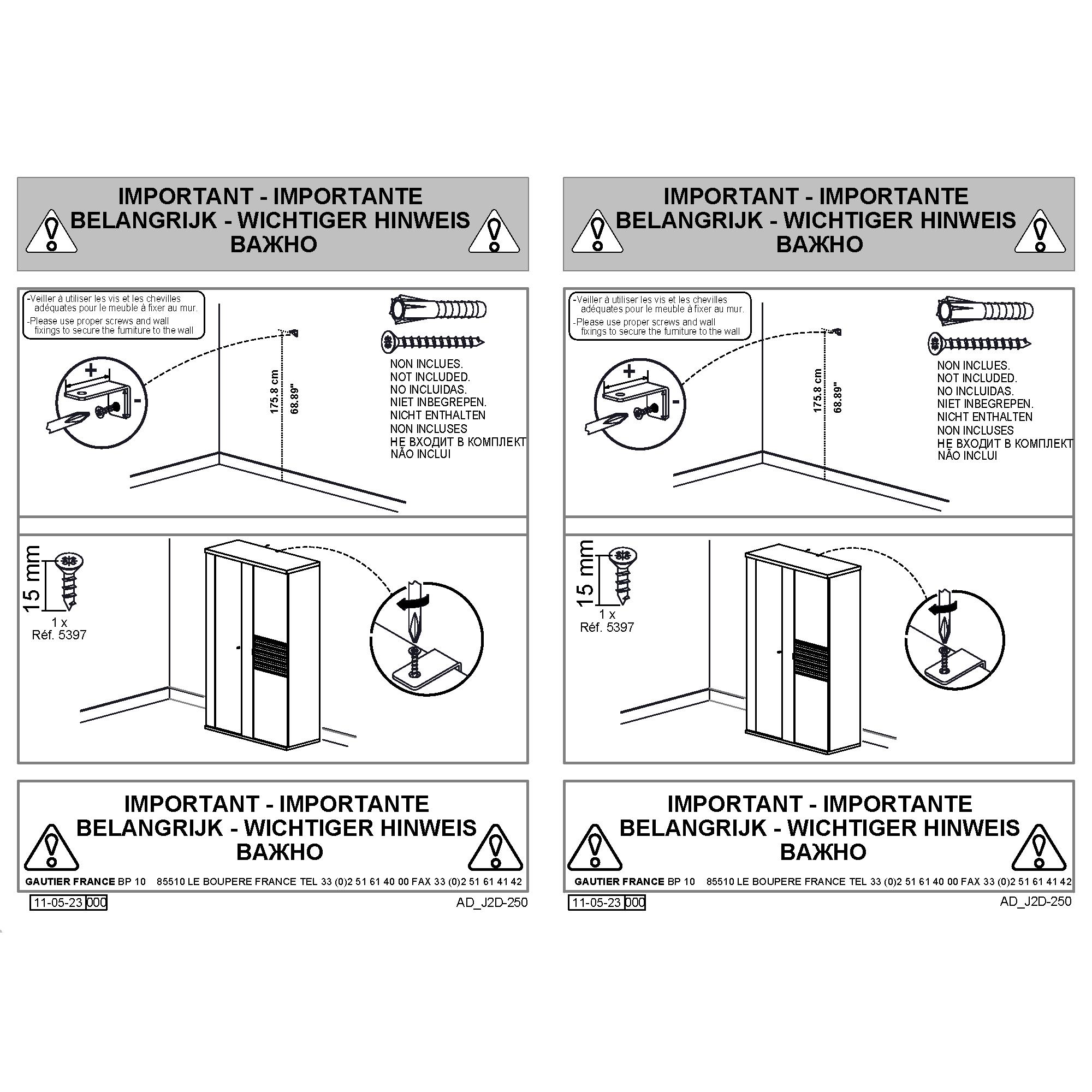 IMPORTANT - IMPORTANTE
BELANGRIJK - WICHTIGER HINWEIS
ВАЖНО

-Veiller à utiliser les vis et les chevilles adéquates pour le meuble à fixer au mur.
-Please use proper screws and wall fixings to secure the furniture to the wall

+

-

175.8 cm

68.89"

NON INCLUES.
NOT INCLUDED.
NO INCLUIDAS.
NIET INBEGREPEN.
NICHT ENTHALTEN
NON INCLUSES
НЕ ВХОДИТ В КОМПЛЕКТ
NÃO INCLUI

15 mm
1 x
Réf. 5397

IMPORTANT - IMPORTANTE
BELANGRIJK - WICHTIGER HINWEIS
ВАЖНО

GAUTIER FRANCE BP 10 85510 LE BOUPERE FRANCE TEL 33 (0)2 51 61 40 00 FAX 33 (0)2 51 61 41 42

11-05-23 000

AD_J2D-250

IMPORTANT - IMPORTANTE
BELANGRIJK - WICHTIGER HINWEIS
ВАЖНО

-Veiller à utiliser les vis et les chevilles adéquates pour le meuble à fixer au mur.
-Please use proper screws and wall fixings to secure the furniture to the wall

+

-

175.8 cm

68.89"

NON INCLUES.
NOT INCLUDED.
NO INCLUIDAS.
NIET INBEGREPEN.
NICHT ENTHALTEN
NON INCLUSES
НЕ ВХОДИТ В КОМПЛЕКТ
NÃO INCLUI

15 mm
1 x
Réf. 5397

IMPORTANT - IMPORTANTE
BELANGRIJK - WICHTIGER HINWEIS
ВАЖНО

GAUTIER FRANCE BP 10 85510 LE BOUPERE FRANCE TEL 33 (0)2 51 61 40 00 FAX 33 (0)2 51 61 41 42

11-05-23 000

AD_J2D-250