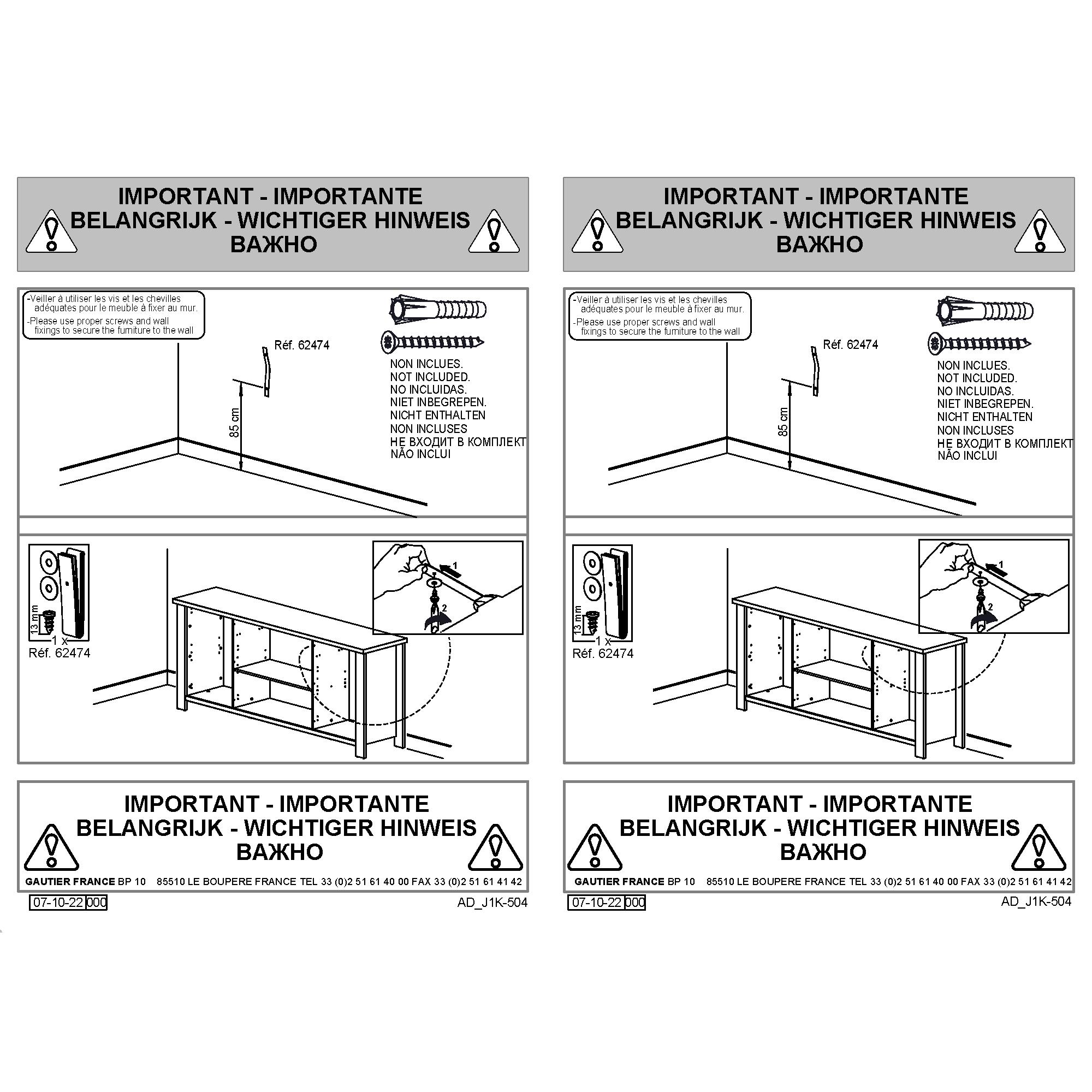 IMPORTANT - IMPORTANTE
BELANGRIJK - WICHTIGER HINWEIS
ВАЖНО

-Veiller à utiliser les vis et les chevilles adéquates pour le meuble à fixer au mur.
-Please use proper screws and wall fixings to secure the furniture to the wall

Réf. 62474

85 cm

NON INCLUES.
NOT INCLUDED.
NO INCLUIDAS.
NIET INBEGREPEN.
NICHT ENTHALTEN
NON INCLUSES
НЕ ВХОДИТ В КОМПЛЕКТ
NÃO INCLUI

13 mm
1 x
Réf. 62474

1
2

IMPORTANT - IMPORTANTE
BELANGRIJK - WICHTIGER HINWEIS
ВАЖНО

GAUTIER FRANCE BP 10 85510 LE BOUPERE FRANCE TEL 33 (0)2 51 61 40 00 FAX 33 (0)2 51 61 41 42

07-10-22 000
AD_J1K-504

IMPORTANT - IMPORTANTE
BELANGRIJK - WICHTIGER HINWEIS
ВАЖНО

-Veiller à utiliser les vis et les chevilles adéquates pour le meuble à fixer au mur.
-Please use proper screws and wall fixings to secure the furniture to the wall

Réf. 62474

85 cm

NON INCLUES.
NOT INCLUDED.
NO INCLUIDAS.
NIET INBEGREPEN.
NICHT ENTHALTEN
NON INCLUSES
НЕ ВХОДИТ В КОМПЛЕКТ
NÃO INCLUI

13 mm
1 x
Réf. 62474

1
2

IMPORTANT - IMPORTANTE
BELANGRIJK - WICHTIGER HINWEIS
ВАЖНО

GAUTIER FRANCE BP 10 85510 LE BOUPERE FRANCE TEL 33 (0)2 51 61 40 00 FAX 33 (0)2 51 61 41 42

07-10-22 000
AD_J1K-504