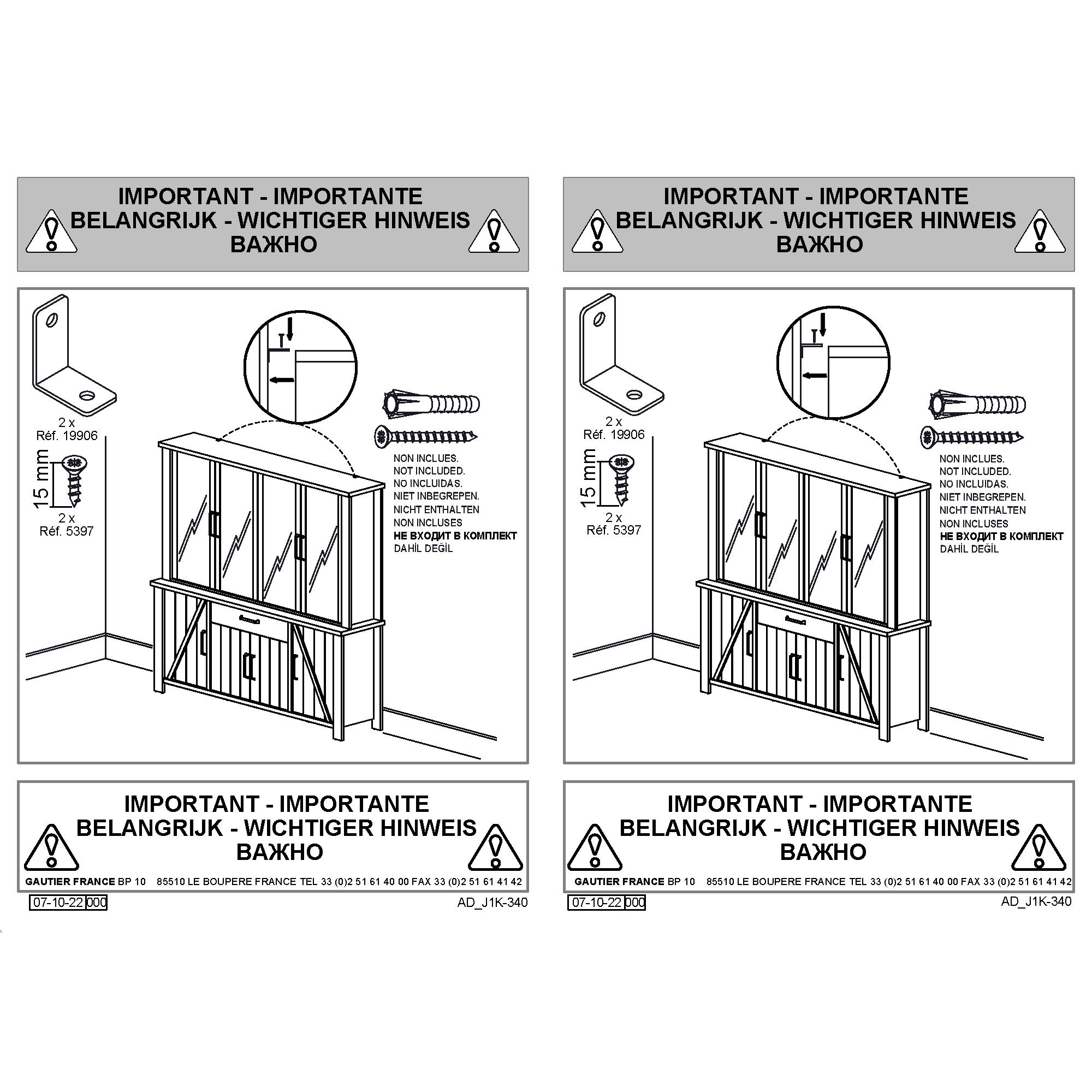 IMPORTANT - IMPORTANTE
BELANGRIJK - WICHTIGER HINWEIS
ВАЖНО

2 x
Réf. 19906

15 mm

2 x
Réf. 5397

NON INCLUES.
NOT INCLUDED.
NO INCLUIDAS.
NIET INBEGREPEN.
NICHT ENTHALTEN
NON INCLUSES
НЕ ВХОДИТ В КОМПЛЕКТ
DAHİL DEĞİL

IMPORTANT - IMPORTANTE
BELANGRIJK - WICHTIGER HINWEIS
ВАЖНО

GAUTIER FRANCE BP 10 85510 LE BOUPERE FRANCE TEL 33 (0)2 51 61 40 00 FAX 33 (0)2 51 61 41 42

07-10-22 000

AD_J1K-340

IMPORTANT - IMPORTANTE
BELANGRIJK - WICHTIGER HINWEIS
ВАЖНО

2 x
Réf. 19906

15 mm

2 x
Réf. 5397

NON INCLUES.
NOT INCLUDED.
NO INCLUIDAS.
NIET INBEGREPEN.
NICHT ENTHALTEN
NON INCLUSES
НЕ ВХОДИТ В КОМПЛЕКТ
DAHİL DEĞİL

IMPORTANT - IMPORTANTE
BELANGRIJK - WICHTIGER HINWEIS
ВАЖНО

GAUTIER FRANCE BP 10 85510 LE BOUPERE FRANCE TEL 33 (0)2 51 61 40 00 FAX 33 (0)2 51 61 41 42

07-10-22 000

AD_J1K-340