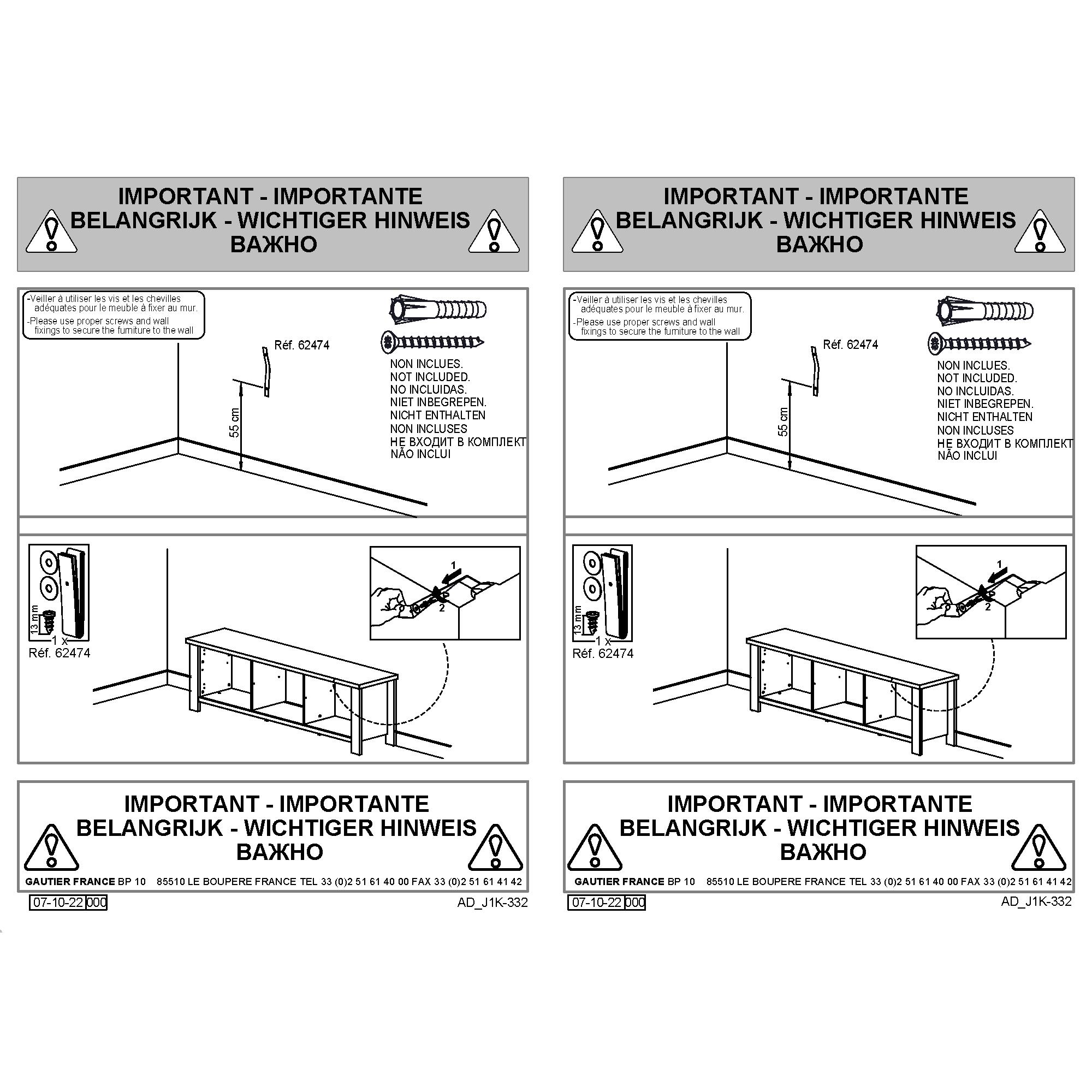 IMPORTANT - IMPORTANTE
BELANGRIJK - WICHTIGER HINWEIS
ВАЖНО

-Veiller à utiliser les vis et les chevilles adéquates pour le meuble à fixer au mur.
-Please use proper screws and wall fixings to secure the furniture to the wall

Réf. 62474

55 cm

NON INCLUES.
NOT INCLUDED.
NO INCLUIDAS.
NIET INBEGREPEN.
NICHT ENTHALTEN
NON INCLUSES
НЕ ВХОДИТ В КОМПЛЕКТ
NÃO INCLUI

13 mm
1 x
Réf. 62474

1
2

IMPORTANT - IMPORTANTE
BELANGRIJK - WICHTIGER HINWEIS
ВАЖНО

GAUTIER FRANCE BP 10 85510 LE BOUPERE FRANCE TEL 33 (0)2 51 61 40 00 FAX 33 (0)2 51 61 41 42

07-10-22 000
AD_J1K-332

IMPORTANT - IMPORTANTE
BELANGRIJK - WICHTIGER HINWEIS
ВАЖНО

-Veiller à utiliser les vis et les chevilles adéquates pour le meuble à fixer au mur.
-Please use proper screws and wall fixings to secure the furniture to the wall

Réf. 62474

55 cm

NON INCLUES.
NOT INCLUDED.
NO INCLUIDAS.
NIET INBEGREPEN.
NICHT ENTHALTEN
NON INCLUSES
НЕ ВХОДИТ В КОМПЛЕКТ
NÃO INCLUI

13 mm
1 x
Réf. 62474

1
2

IMPORTANT - IMPORTANTE
BELANGRIJK - WICHTIGER HINWEIS
ВАЖНО

GAUTIER FRANCE BP 10 85510 LE BOUPERE FRANCE TEL 33 (0)2 51 61 40 00 FAX 33 (0)2 51 61 41 42

07-10-22 000
AD_J1K-332