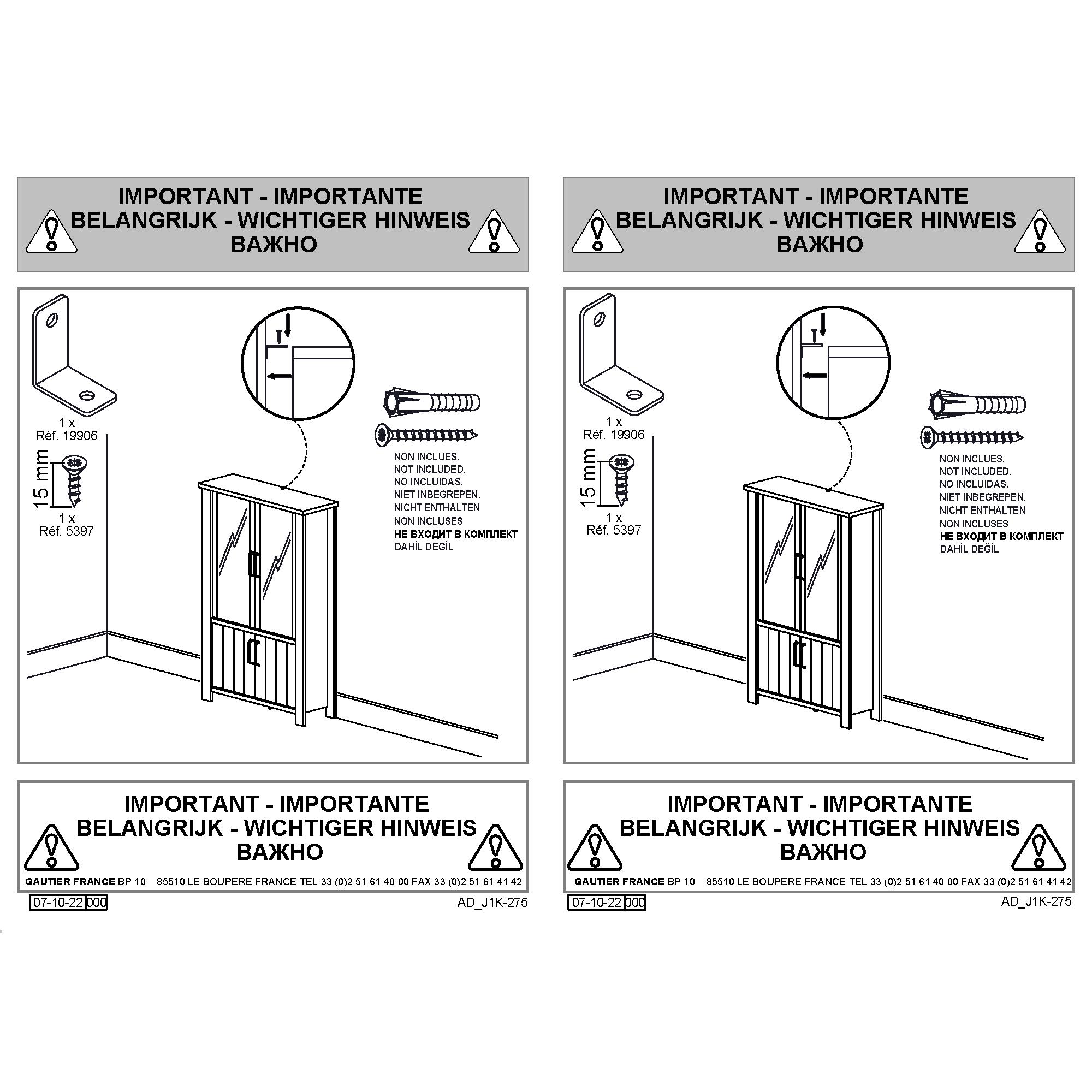 IMPORTANT - IMPORTANTE
BELANGRIJK - WICHTIGER HINWEIS
ВАЖНО

1 x
Réf. 19906

15 mm

1 x
Réf. 5397

NON INCLUES.
NOT INCLUDED.
NO INCLUIDAS.
NIET INBEGREPEN.
NICHT ENTHALTEN
NON INCLUSES
НЕ ВХОДИТ В КОМПЛЕКТ
DAHİL DEĞİL

IMPORTANT - IMPORTANTE
BELANGRIJK - WICHTIGER HINWEIS
ВАЖНО

GAUTIER FRANCE BP 10 85510 LE BOUPERE FRANCE TEL 33 (0)2 51 61 40 00 FAX 33 (0)2 51 61 41 42

07-10-22 000

AD_J1K-275

IMPORTANT - IMPORTANTE
BELANGRIJK - WICHTIGER HINWEIS
ВАЖНО

1 x
Réf. 19906

15 mm

1 x
Réf. 5397

NON INCLUES.
NOT INCLUDED.
NO INCLUIDAS.
NIET INBEGREPEN.
NICHT ENTHALTEN
NON INCLUSES
НЕ ВХОДИТ В КОМПЛЕКТ
DAHİL DEĞİL

IMPORTANT - IMPORTANTE
BELANGRIJK - WICHTIGER HINWEIS
ВАЖНО

GAUTIER FRANCE BP 10 85510 LE BOUPERE FRANCE TEL 33 (0)2 51 61 40 00 FAX 33 (0)2 51 61 41 42

07-10-22 000

AD_J1K-275