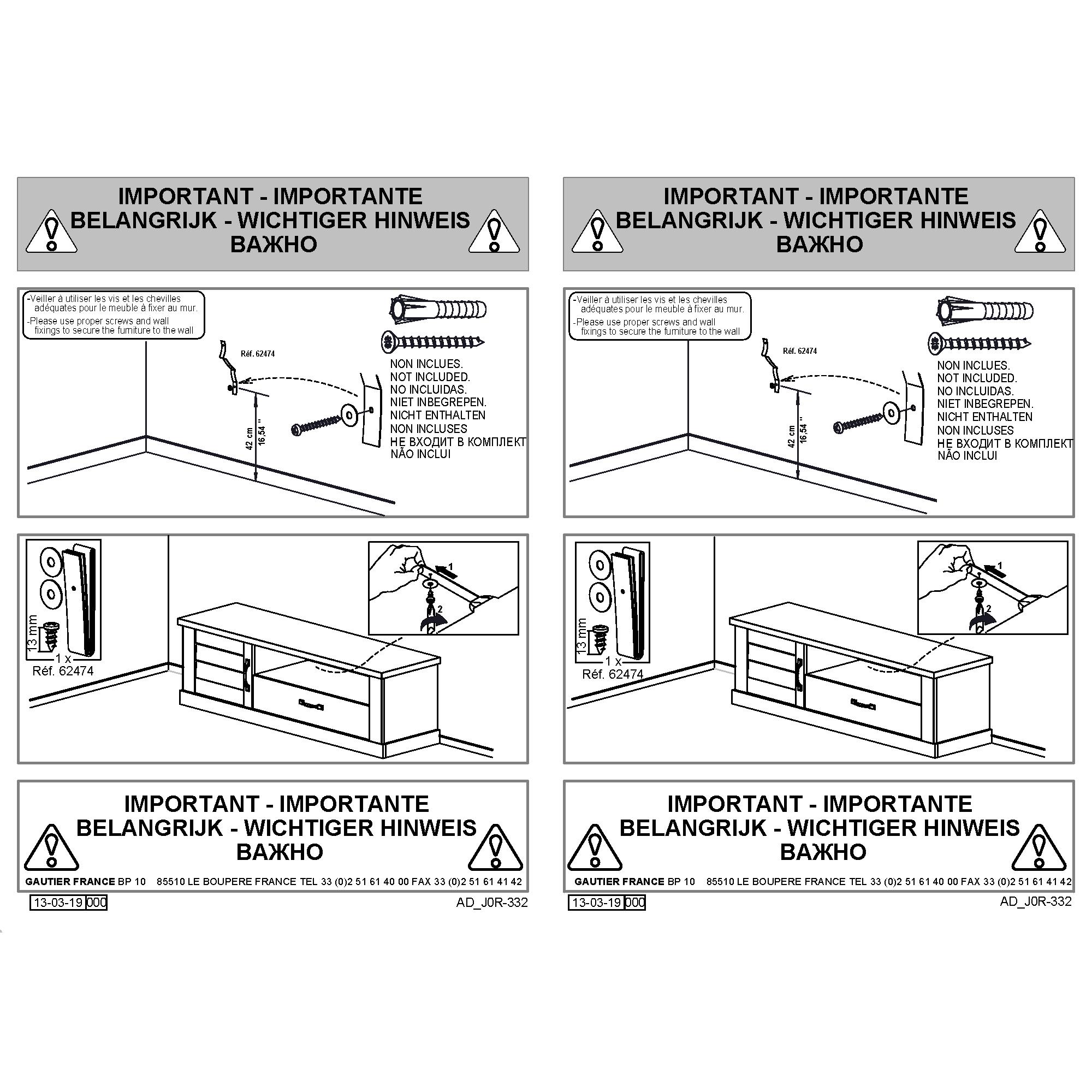 IMPORTANT - IMPORTANTE
BELANGRIJK - WICHTIGER HINWEIS
ВАЖНО

-Veiller à utiliser les vis et les chevilles adéquates pour le meuble à fixer au mur.
-Please use proper screws and wall fixings to secure the furniture to the wall

Réf. 62474

42 cm
16,54 "

NON INCLUES.
NOT INCLUDED.
NO INCLUIDAS.
NIET INBEGREPEN.
NICHT ENTHALTEN
NON INCLUSES
НЕ ВХОДИТ В КОМПЛЕКТ
NÃO INCLUI

13 mm
1 x
Réf. 62474

1
2

IMPORTANT - IMPORTANTE
BELANGRIJK - WICHTIGER HINWEIS
ВАЖНО

GAUTIER FRANCE BP 10 85510 LE BOUPERE FRANCE TEL 33 (0)2 51 61 40 00 FAX 33 (0)2 51 61 41 42

13-03-19 000
AD_J0R-332

IMPORTANT - IMPORTANTE
BELANGRIJK - WICHTIGER HINWEIS
ВАЖНО

-Veiller à utiliser les vis et les chevilles adéquates pour le meuble à fixer au mur.
-Please use proper screws and wall fixings to secure the furniture to the wall

Réf. 62474

42 cm
16,54 "

NON INCLUES.
NOT INCLUDED.
NO INCLUIDAS.
NIET INBEGREPEN.
NICHT ENTHALTEN
NON INCLUSES
НЕ ВХОДИТ В КОМПЛЕКТ
NÃO INCLUI

13 mm
1 x
Réf. 62474

1
2

IMPORTANT - IMPORTANTE
BELANGRIJK - WICHTIGER HINWEIS
ВАЖНО

GAUTIER FRANCE BP 10 85510 LE BOUPERE FRANCE TEL 33 (0)2 51 61 40 00 FAX 33 (0)2 51 61 41 42

13-03-19 000
AD_J0R-332