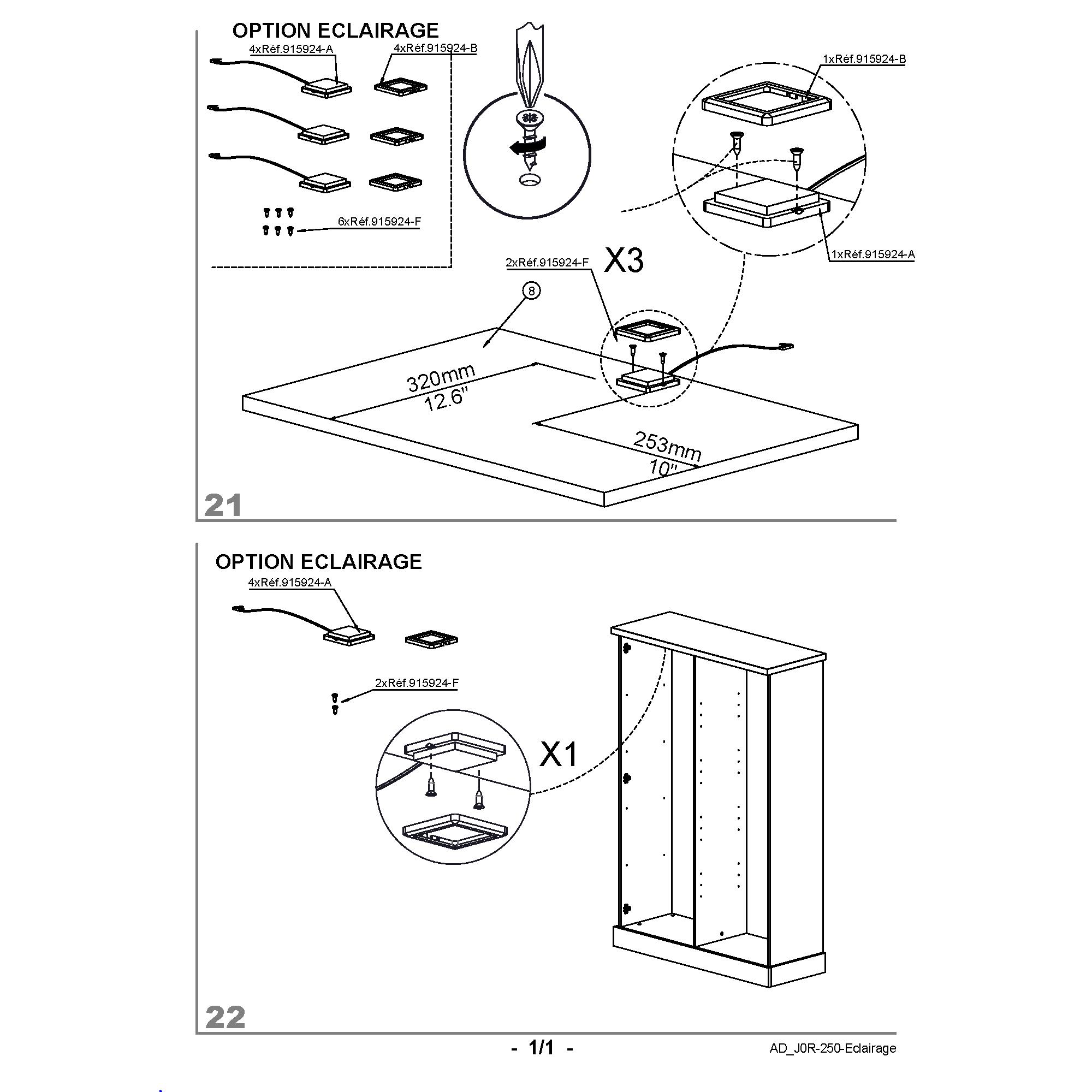 OPTION ECLAIRAGE

4xRéf.915924-A

4xRéf.915924-B

6xRéf.915924-F

1xRéf.915924-B

1xRéf.915924-A

2xRéf.915924-F

X3

8

320mm
12.6"

253mm
10"

21

OPTION ECLAIRAGE

4xRéf.915924-A

2xRéf.915924-F

X1

22

- 1/1 -

AD_J0R-250-Eclairage