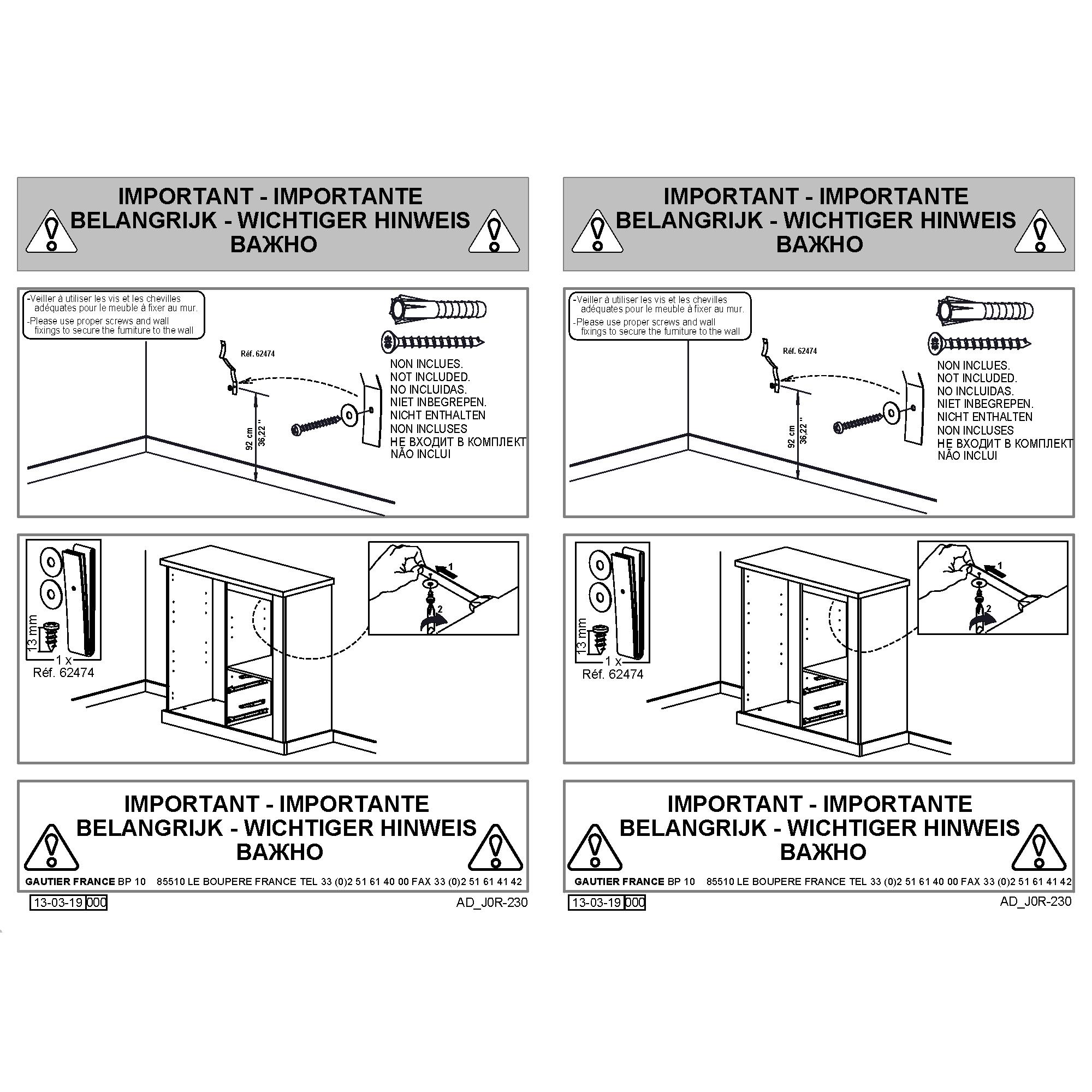 IMPORTANT - IMPORTANTE
BELANGRIJK - WICHTIGER HINWEIS
ВАЖНО

-Veiller à utiliser les vis et les chevilles adéquates pour le meuble à fixer au mur.
-Please use proper screws and wall fixings to secure the furniture to the wall

Réf. 62474

92 cm
36,22 "

NON INCLUES.
NOT INCLUDED.
NO INCLUIDAS.
NIET INBEGREPEN.
NICHT ENTHALTEN
NON INCLUSES
НЕ ВХОДИТ В КОМПЛЕКТ
NÃO INCLUI

13 mm
1 x
Réf. 62474

1
2

IMPORTANT - IMPORTANTE
BELANGRIJK - WICHTIGER HINWEIS
ВАЖНО

GAUTIER FRANCE BP 10 85510 LE BOUPERE FRANCE TEL 33 (0)2 51 61 40 00 FAX 33 (0)2 51 61 41 42

13-03-19 000
AD_J0R-230

IMPORTANT - IMPORTANTE
BELANGRIJK - WICHTIGER HINWEIS
ВАЖНО

-Veiller à utiliser les vis et les chevilles adéquates pour le meuble à fixer au mur.
-Please use proper screws and wall fixings to secure the furniture to the wall

Réf. 62474

92 cm
36,22 "

NON INCLUES.
NOT INCLUDED.
NO INCLUIDAS.
NIET INBEGREPEN.
NICHT ENTHALTEN
NON INCLUSES
НЕ ВХОДИТ В КОМПЛЕКТ
NÃO INCLUI

13 mm
1 x
Réf. 62474

1
2

IMPORTANT - IMPORTANTE
BELANGRIJK - WICHTIGER HINWEIS
ВАЖНО

GAUTIER FRANCE BP 10 85510 LE BOUPERE FRANCE TEL 33 (0)2 51 61 40 00 FAX 33 (0)2 51 61 41 42

13-03-19 000
AD_J0R-230