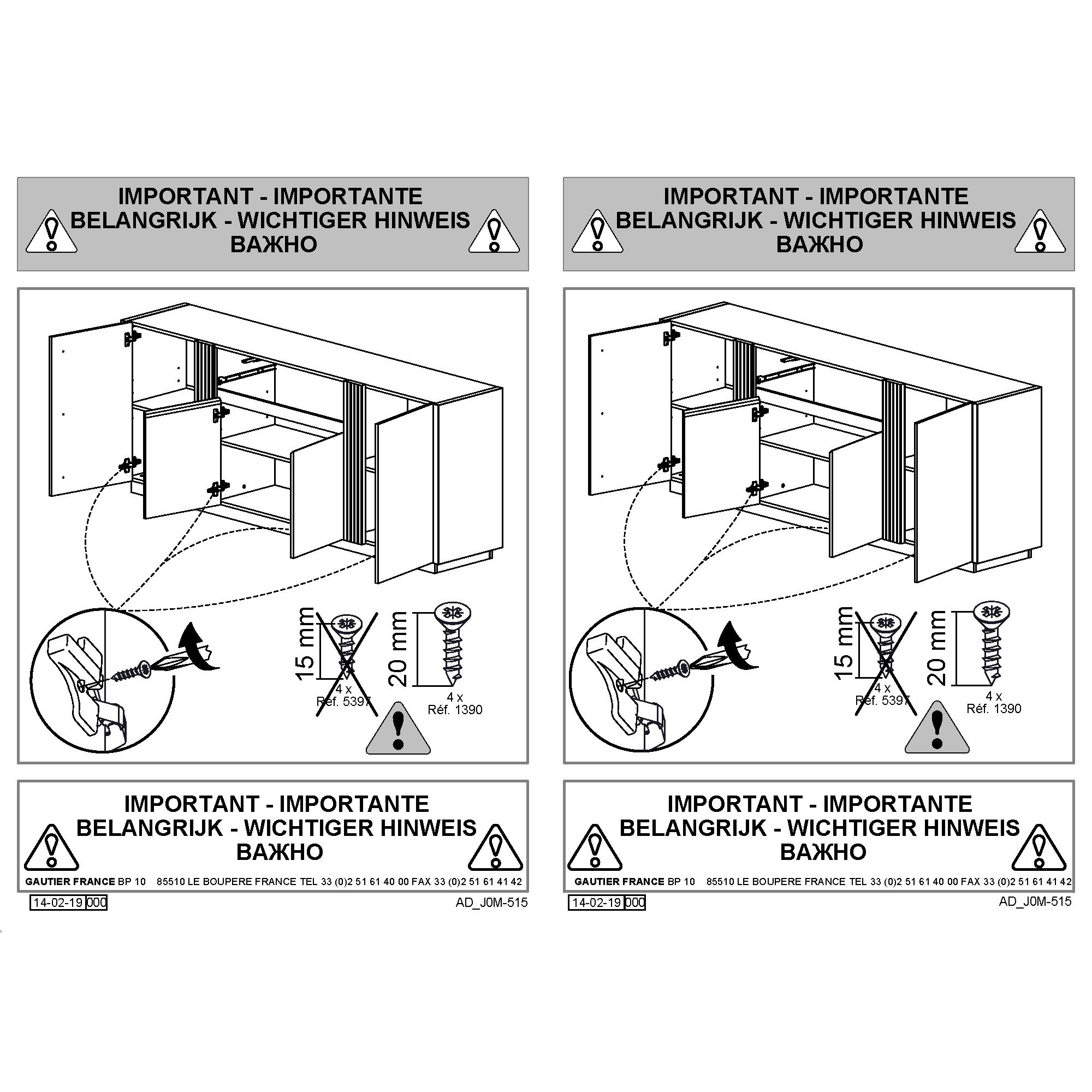 IMPORTANT - IMPORTANTE
BELANGRIJK - WICHTIGER HINWEIS
ВАЖНО

15 mm
4 x
Réf. 5397

20 mm
4 x
Réf. 1390

IMPORTANT - IMPORTANTE
BELANGRIJK - WICHTIGER HINWEIS
ВАЖНО

GAUTIER FRANCE BP 10 85510 LE BOUPERE FRANCE TEL 33 (0)2 51 61 40 00 FAX 33 (0)2 51 61 41 42

14-02-19 000

AD_J0M-515

IMPORTANT - IMPORTANTE
BELANGRIJK - WICHTIGER HINWEIS
ВАЖНО

15 mm
4 x
Réf. 5397

20 mm
4 x
Réf. 1390

IMPORTANT - IMPORTANTE
BELANGRIJK - WICHTIGER HINWEIS
ВАЖНО

GAUTIER FRANCE BP 10 85510 LE BOUPERE FRANCE TEL 33 (0)2 51 61 40 00 FAX 33 (0)2 51 61 41 42

14-02-19 000

AD_J0M-515