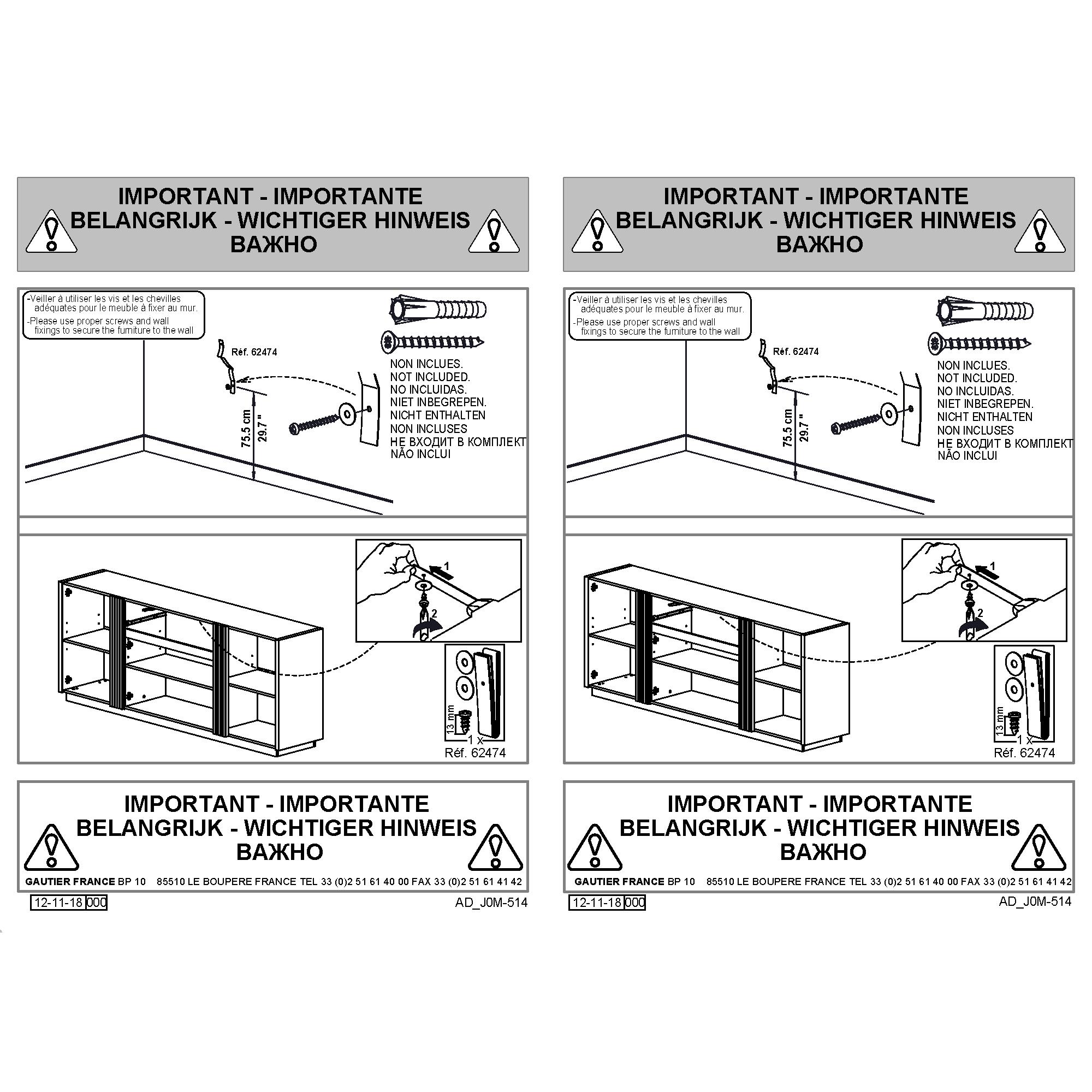 IMPORTANT - IMPORTANTE
BELANGRIJK - WICHTIGER HINWEIS
ВАЖНО

-Veiller à utiliser les vis et les chevilles adéquates pour le meuble à fixer au mur.
-Please use proper screws and wall fixings to secure the furniture to the wall

Réf. 62474

75.5 cm
29.7 "

NON INCLUES.
NOT INCLUDED.
NO INCLUIDAS.
NIET INBEGREPEN.
NICHT ENTHALTEN
NON INCLUSES
НЕ ВХОДИТ В КОМПЛЕКТ
NÃO INCLUI

1
2

13 mm
1 x
Réf. 62474

IMPORTANT - IMPORTANTE
BELANGRIJK - WICHTIGER HINWEIS
ВАЖНО

GAUTIER FRANCE BP 10 85510 LE BOUPERE FRANCE TEL 33 (0)2 51 61 40 00 FAX 33 (0)2 51 61 41 42

12-11-18 000
AD_J0M-514

IMPORTANT - IMPORTANTE
BELANGRIJK - WICHTIGER HINWEIS
ВАЖНО

-Veiller à utiliser les vis et les chevilles adéquates pour le meuble à fixer au mur.
-Please use proper screws and wall fixings to secure the furniture to the wall

Réf. 62474

75.5 cm
29.7 "

NON INCLUES.
NOT INCLUDED.
NO INCLUIDAS.
NIET INBEGREPEN.
NICHT ENTHALTEN
NON INCLUSES
НЕ ВХОДИТ В КОМПЛЕКТ
NÃO INCLUI

1
2

13 mm
1 x
Réf. 62474

IMPORTANT - IMPORTANTE
BELANGRIJK - WICHTIGER HINWEIS
ВАЖНО

GAUTIER FRANCE BP 10 85510 LE BOUPERE FRANCE TEL 33 (0)2 51 61 40 00 FAX 33 (0)2 51 61 41 42

12-11-18 000
AD_J0M-514