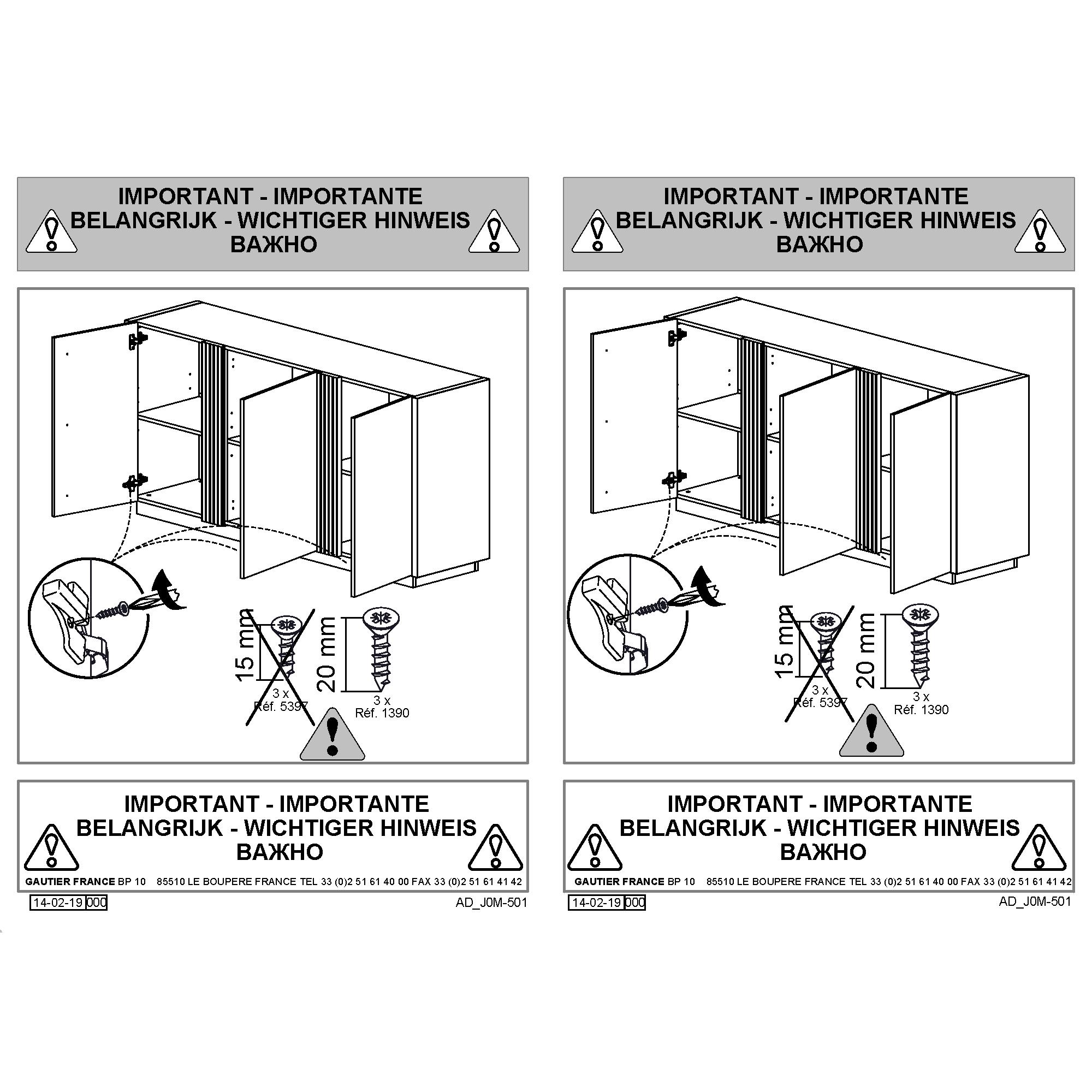 IMPORTANT - IMPORTANTE
BELANGRIJK - WICHTIGER HINWEIS
ВАЖНО

15 mm
3 x
Réf. 5397

20 mm
3 x
Réf. 1390

IMPORTANT - IMPORTANTE
BELANGRIJK - WICHTIGER HINWEIS
ВАЖНО

GAUTIER FRANCE BP 10 85510 LE BOUPERE FRANCE TEL 33 (0)2 51 61 40 00 FAX 33 (0)2 51 61 41 42

14-02-19 000

AD_J0M-501

IMPORTANT - IMPORTANTE
BELANGRIJK - WICHTIGER HINWEIS
ВАЖНО

15 mm
3 x
Réf. 5397

20 mm
3 x
Réf. 1390

IMPORTANT - IMPORTANTE
BELANGRIJK - WICHTIGER HINWEIS
ВАЖНО

GAUTIER FRANCE BP 10 85510 LE BOUPERE FRANCE TEL 33 (0)2 51 61 40 00 FAX 33 (0)2 51 61 41 42

14-02-19 000

AD_J0M-501