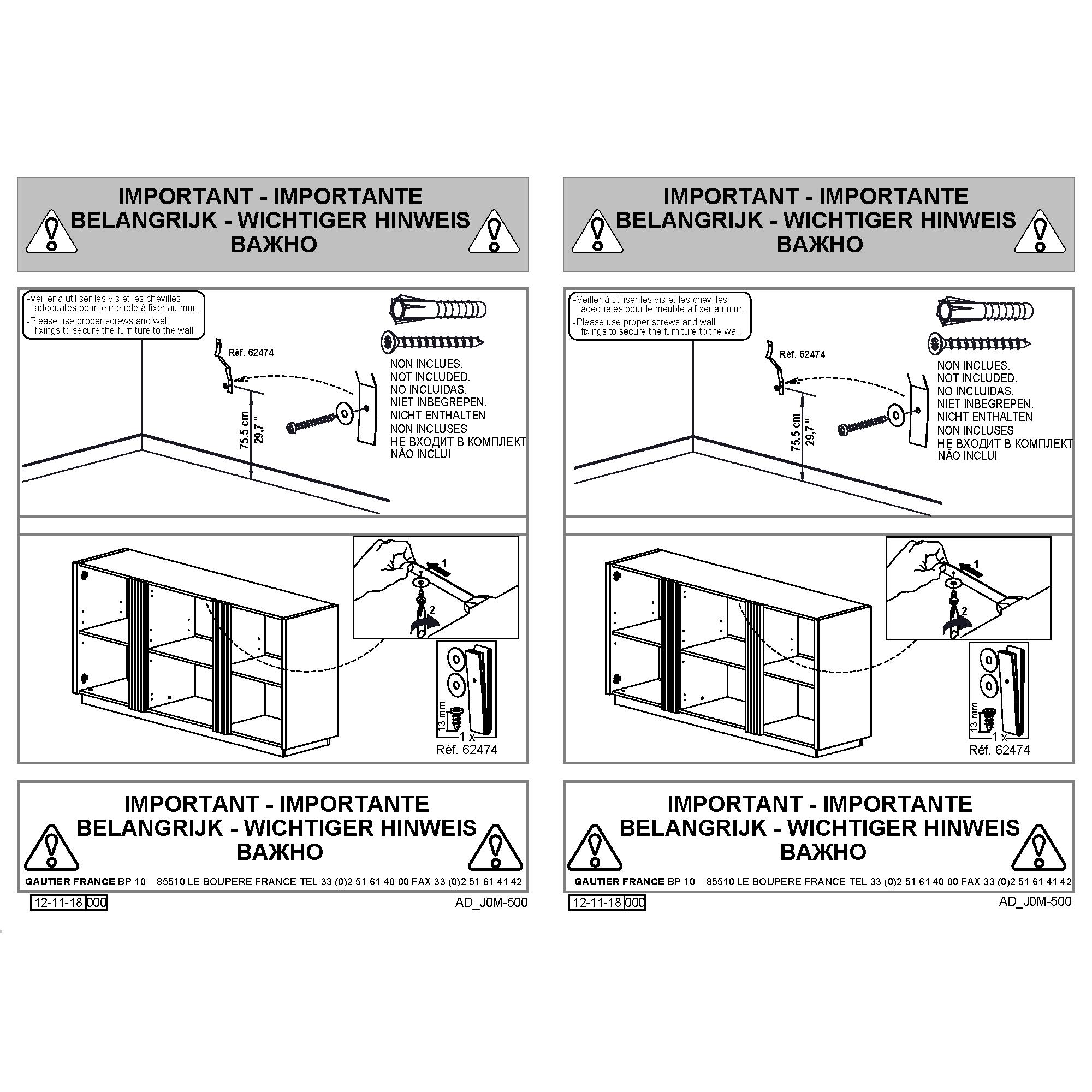 IMPORTANT - IMPORTANTE
BELANGRIJK - WICHTIGER HINWEIS
ВАЖНО

-Veiller à utiliser les vis et les chevilles adéquates pour le meuble à fixer au mur.
-Please use proper screws and wall fixings to secure the furniture to the wall

Réf. 62474

75.5 cm
29,7 "

NON INCLUES.
NOT INCLUDED.
NO INCLUIDAS.
NIET INBEGREPEN.
NICHT ENTHALTEN
NON INCLUSES
НЕ ВХОДИТ В КОМПЛЕКТ
NÃO INCLUI

1
2

13 mm
1 x
Réf. 62474

IMPORTANT - IMPORTANTE
BELANGRIJK - WICHTIGER HINWEIS
ВАЖНО

GAUTIER FRANCE BP 10 85510 LE BOUPERE FRANCE TEL 33 (0)2 51 61 40 00 FAX 33 (0)2 51 61 41 42

12-11-18 000
AD_J0M-500

IMPORTANT - IMPORTANTE
BELANGRIJK - WICHTIGER HINWEIS
ВАЖНО

-Veiller à utiliser les vis et les chevilles adéquates pour le meuble à fixer au mur.
-Please use proper screws and wall fixings to secure the furniture to the wall

Réf. 62474

75.5 cm
29,7 "

NON INCLUES.
NOT INCLUDED.
NO INCLUIDAS.
NIET INBEGREPEN.
NICHT ENTHALTEN
NON INCLUSES
НЕ ВХОДИТ В КОМПЛЕКТ
NÃO INCLUI

1
2

13 mm
1 x
Réf. 62474

IMPORTANT - IMPORTANTE
BELANGRIJK - WICHTIGER HINWEIS
ВАЖНО

GAUTIER FRANCE BP 10 85510 LE BOUPERE FRANCE TEL 33 (0)2 51 61 40 00 FAX 33 (0)2 51 61 41 42

12-11-18 000
AD_J0M-500