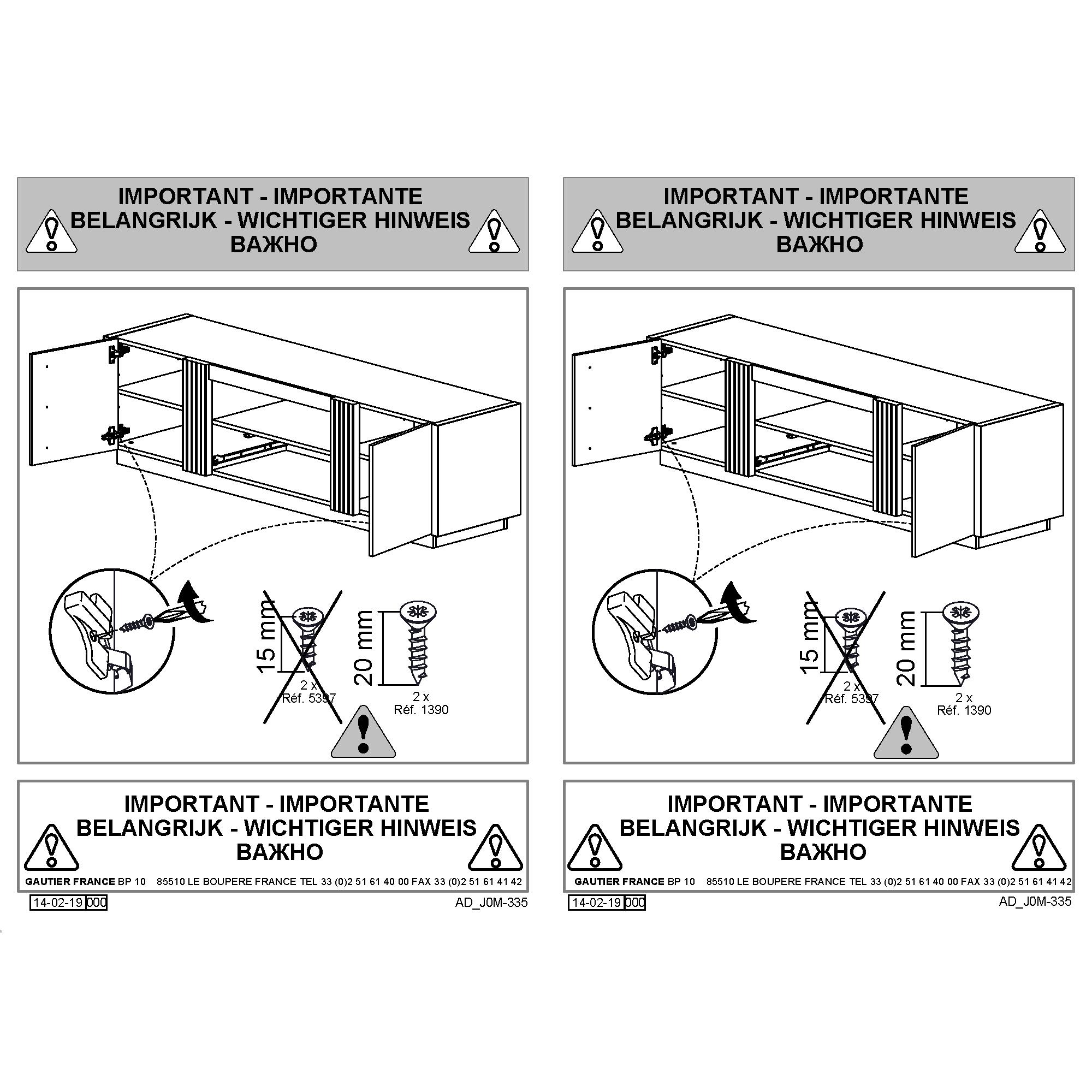 IMPORTANT - IMPORTANTE
BELANGRIJK - WICHTIGER HINWEIS
ВАЖНО

15 mm
2 x
Réf. 5397

20 mm
2 x
Réf. 1390

IMPORTANT - IMPORTANTE
BELANGRIJK - WICHTIGER HINWEIS
ВАЖНО

GAUTIER FRANCE BP 10 85510 LE BOUPERE FRANCE TEL 33 (0)2 51 61 40 00 FAX 33 (0)2 51 61 41 42

14-02-19 000

AD_J0M-335

IMPORTANT - IMPORTANTE
BELANGRIJK - WICHTIGER HINWEIS
ВАЖНО

15 mm
2 x
Réf. 5397

20 mm
2 x
Réf. 1390

IMPORTANT - IMPORTANTE
BELANGRIJK - WICHTIGER HINWEIS
ВАЖНО

GAUTIER FRANCE BP 10 85510 LE BOUPERE FRANCE TEL 33 (0)2 51 61 40 00 FAX 33 (0)2 51 61 41 42

14-02-19 000

AD_J0M-335