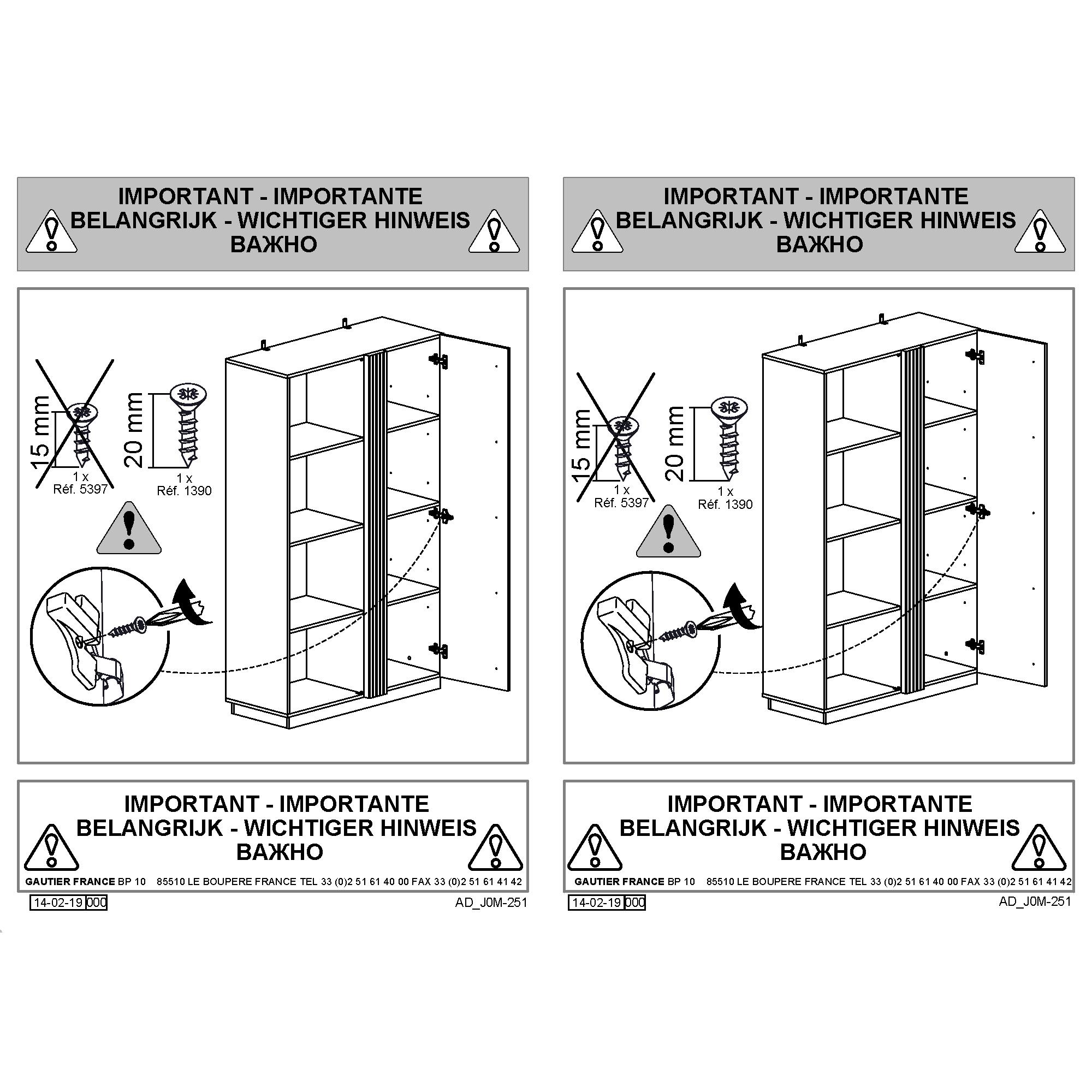 IMPORTANT - IMPORTANTE
BELANGRIJK - WICHTIGER HINWEIS
ВАЖНО

15 mm
1 x
Réf. 5397

20 mm
1 x
Réf. 1390

IMPORTANT - IMPORTANTE
BELANGRIJK - WICHTIGER HINWEIS
ВАЖНО

GAUTIER FRANCE BP 10 85510 LE BOUPERE FRANCE TEL 33 (0)2 51 61 40 00 FAX 33 (0)2 51 61 41 42

14-02-19 000
AD_J0M-251

IMPORTANT - IMPORTANTE
BELANGRIJK - WICHTIGER HINWEIS
ВАЖНО

15 mm
1 x
Réf. 5397

20 mm
1 x
Réf. 1390

IMPORTANT - IMPORTANTE
BELANGRIJK - WICHTIGER HINWEIS
ВАЖНО

GAUTIER FRANCE BP 10 85510 LE BOUPERE FRANCE TEL 33 (0)2 51 61 40 00 FAX 33 (0)2 51 61 41 42

14-02-19 000
AD_J0M-251