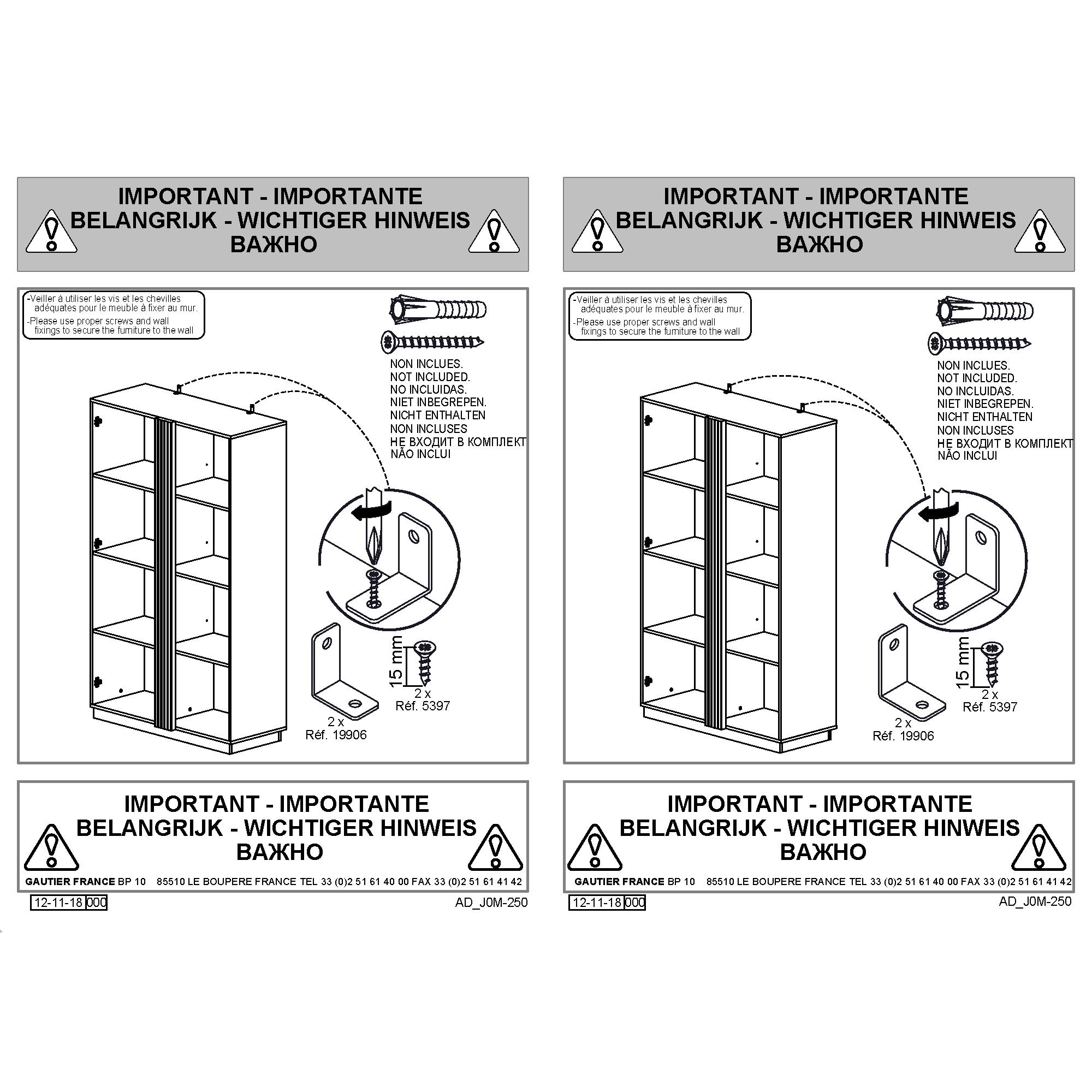 IMPORTANT - IMPORTANTE
BELANGRIJK - WICHTIGER HINWEIS
ВАЖНО

-Veiller à utiliser les vis et les chevilles adéquates pour le meuble à fixer au mur.
-Please use proper screws and wall fixings to secure the furniture to the wall

NON INCLUES.
NOT INCLUDED.
NO INCLUIDAS.
NIET INBEGREPEN.
NICHT ENTHALTEN
NON INCLUSES
НЕ ВХОДИТ В КОМПЛЕКТ
NÃO INCLUI

15 mm
2 x
Réf. 5397

2 x
Réf. 19906

IMPORTANT - IMPORTANTE
BELANGRIJK - WICHTIGER HINWEIS
ВАЖНО

GAUTIER FRANCE BP 10 85510 LE BOUPERE FRANCE TEL 33 (0)2 51 61 40 00 FAX 33 (0)2 51 61 41 42

12-11-18 000
AD_J0M-250

IMPORTANT - IMPORTANTE
BELANGRIJK - WICHTIGER HINWEIS
ВАЖНО

-Veiller à utiliser les vis et les chevilles adéquates pour le meuble à fixer au mur.
-Please use proper screws and wall fixings to secure the furniture to the wall

NON INCLUES.
NOT INCLUDED.
NO INCLUIDAS.
NIET INBEGREPEN.
NICHT ENTHALTEN
NON INCLUSES
НЕ ВХОДИТ В КОМПЛЕКТ
NÃO INCLUI

15 mm
2 x
Réf. 5397

2 x
Réf. 19906

IMPORTANT - IMPORTANTE
BELANGRIJK - WICHTIGER HINWEIS
ВАЖНО

GAUTIER FRANCE BP 10 85510 LE BOUPERE FRANCE TEL 33 (0)2 51 61 40 00 FAX 33 (0)2 51 61 41 42

12-11-18 000
AD_J0M-250