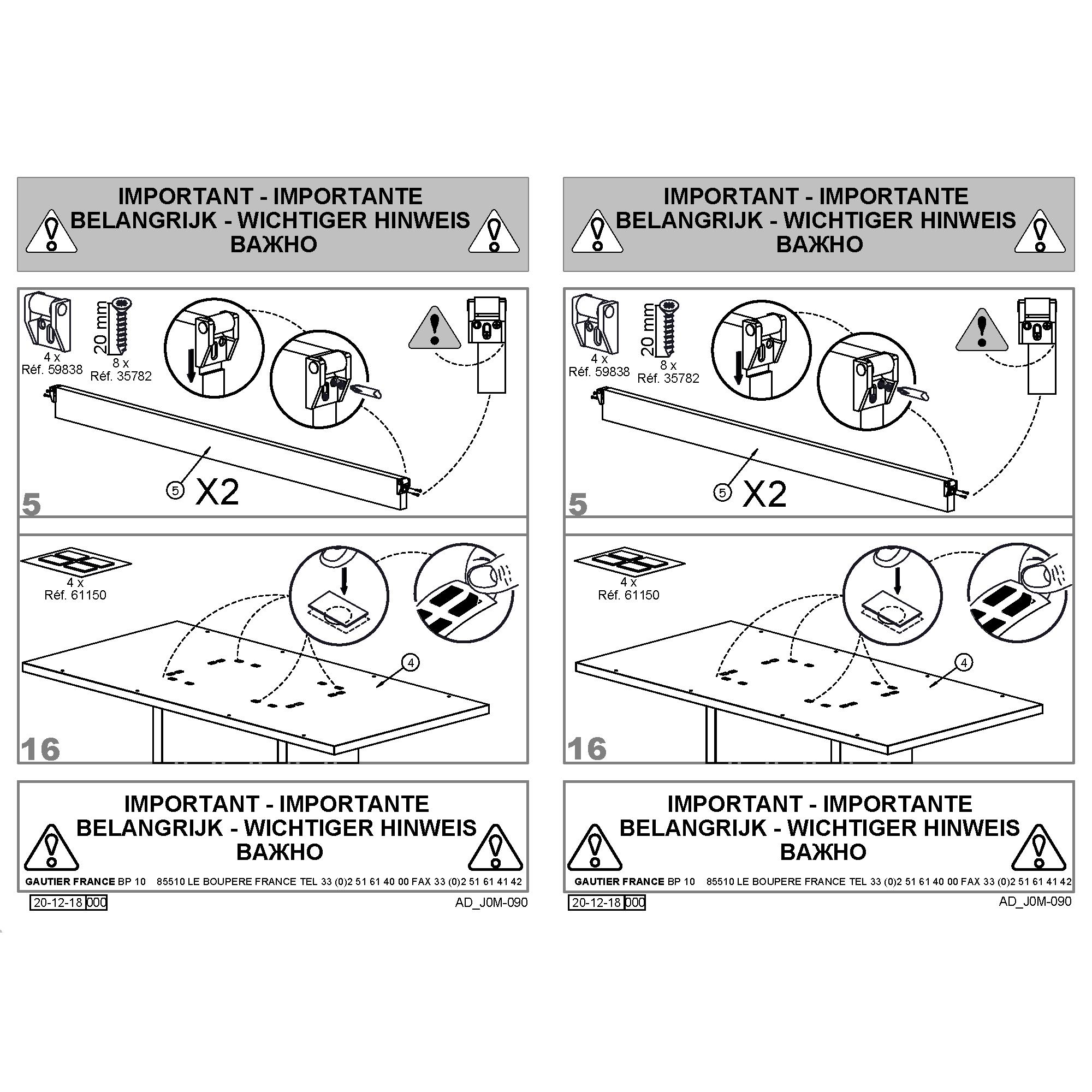 IMPORTANT - IMPORTANTE
BELANGRIJK - WICHTIGER HINWEIS
ВАЖНО

4 x
Réf. 59838

20 mm
8 x
Réf. 35782

5
X2

5

4 x
Réf. 61150

4

16

IMPORTANT - IMPORTANTE
BELANGRIJK - WICHTIGER HINWEIS
ВАЖНО

GAUTIER FRANCE BP 10 85510 LE BOUPERE FRANCE TEL 33 (0)2 51 61 40 00 FAX 33 (0)2 51 61 41 42

20-12-18 000

AD_J0M-090

IMPORTANT - IMPORTANTE
BELANGRIJK - WICHTIGER HINWEIS
ВАЖНО

4 x
Réf. 59838

20 mm
8 x
Réf. 35782

5
X2

5

4 x
Réf. 61150

4

16

IMPORTANT - IMPORTANTE
BELANGRIJK - WICHTIGER HINWEIS
ВАЖНО

GAUTIER FRANCE BP 10 85510 LE BOUPERE FRANCE TEL 33 (0)2 51 61 40 00 FAX 33 (0)2 51 61 41 42

20-12-18 000

AD_J0M-090