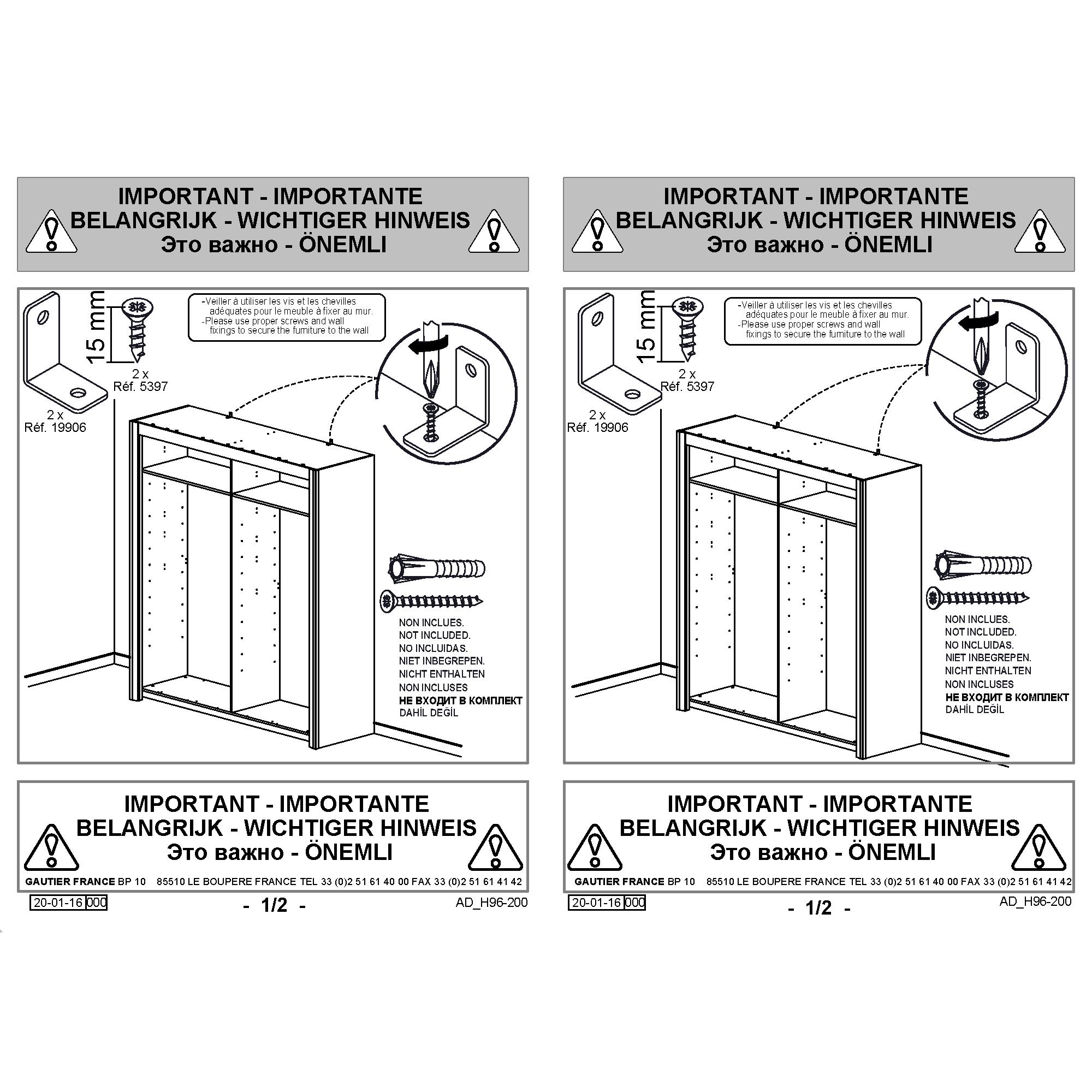 IMPORTANT - IMPORTANTE
BELANGRIJK - WICHTIGER HINWEIS
Это важно - ÖNEMLI

15 mm
2 x
Réf. 5397
2 x
Réf. 19906

-Veiller à utiliser les vis et les chevilles adéquates pour le meuble à fixer au mur.
-Please use proper screws and wall fixings to secure the furniture to the wall

NON INCLUES.
NOT INCLUDED.
NO INCLUIDAS.
NIET INBEGREPEN.
NICHT ENTHALTEN
NON INCLUSES
НЕ ВХОДИТ В КОМПЛЕКТ
DAHİL DEĞİL

IMPORTANT - IMPORTANTE
BELANGRIJK - WICHTIGER HINWEIS
Это важно - ÖNEMLI
GAUTIER FRANCE BP 10 85510 LE BOUPERE FRANCE TEL 33 (0)2 51 61 40 00 FAX 33 (0)2 51 61 41 42

20-01-16 000
- 1/2 -
AD_H96-200

IMPORTANT - IMPORTANTE
BELANGRIJK - WICHTIGER HINWEIS
Это важно - ÖNEMLI

15 mm
2 x
Réf. 5397
2 x
Réf. 19906

-Veiller à utiliser les vis et les chevilles adéquates pour le meuble à fixer au mur.
-Please use proper screws and wall fixings to secure the furniture to the wall

NON INCLUES.
NOT INCLUDED.
NO INCLUIDAS.
NIET INBEGREPEN.
NICHT ENTHALTEN
NON INCLUSES
НЕ ВХОДИТ В КОМПЛЕКТ
DAHİL DEĞİL

IMPORTANT - IMPORTANTE
BELANGRIJK - WICHTIGER HINWEIS
Это важно - ÖNEMLI
GAUTIER FRANCE BP 10 85510 LE BOUPERE FRANCE TEL 33 (0)2 51 61 40 00 FAX 33 (0)2 51 61 41 42

20-01-16 000
- 1/2 -
AD_H96-200