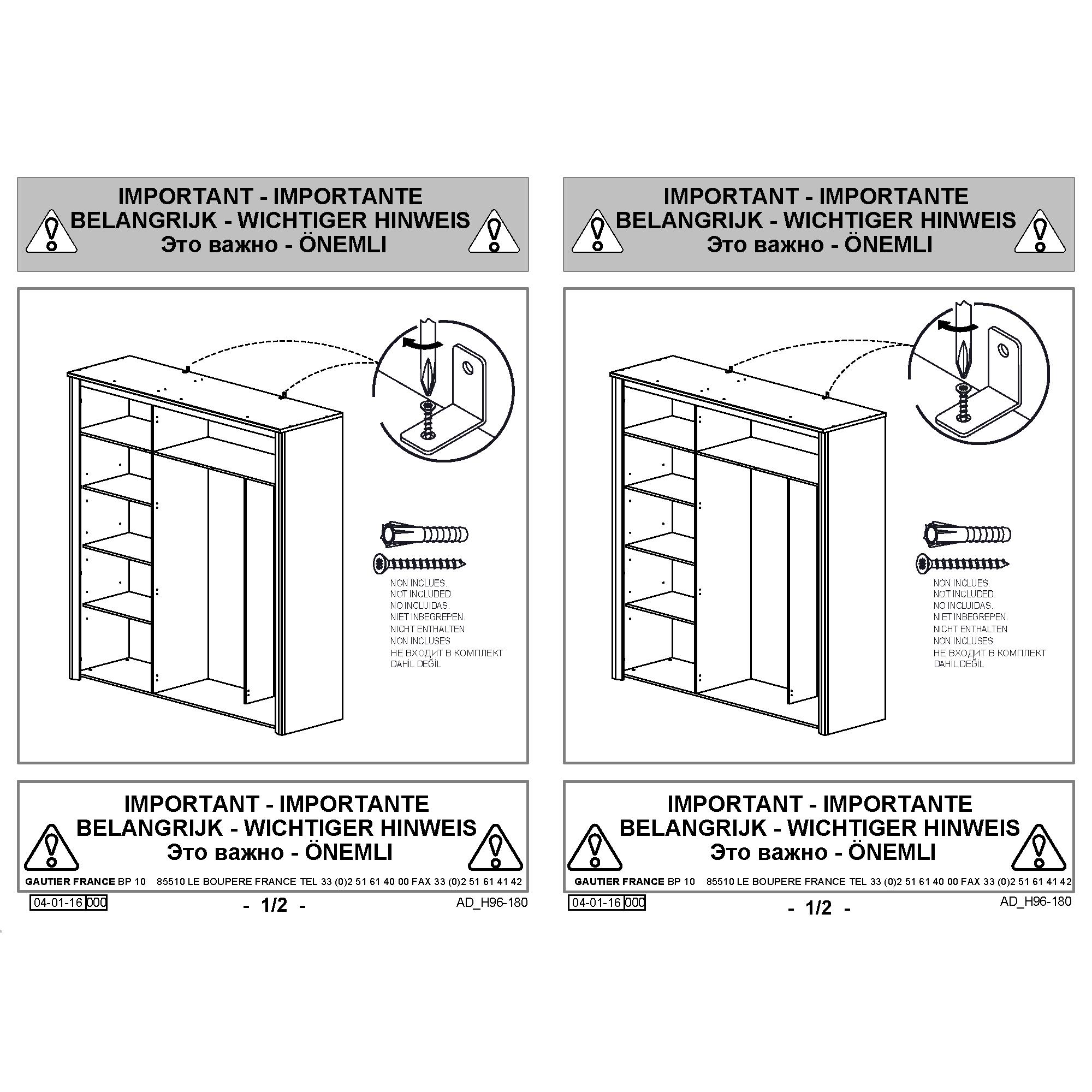 IMPORTANT - IMPORTANTE
BELANGRIJK - WICHTIGER HINWEIS
Это важно - ÖNEMLI

NON INCLUES.
NOT INCLUDED.
NO INCLUIDAS.
NIET INBEGREPEN.
NICHT ENTHALTEN
NON INCLUSES
НЕ ВХОДИТ В КОМПЛЕКТ
DAHİL DEĞİL

IMPORTANT - IMPORTANTE
BELANGRIJK - WICHTIGER HINWEIS
Это важно - ÖNEMLI

GAUTIER FRANCE BP 10 85510 LE BOUPERE FRANCE TEL 33 (0)2 51 61 40 00 FAX 33 (0)2 51 61 41 42

04-01-16 000

- 1/2 -

AD_H96-180

IMPORTANT - IMPORTANTE
BELANGRIJK - WICHTIGER HINWEIS
Это важно - ÖNEMLI

NON INCLUES.
NOT INCLUDED.
NO INCLUIDAS.
NIET INBEGREPEN.
NICHT ENTHALTEN
NON INCLUSES
НЕ ВХОДИТ В КОМПЛЕКТ
DAHİL DEĞİL

IMPORTANT - IMPORTANTE
BELANGRIJK - WICHTIGER HINWEIS
Это важно - ÖNEMLI

GAUTIER FRANCE BP 10 85510 LE BOUPERE FRANCE TEL 33 (0)2 51 61 40 00 FAX 33 (0)2 51 61 41 42

04-01-16 000

- 1/2 -

AD_H96-180